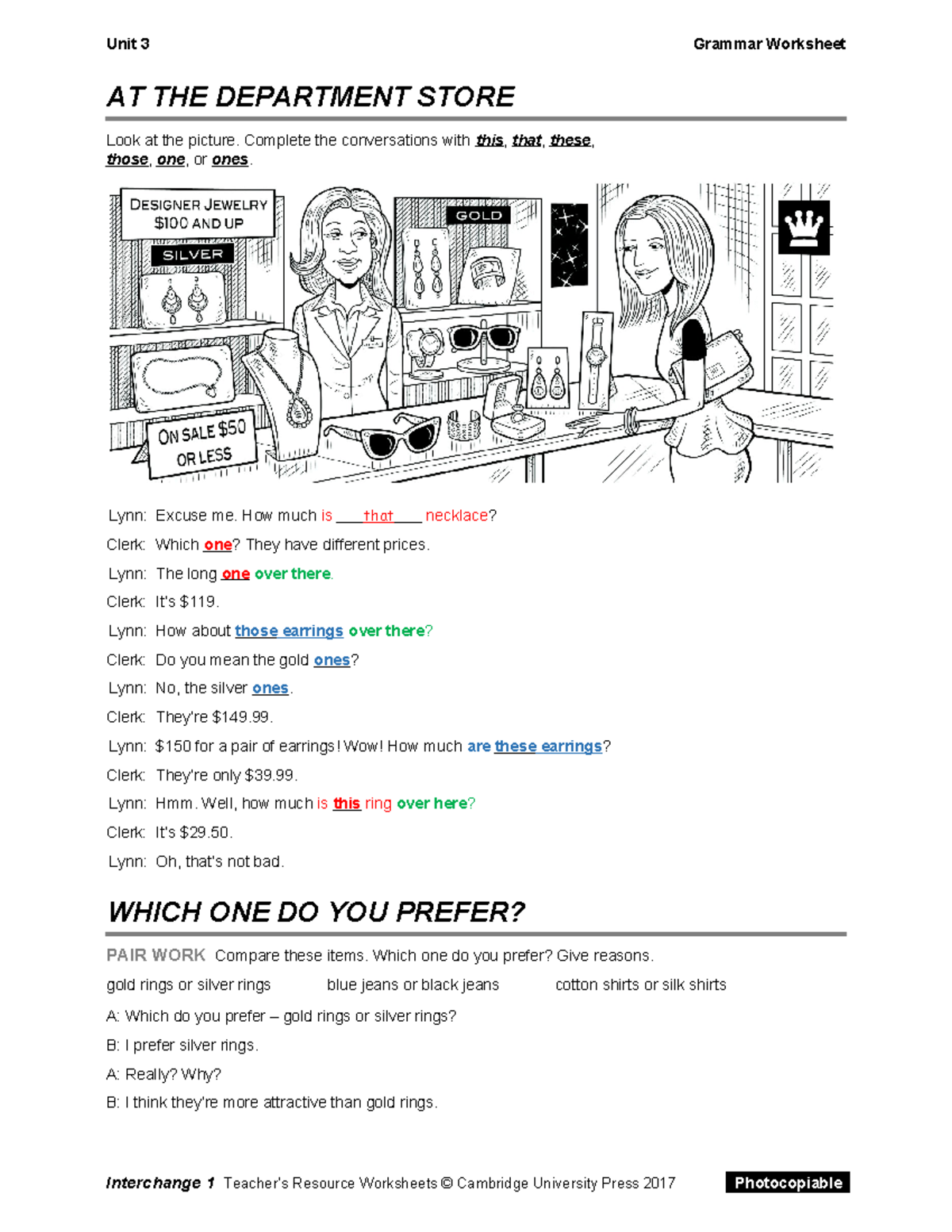 Unit 3

Grammar Worksheet

AT THE DEPARTMENT STORE

Look at the picture. Complete the conversations with this, that, these, those, one, or ones.

DESIGNER JEWELRY $100 AND UP

SILVER

GOLD

ON SALE $50 OR LESS

Lynn: Excuse me. How much is ___that___ necklace?

Clerk: Which one? They have different prices.

Lynn: The long one over there.

Clerk: It's $119.

Lynn: How about those earrings over there?

Clerk: Do you mean the gold ones?

Lynn: No, the silver ones.

Clerk: They're $149.99.

Lynn: $150 for a pair of earrings! Wow! How much are these earrings?

Clerk: They're only $39.99.

Lynn: Hmm. Well, how much is this ring over here?

Clerk: It's $29.50.

Lynn: Oh, that's not bad.

WHICH ONE DO YOU PREFER?

PAIR WORK Compare these items. Which one do you prefer? Give reasons.

gold rings or silver rings blue jeans or black jeans cotton shirts or silk shirts

A: Which do you prefer – gold rings or silver rings?

B: I prefer silver rings.

A: Really? Why?

B: I think they're more attractive than gold rings.

Interchange 1 Teacher's Resource Worksheets © Cambridge University Press 2017 Photocopiable