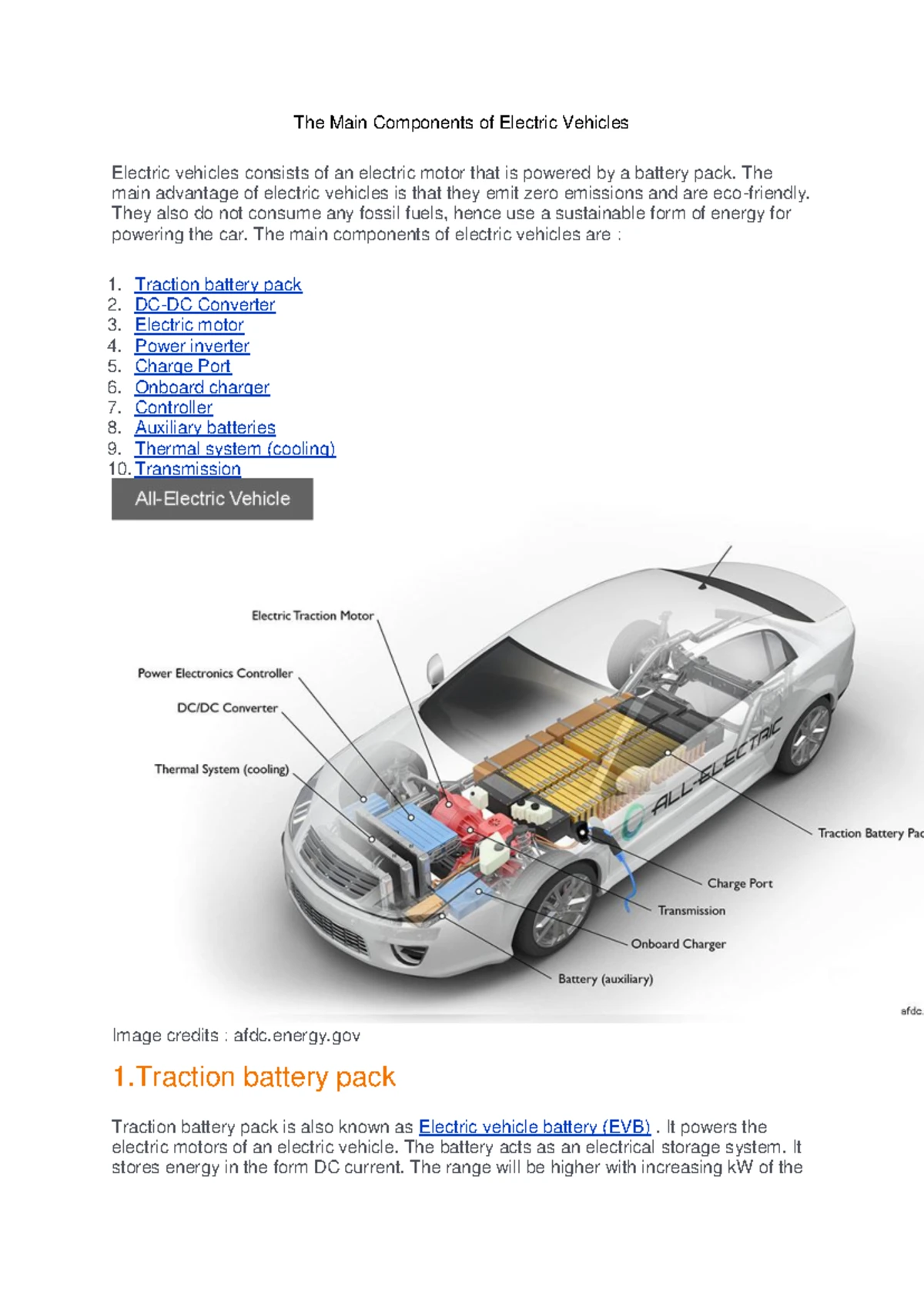 The Main Components of Electric Vehicles

Electric vehicles consists of an electric motor that is powered by a battery pack. The main advantage of electric vehicles is that they emit zero emissions and are eco-friendly. They also do not consume any fossil fuels, hence use a sustainable form of energy for powering the car. The main components of electric vehicles are :

1. Traction battery pack
2. DC-DC Converter
3. Electric motor
4. Power inverter
5. Charge Port
6. Onboard charger
7. Controller
8. Auxiliary batteries
9. Thermal system (cooling)
10. Transmission

All-Electric Vehicle

Electric Traction Motor
Power Electronics Controller
DC/DC Converter
Thermal System (cooling)
ALL-ELECTRIC
Traction Battery Pac
Charge Port
Transmission
Onboard Charger
Battery (auxiliary)
afdc.

Image credits : afdc.energy.gov

1.Traction battery pack

Traction battery pack is also known as Electric vehicle battery (EVB) . It powers the electric motors of an electric vehicle. The battery acts as an electrical storage system. It stores energy in the form DC current. The range will be higher with increasing kW of the