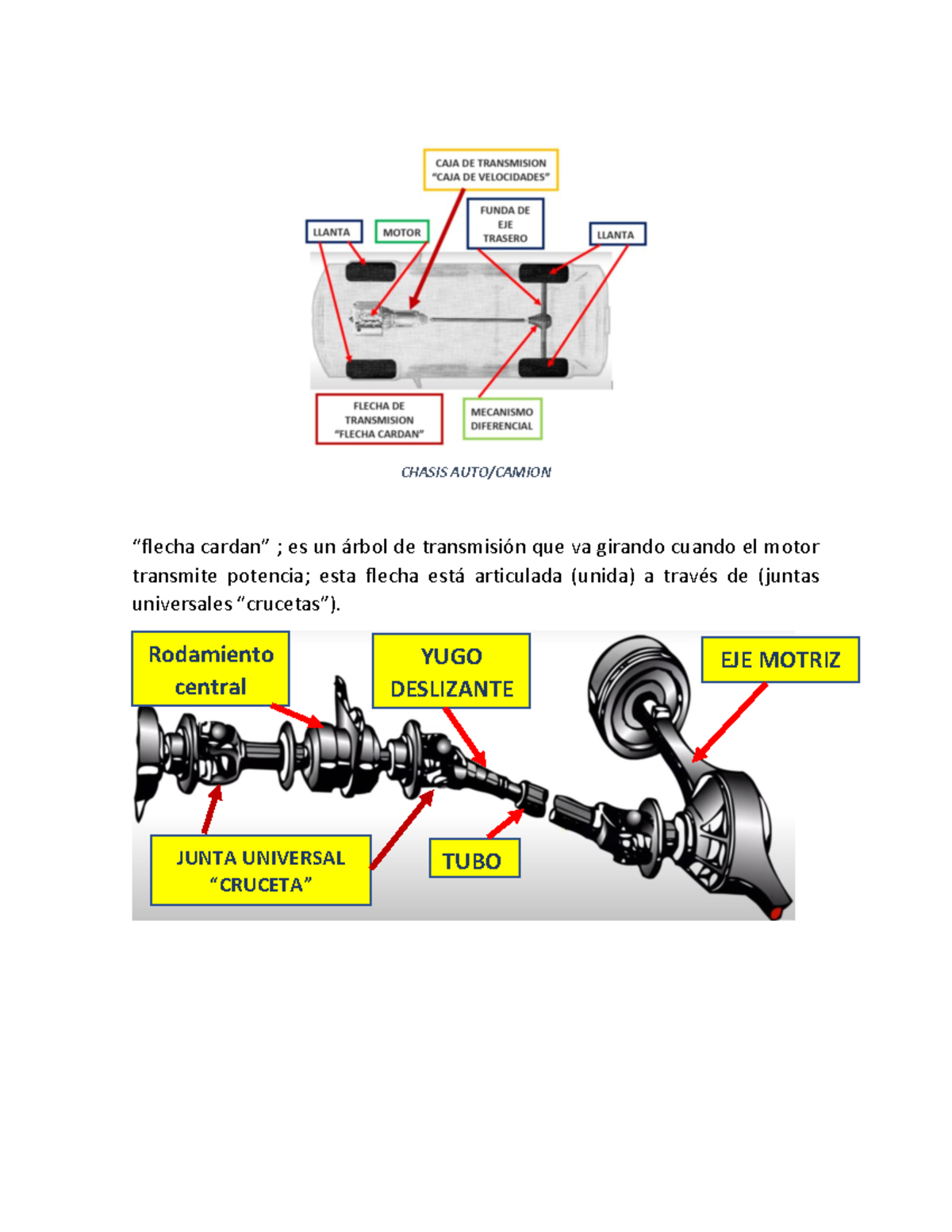 CAJA DE TRANSMISION "CAJA DE VELOCIDADES"

LLANTA

MOTOR

FUNDA DE EJE TRASERO

LLANTA

FLECHA DE TRANSMISION "FLECHA CARDAN"

MECANISMO DIFERENCIAL

CHASIS AUTO/CAMION

"flecha cardan" ; es un árbol de transmisión que va girando cuando el motor transmite potencia; esta flecha está articulada (unida) a través de (juntas universales "crucetas").

Rodamiento central

YUGO DESLIZANTE

EJE MOTRIZ

JUNTA UNIVERSAL "CRUCETA"

TUBO