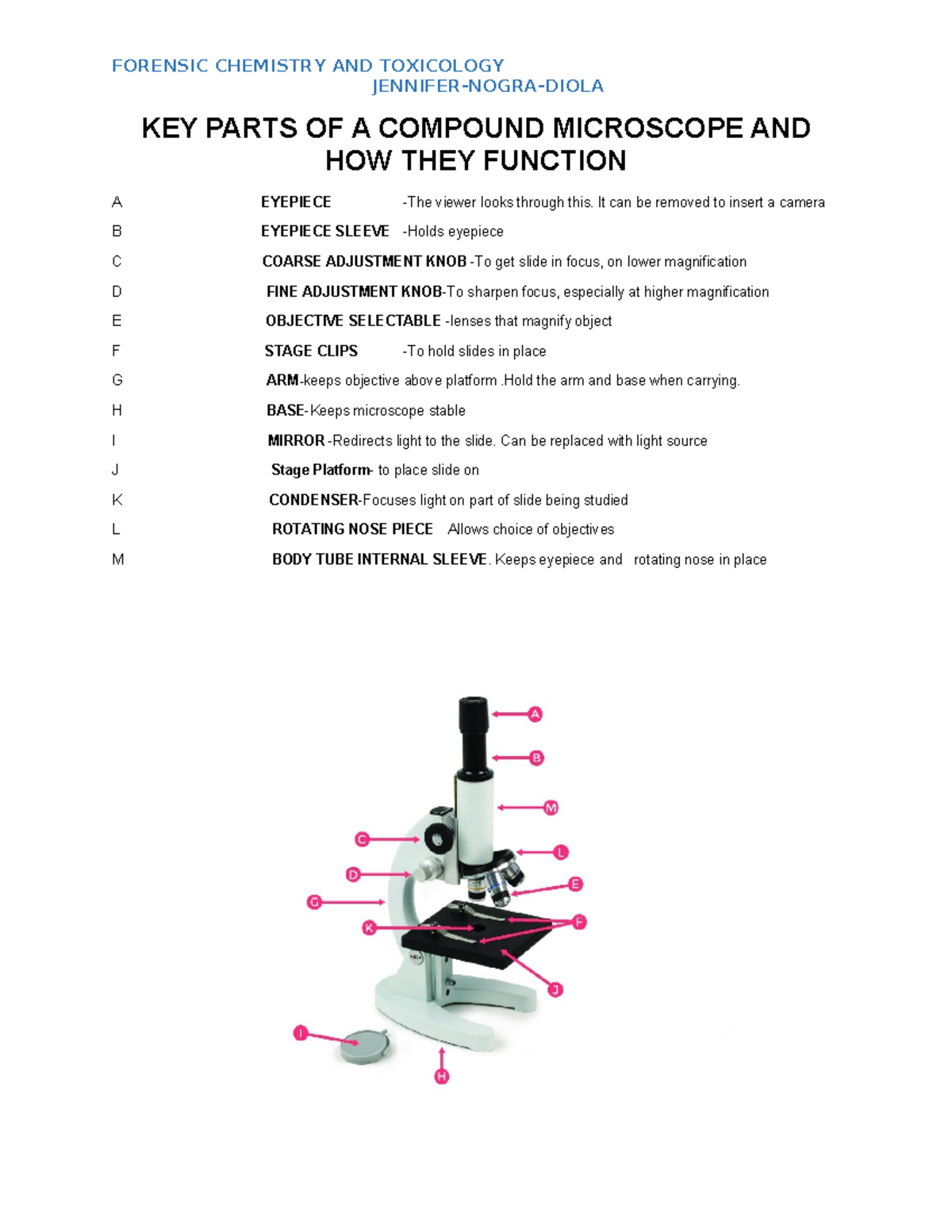 FORENSIC CHEMISTRY AND TOXICOLOGY
JENNIFER-NOGRA-DIOLA

KEY PARTS OF A COMPOUND MICROSCOPE AND HOW THEY FUNCTION

A EYEPIECE -The viewer looks through this. It can be removed to insert a camera
B EYEPIECE SLEEVE -Holds eyepiece
C COARSE ADJUSTMENT KNOB -To get slide in focus, on lower magnification
D FINE ADJUSTMENT KNOB-To sharpen focus, especially at higher magnification
E OBJECTIVE SELECTABLE -lenses that magnify object
F STAGE CLIPS -To hold slides in place
G ARM-keeps objective above platform .Hold the arm and base when carrying.
H BASE-Keeps microscope stable
I MIRROR -Redirects light to the slide. Can be replaced with light source
J Stage Platform- to place slide on
K CONDENSER-Focuses light on part of slide being studied
L ROTATING NOSE PIECE Allows choice of objectives
M BODY TUBE INTERNAL SLEEVE. Keeps eyepiece and rotating nose in place

A
B
M
C
L
D
E
G
K
F
J
I
H