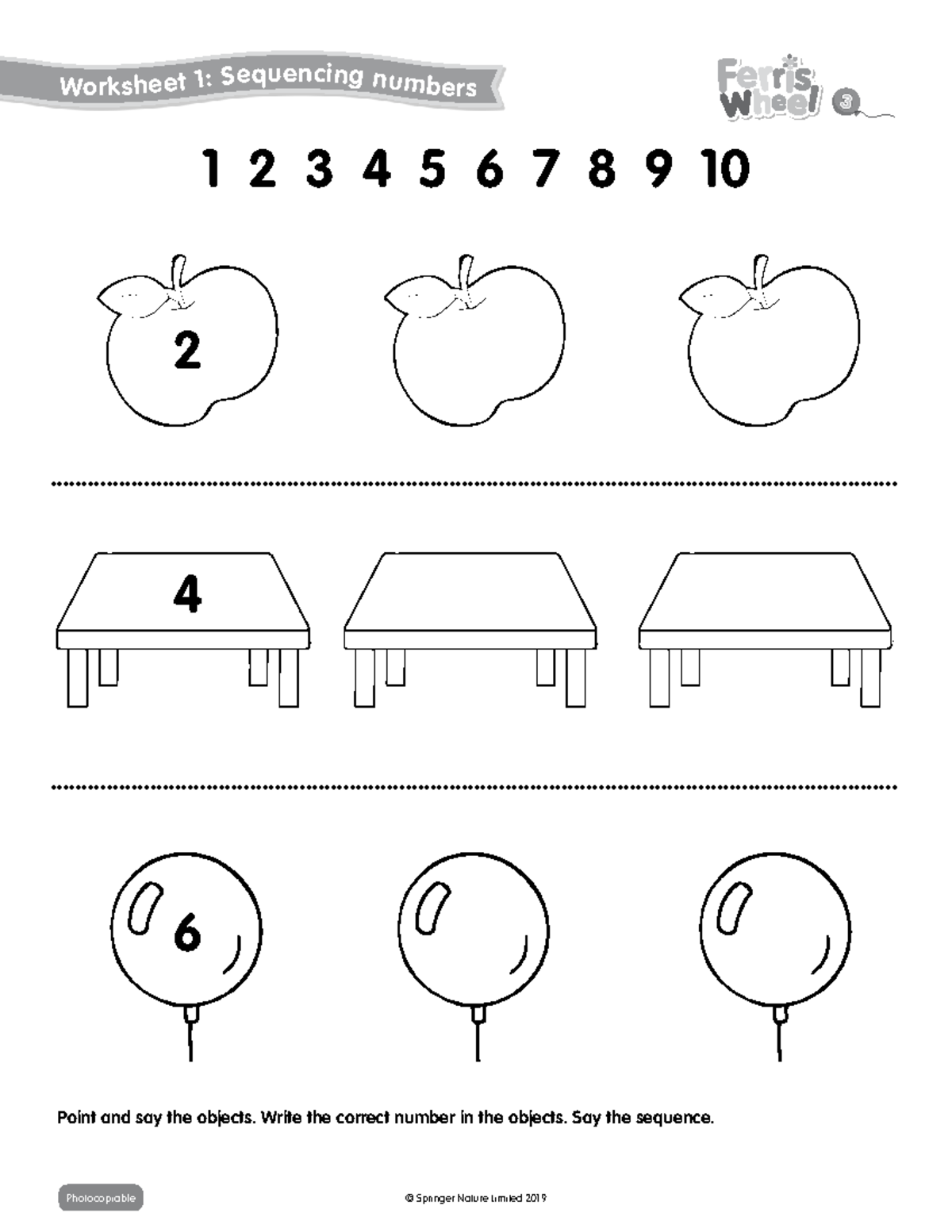 Worksheet 1: Sequencing numbers

Ferris Wheel 3

1 2 3 4 5 6 7 8 9 10

2

4

6

Point and say the objects. Write the correct number in the objects. Say the sequence.

Photocopiable

© Springer Nature Limited 2019