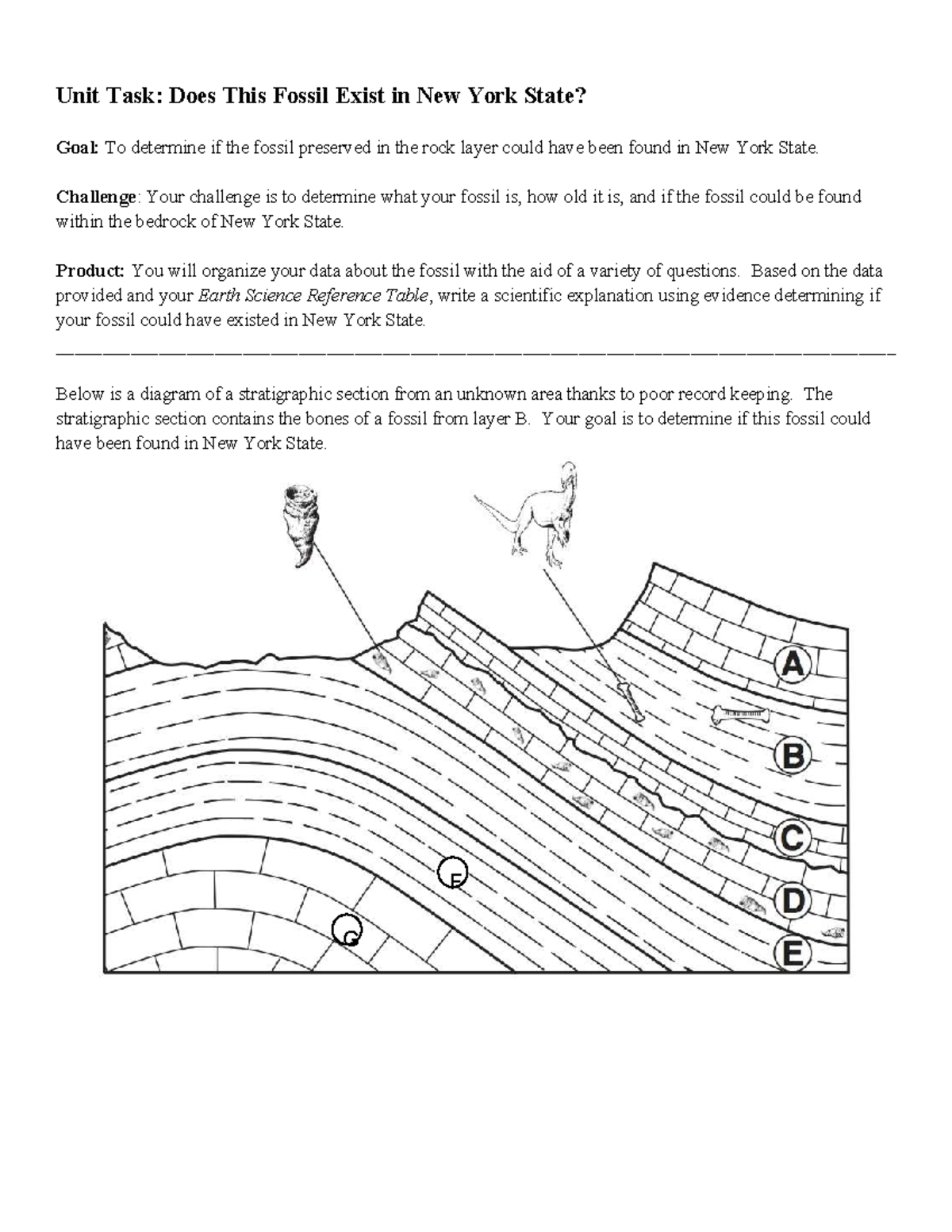 Unit Task: Does This Fossil Exist in New York State?

Goal: To determine if the fossil preserved in the rock layer could have been found in New York State.

Challenge: Your challenge is to determine what your fossil is, how old it is, and if the fossil could be found within the bedrock of New York State.

Product: You will organize your data about the fossil with the aid of a variety of questions. Based on the data provided and your Earth Science Reference Table, write a scientific explanation using evidence determining if your fossil could have existed in New York State.

Below is a diagram of a stratigraphic section from an unknown area thanks to poor record keeping. The stratigraphic section contains the bones of a fossil from layer B. Your goal is to determine if this fossil could have been found in New York State.

A
B
C
D
E
F
G