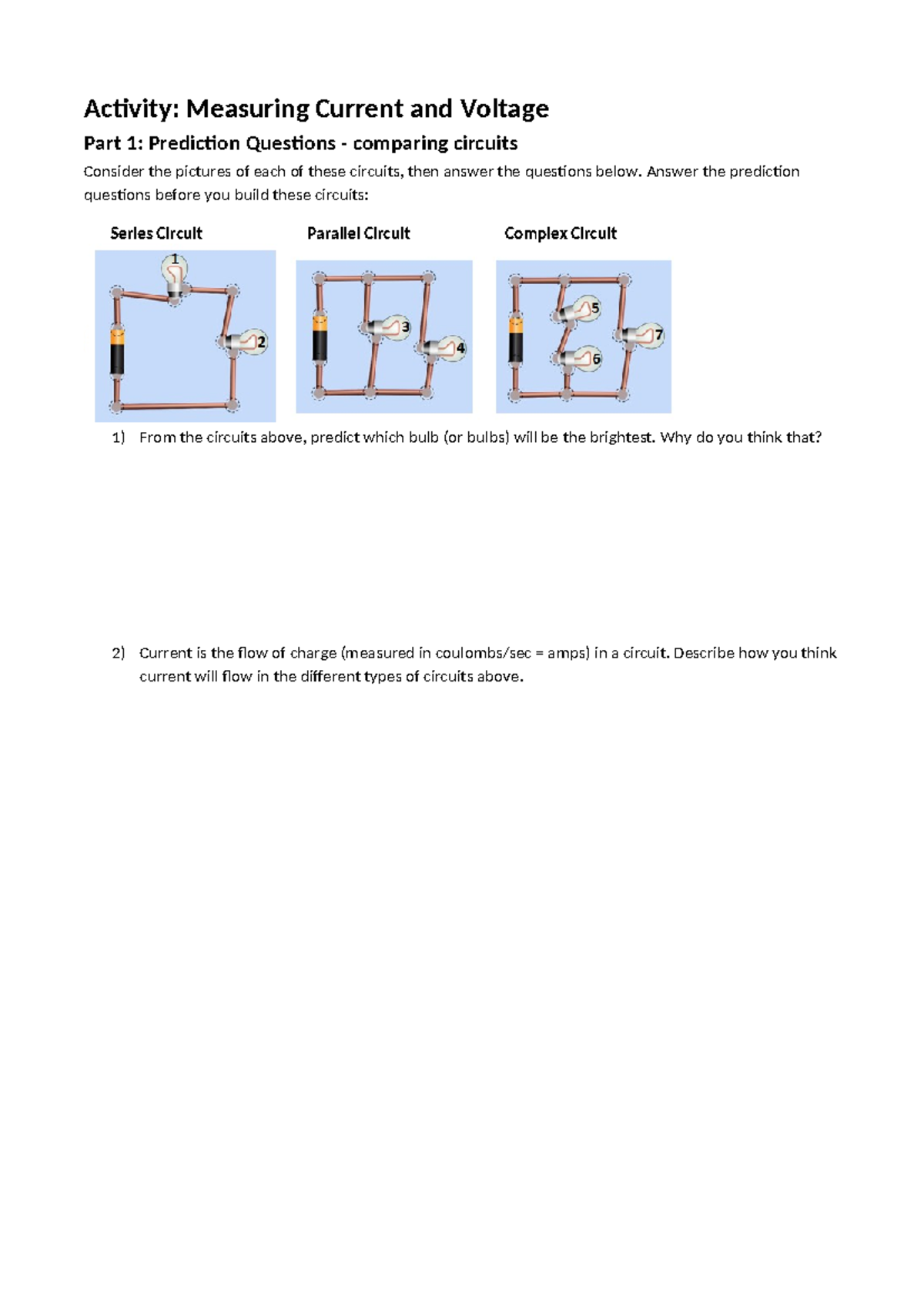 Activity: Measuring Current and Voltage

Part 1: Prediction Questions - comparing circuits

Consider the pictures of each of these circuits, then answer the questions below. Answer the prediction questions before you build these circuits:

Series Circuit

1

2

Parallel Circuit

3

4

Complex Circuit

5

6

7

1) From the circuits above, predict which bulb (or bulbs) will be the brightest. Why do you think that?

2) Current is the flow of charge (measured in coulombs/sec = amps) in a circuit. Describe how you think current will flow in the different types of circuits above.