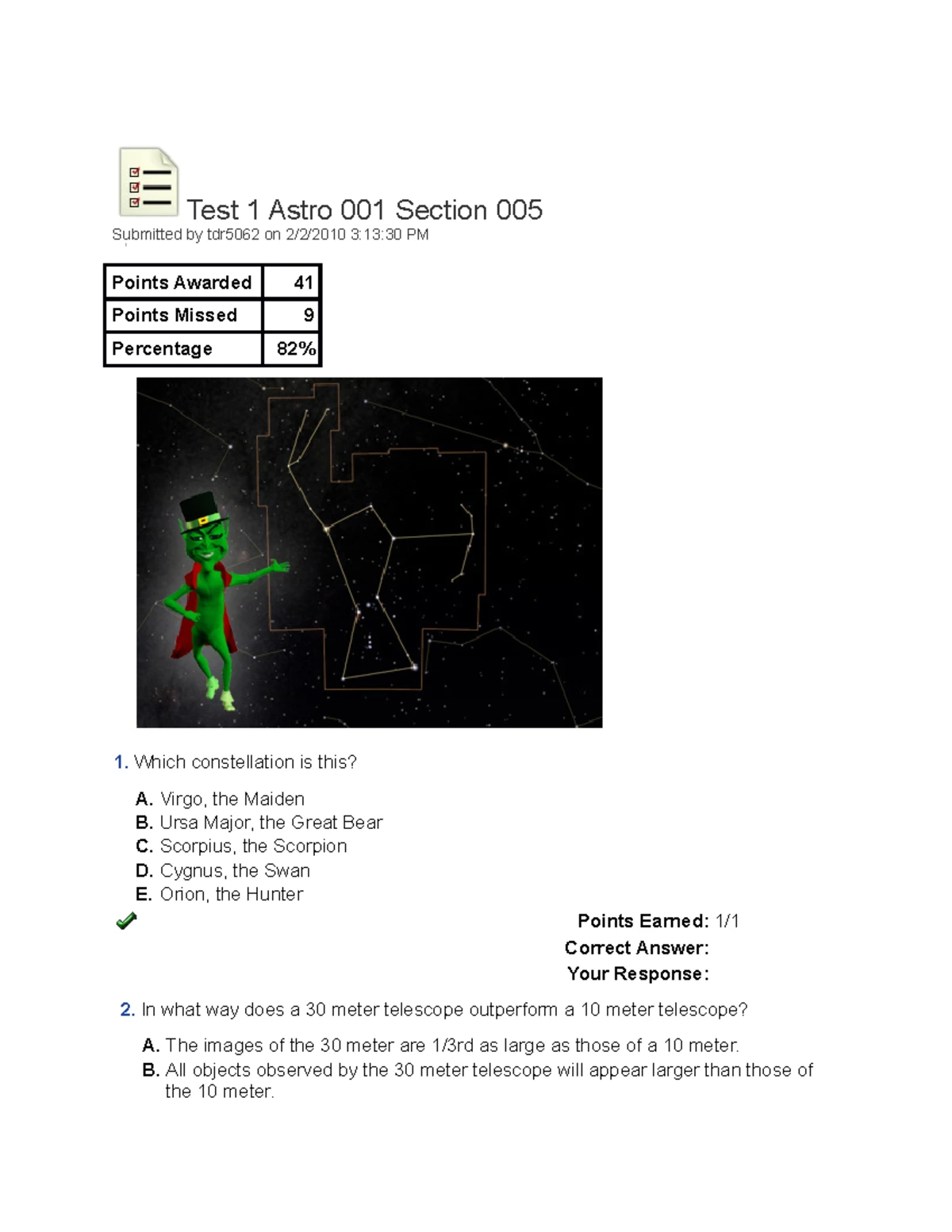 Test 1 Astro 001 Section 005
Submitted by tdr5062 on 2/2/2010 3:13:30 PM

| Points Awarded | 41 |
|---|---|
| Points Missed | 9 |
| Percentage | 82% |

1. Which constellation is this?

A. Virgo, the Maiden
B. Ursa Major, the Great Bear
C. Scorpius, the Scorpion
D. Cygnus, the Swan
E. Orion, the Hunter

Points Earned: 1/1
Correct Answer:
Your Response:

2. In what way does a 30 meter telescope outperform a 10 meter telescope?

A. The images of the 30 meter are 1/3rd as large as those of a 10 meter.
B. All objects observed by the 30 meter telescope will appear larger than those of the 10 meter.