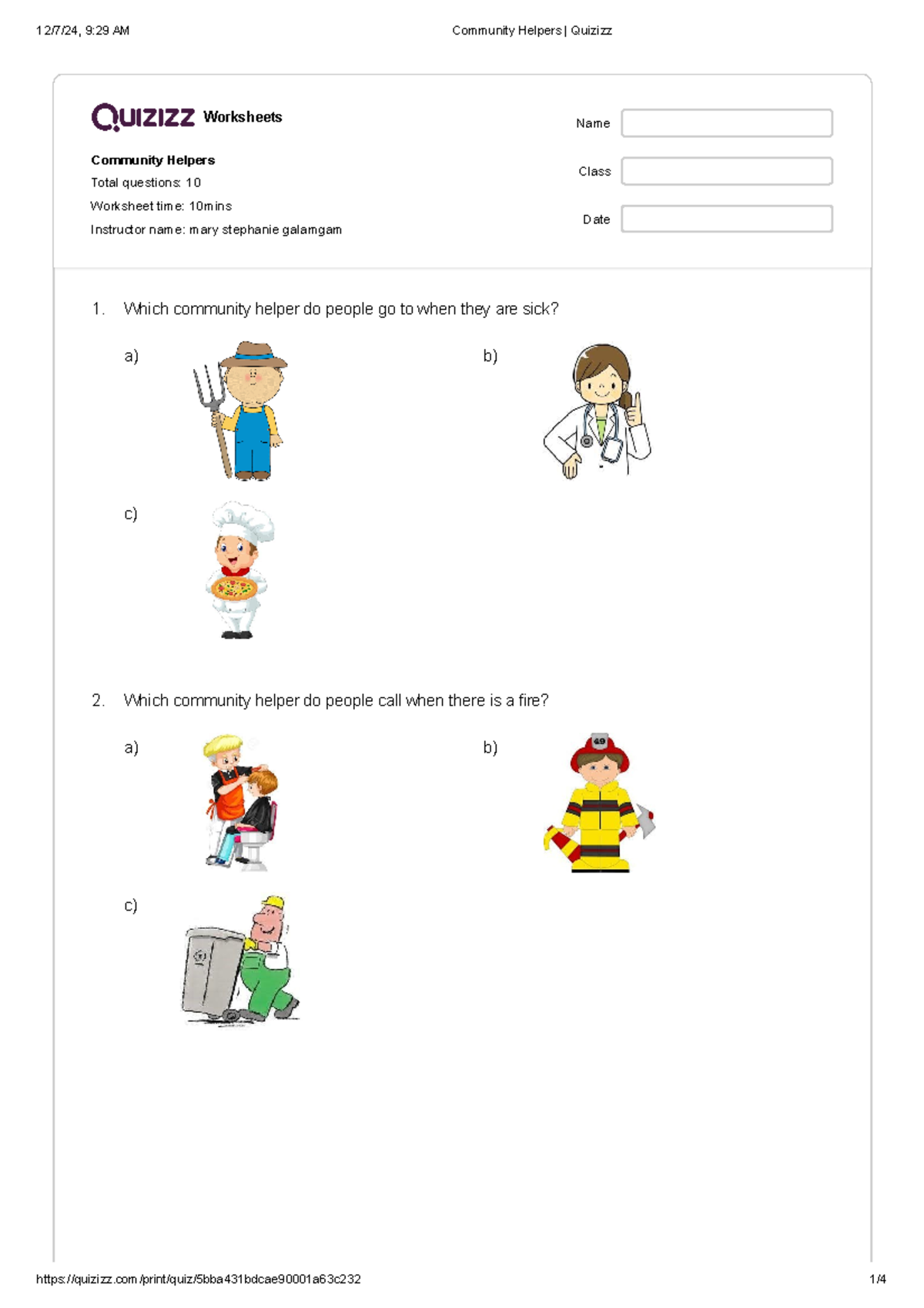 12/7/24, 9:29 AM

Community Helpers | Quizizz

Quizizz Worksheets

Community Helpers
Total questions: 10
Worksheet time: 10mins
Instructor name: mary stephanie galamgam

Name
Class
Date

1. Which community helper do people go to when they are sick?

a)

b)

c)

2. Which community helper do people call when there is a fire?

a)

b)

49

c)

https://quizizz.com/print/quiz/5bba431bdcae90001a63c232

1/4