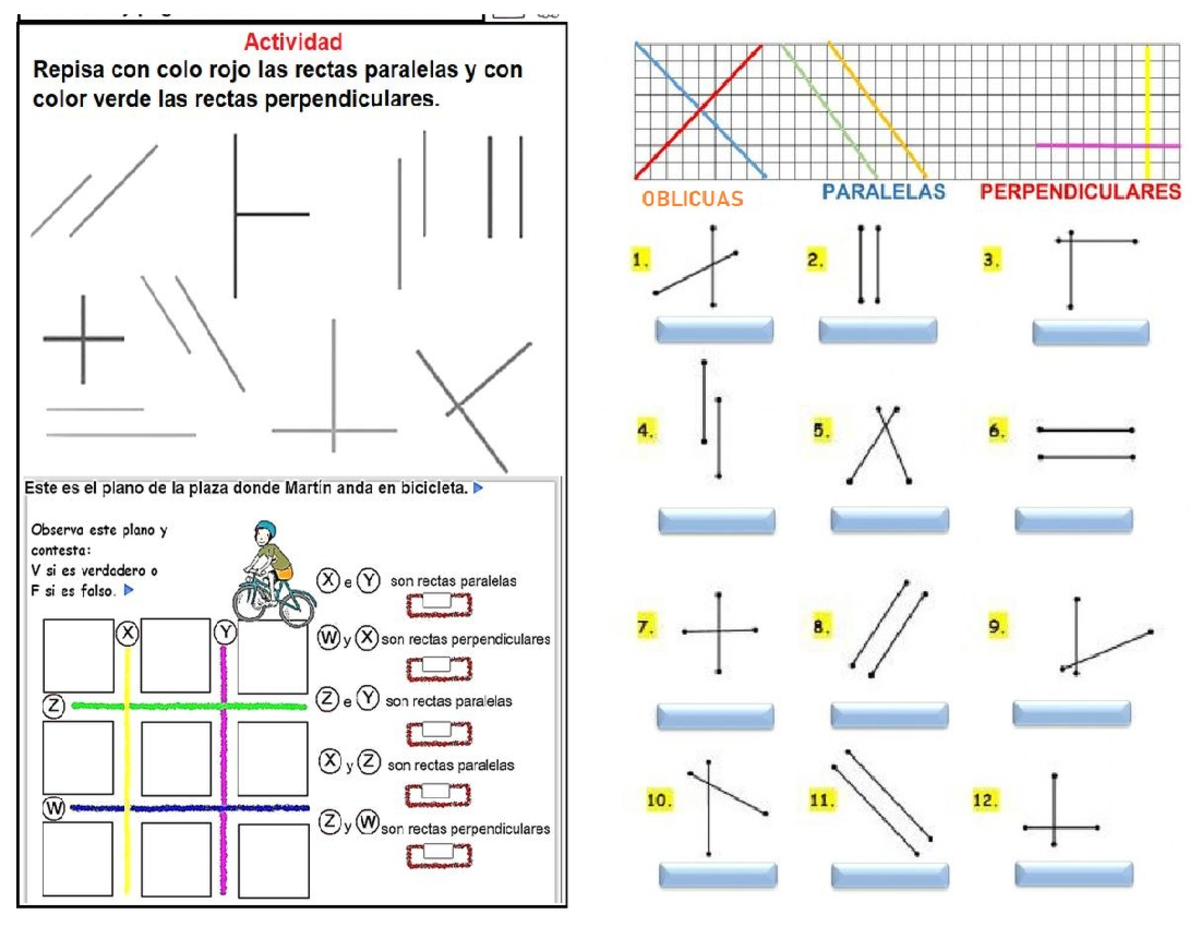 Actividad
Repisa con colo rojo las rectas paralelas y con color verde las rectas perpendiculares.

Este es el plano de la plaza donde Martín anda en bicicleta.

Observa este plano y contesta:
V si es verdadero o F si es falso.

X Y Z W

X e Y son rectas paralelas
W y X son rectas perpendiculares
Z e Y son rectas paralelas
X y Z son rectas paralelas
Z y W son rectas perpendiculares

OBLICUAS PARALELAS PERPENDICULARES

1. 2. 3.
4. 5. 6.
7. 8. 9.
10. 11. 12.