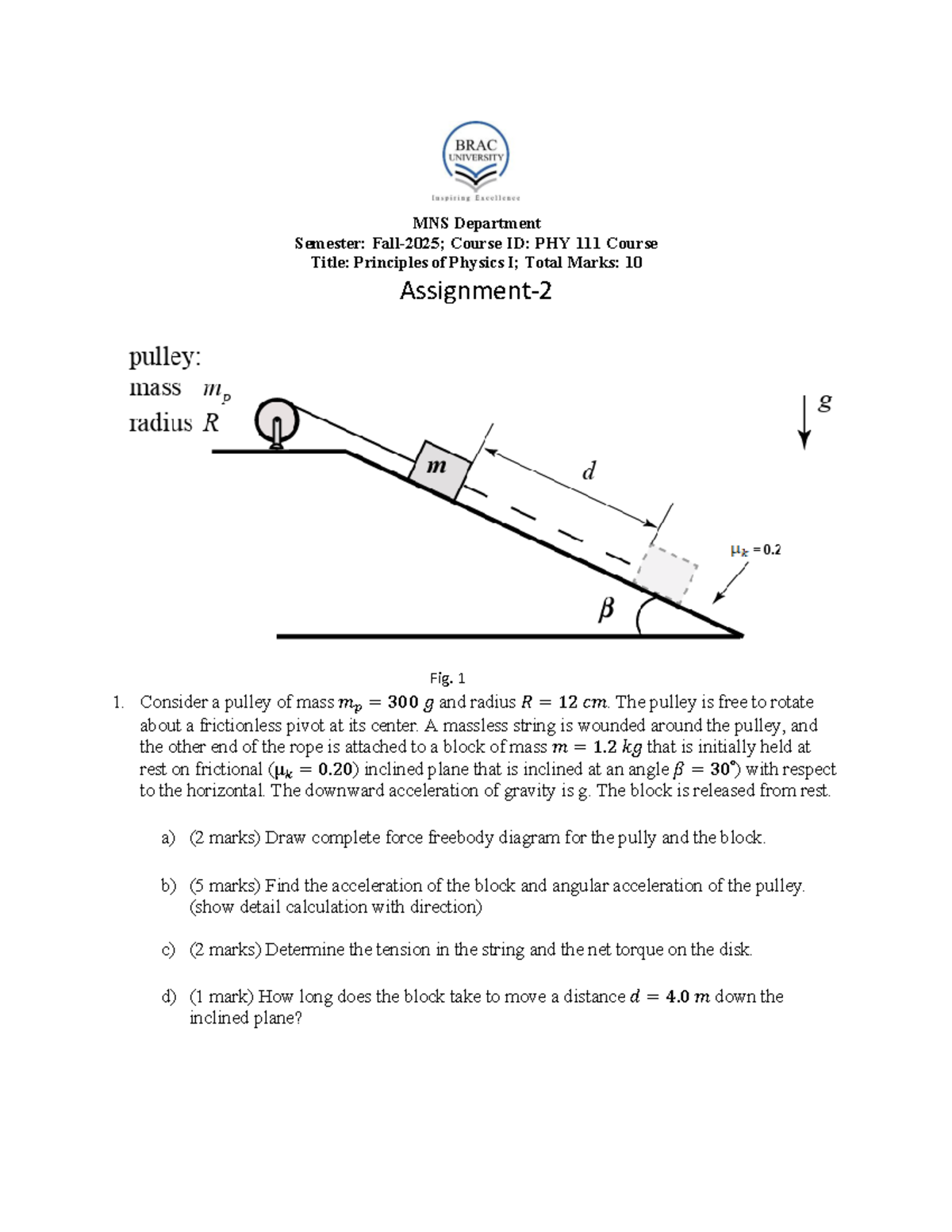 BRAC UNIVERSITY
Inspiring Excellence

MNS Department
Semester: Fall-2025; Course ID: PHY 111 Course
Title: Principles of Physics I; Total Marks: 10

Assignment-2

pulley:
mass $m_p$
radius $R$

$m$

$d$

$g$

$\mu_k = 0.2$

$\beta$

Fig. 1

1. Consider a pulley of mass $m_p = 300\ g$ and radius $R = 12\ cm$. The pulley is free to rotate about a frictionless pivot at its center. A massless string is wounded around the pulley, and the other end of the rope is attached to a block of mass $m = 1.2\ kg$ that is initially held at rest on frictional ($\mu_k = 0.20$) inclined plane that is inclined at an angle $\beta = 30°$) with respect to the horizontal. The downward acceleration of gravity is g. The block is released from rest.

a) (2 marks) Draw complete force freebody diagram for the pully and the block.

b) (5 marks) Find the acceleration of the block and angular acceleration of the pulley. (show detail calculation with direction)

c) (2 marks) Determine the tension in the string and the net torque on the disk.

d) (1 mark) How long does the block take to move a distance $d = 4.0\ m$ down the inclined plane?