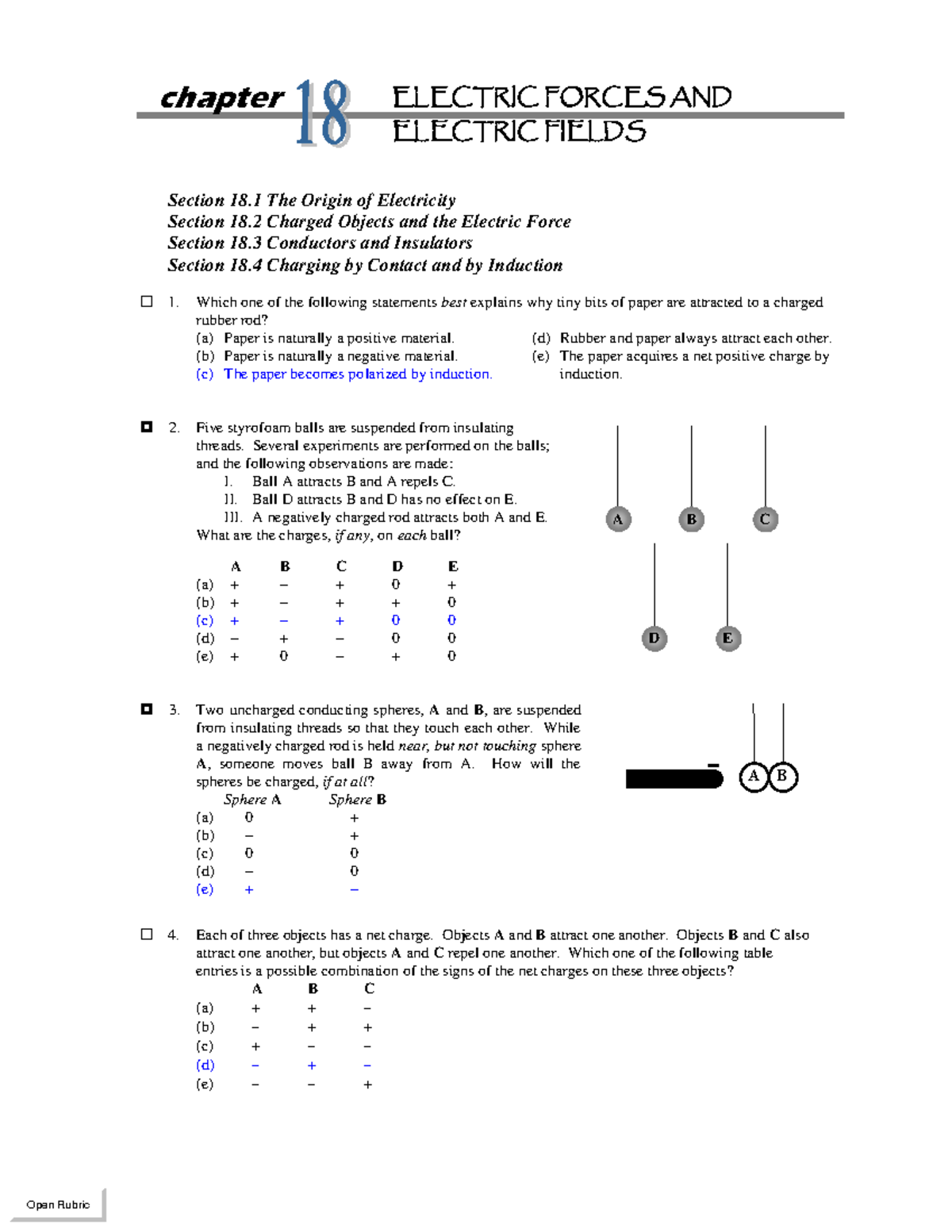 chapter 18 ELECTRIC FORCES AND ELECTRIC FIELDS

Section 18.1 The Origin of Electricity
Section 18.2 Charged Objects and the Electric Force
Section 18.3 Conductors and Insulators
Section 18.4 Charging by Contact and by Induction

☐ 1. Which one of the following statements best explains why tiny bits of paper are attracted to a charged rubber rod?
(a) Paper is naturally a positive material.
(b) Paper is naturally a negative material.
(c) The paper becomes polarized by induction.
(d) Rubber and paper always attract each other.
(e) The paper acquires a net positive charge by induction.

◘ 2. Five styrofoam balls are suspended from insulating threads. Several experiments are performed on the balls; and the following observations are made:
I. Ball A attracts B and A repels C.
II. Ball D attracts B and D has no effect on E.
III. A negatively charged rod attracts both A and E.
What are the charges, if any, on each ball?

| | A | B | C | D | E |
|---|---|---|---|---|---|
| (a) | + | − | + | 0 | + |
| (b) | + | − | + | + | 0 |
| (c) | + | − | + | 0 | 0 |
| (d) | − | + | − | 0 | 0 |
| (e) | + | 0 | − | + | 0 |

A B C
D E

◘ 3. Two uncharged conducting spheres, A and B, are suspended from insulating threads so that they touch each other. While a negatively charged rod is held near, but not touching sphere A, someone moves ball B away from A. How will the spheres be charged, if at all?

| | Sphere A | Sphere B |
|---|---|---|
| (a) | 0 | + |
| (b) | − | + |
| (c) | 0 | 0 |
| (d) | − | 0 |
| (e) | + | − |

−
A B

☐ 4. Each of three objects has a net charge. Objects A and B attract one another. Objects B and C also attract one another, but objects A and C repel one another. Which one of the following table entries is a possible combination of the signs of the net charges on these three objects?

| | A | B | C |
|---|---|---|---|
| (a) | + | + | − |
| (b) | − | + | + |
| (c) | + | − | − |
| (d) | − | + | − |
| (e) | − | − | + |

Open Rubric