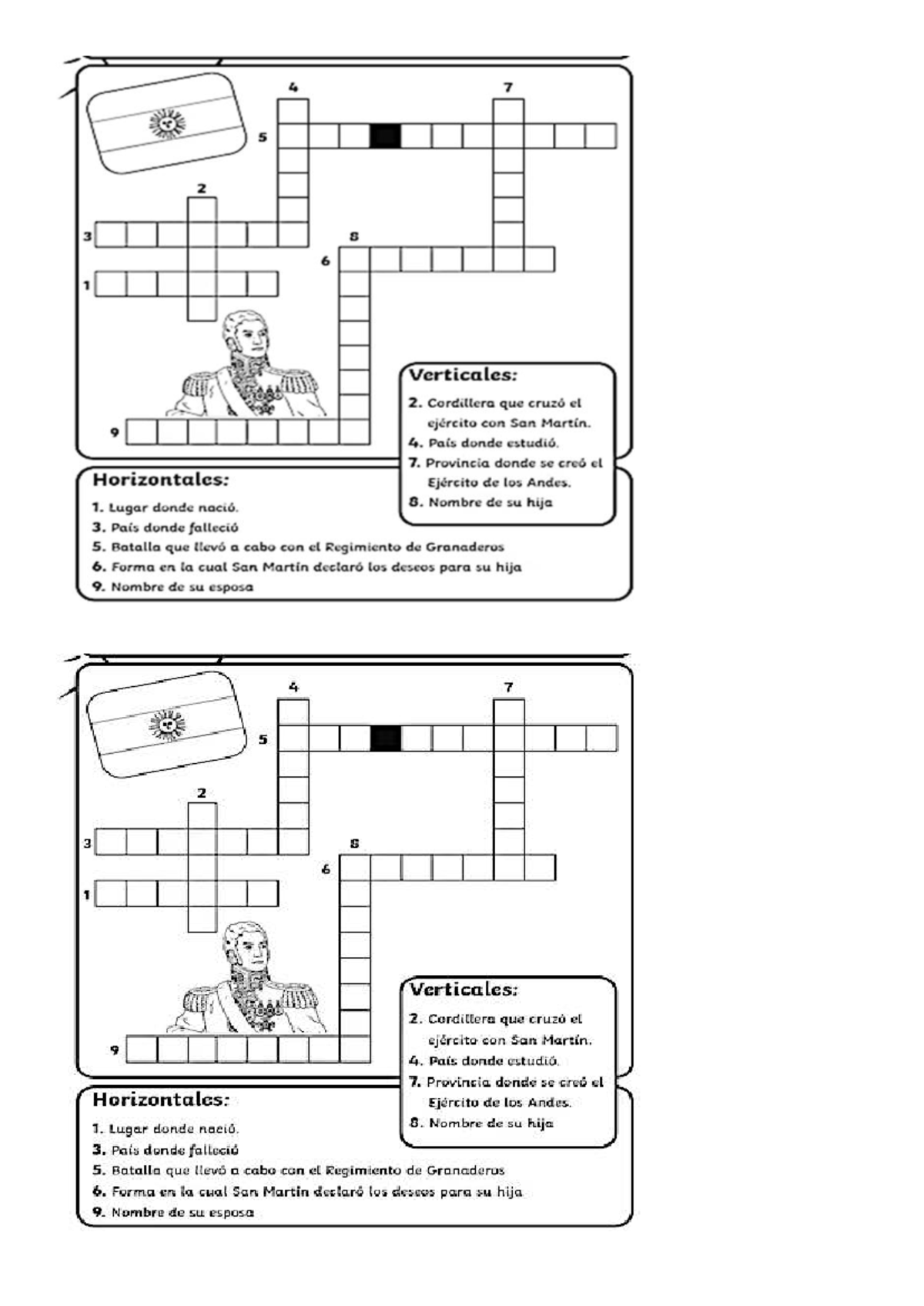 4
7
5
2
3
8
6
1
9

Verticales:
2. Cordillera que cruzó el ejército con San Martín.
4. País donde estudió.
7. Provincia donde se creó el Ejército de los Andes.
8. Nombre de su hija

Horizontales:
1. Lugar donde nació.
3. País donde falleció
5. Batalla que llevó a cabo con el Regimiento de Granaderos
6. Forma en la cual San Martín declaró los deseos para su hija
9. Nombre de su esposa

4
7
5
2
3
8
6
1
9

Verticales:
2. Cordillera que cruzó el ejército con San Martín.
4. País donde estudió.
7. Provincia donde se creó el Ejército de los Andes.
8. Nombre de su hija

Horizontales:
1. Lugar donde nació.
3. País donde falleció
5. Batalla que llevó a cabo con el Regimiento de Granaderos
6. Forma en la cual San Martín declaró los deseos para su hija
9. Nombre de su esposa