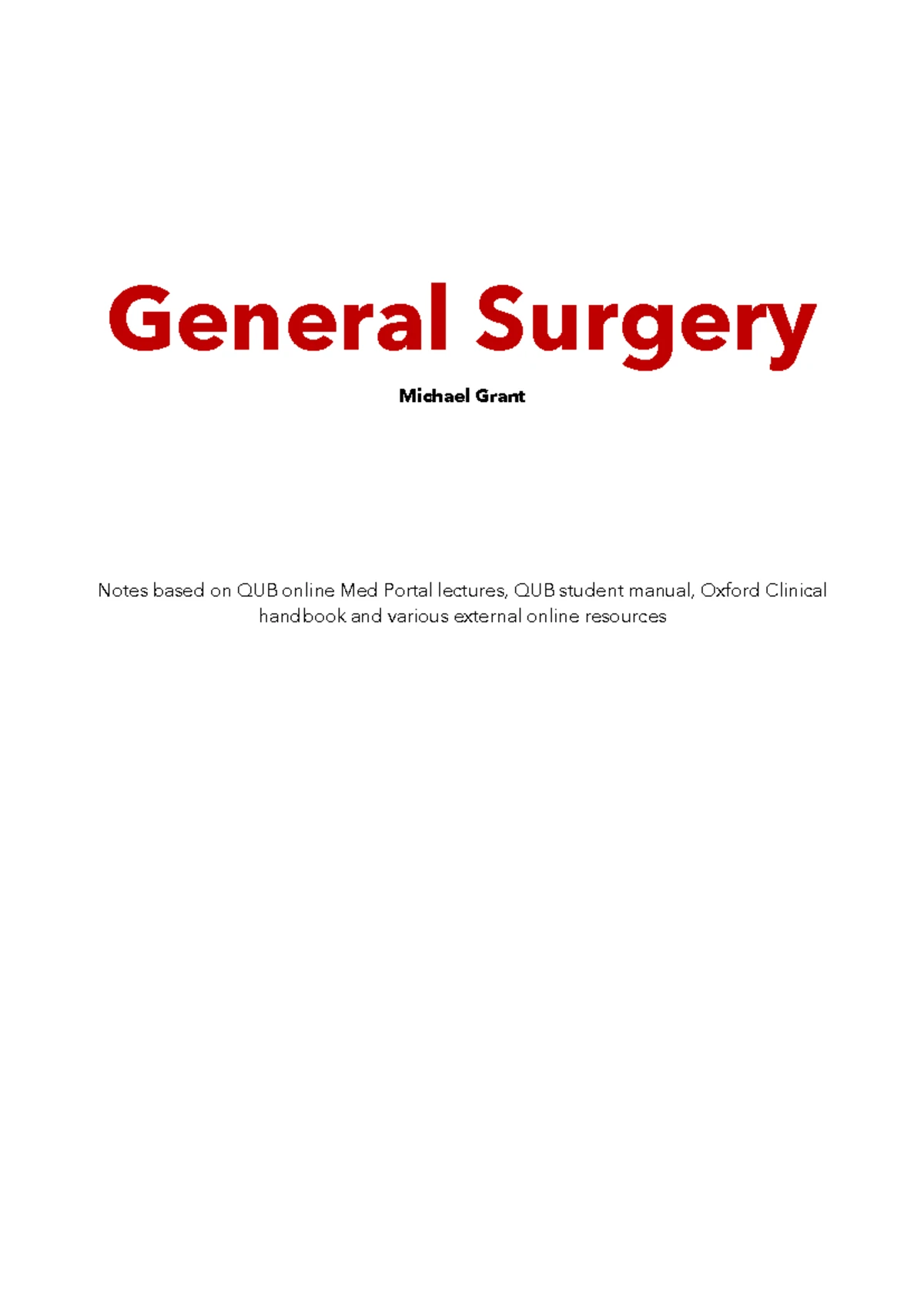 General Surgery

Michael Grant

Notes based on QUB online Med Portal lectures, QUB student manual, Oxford Clinical handbook and various external online resources