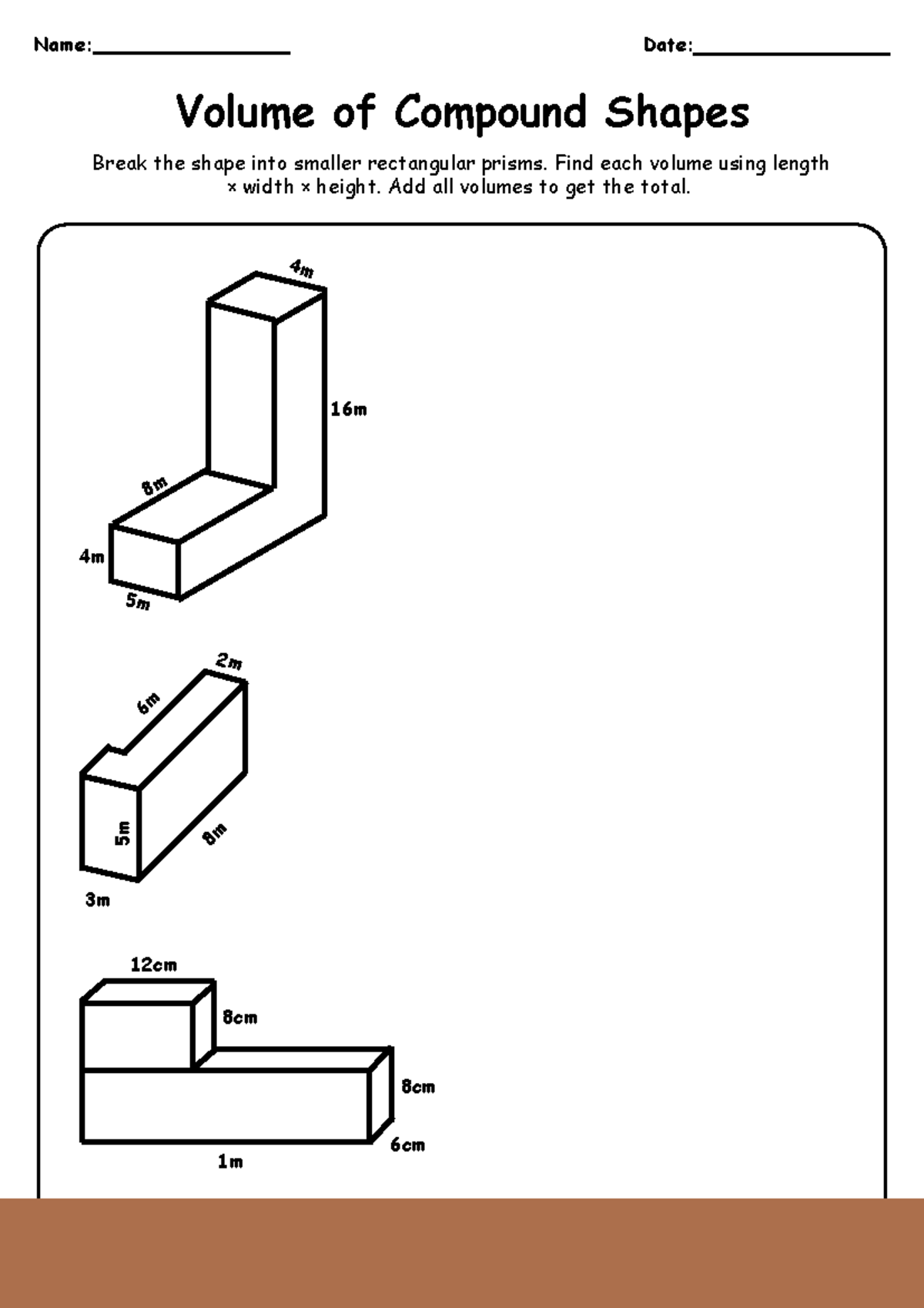 Name:________________ Date:________________

Volume of Compound Shapes

Break the shape into smaller rectangular prisms. Find each volume using length × width × height. Add all volumes to get the total.

4m
16m
8m
4m
5m

2m
6m
5m
8m
3m

12cm
8cm
8cm
6cm
1m