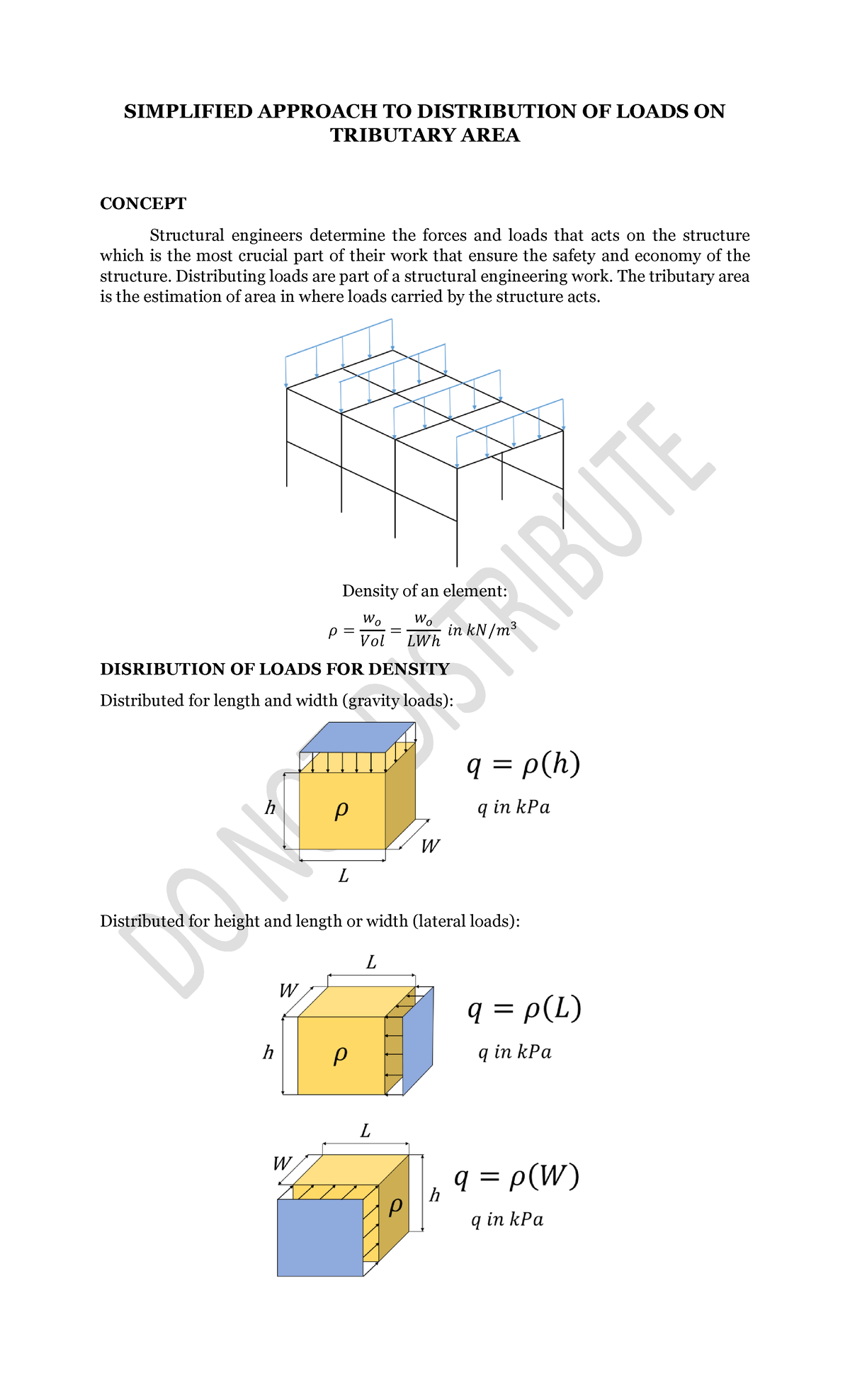 SIMPLIFIED APPROACH TO DISTRIBUTION OF LOADS ON TRIBUTARY AREA

CONCEPT

Structural engineers determine the forces and loads that acts on the structure which is the most crucial part of their work that ensure the safety and economy of the structure. Distributing loads are part of a structural engineering work. The tributary area is the estimation of area in where loads carried by the structure acts.

DO NOT DISTRIBUTE

Density of an element:

$\rho = \frac{w_o}{Vol} = \frac{w_o}{LWh}$ $in\ kN/m^3$

DISRIBUTION OF LOADS FOR DENSITY

Distributed for length and width (gravity loads):

$h$ $\rho$ $W$ $L$

$q = \rho(h)$

$q\ in\ kPa$

Distributed for height and length or width (lateral loads):

$L$ $W$ $h$ $\rho$

$q = \rho(L)$

$q\ in\ kPa$

$L$ $W$ $\rho$ $h$

$q = \rho(W)$

$q\ in\ kPa$