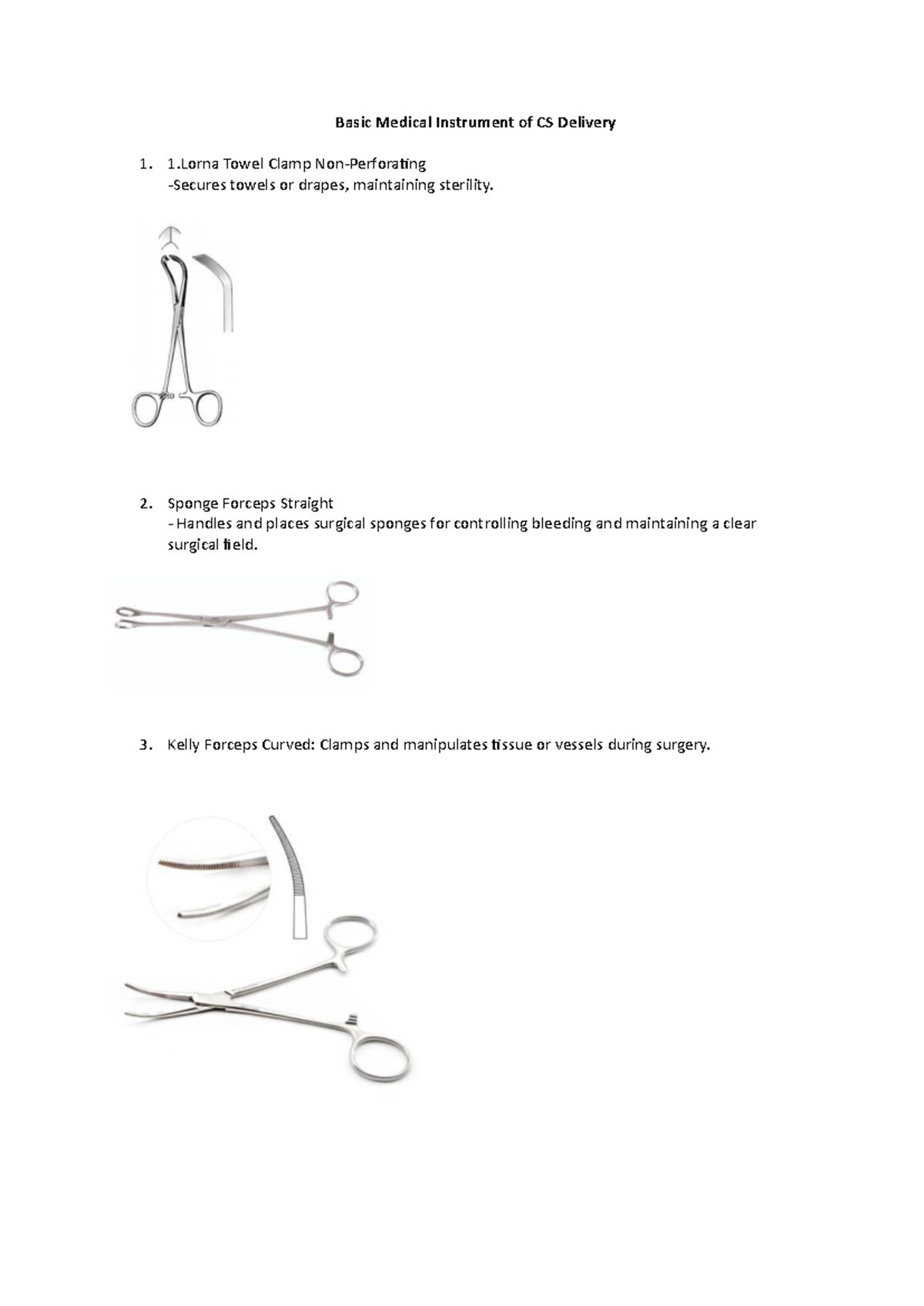 Basic Medical Instrument of CS Delivery

1. 1.Lorna Towel Clamp Non-Perforating
-Secures towels or drapes, maintaining sterility.

2. Sponge Forceps Straight
- Handles and places surgical sponges for controlling bleeding and maintaining a clear surgical field.

3. Kelly Forceps Curved: Clamps and manipulates tissue or vessels during surgery.