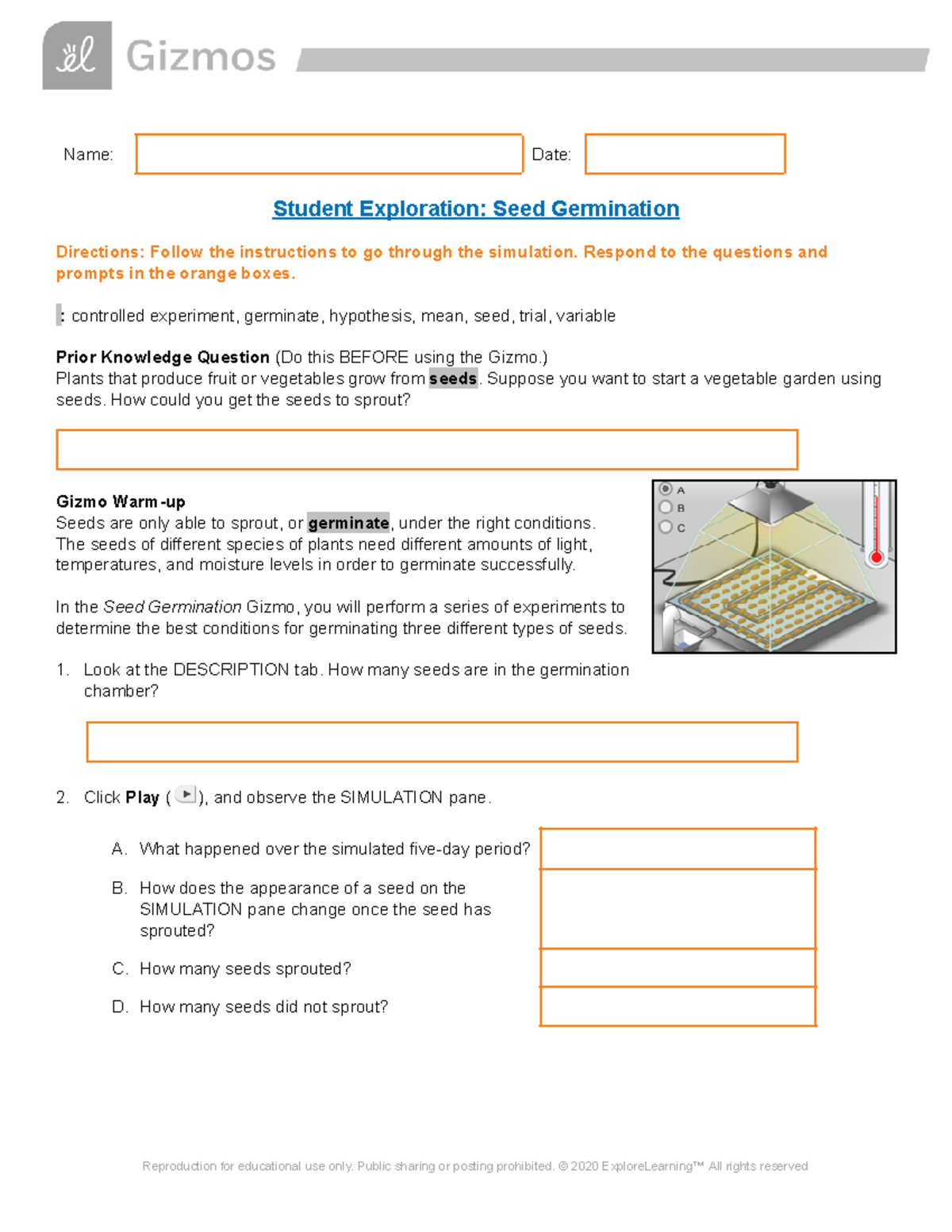 Gizmos

Name: Date:

Student Exploration: Seed Germination

Directions: Follow the instructions to go through the simulation. Respond to the questions and prompts in the orange boxes.

: controlled experiment, germinate, hypothesis, mean, seed, trial, variable

Prior Knowledge Question (Do this BEFORE using the Gizmo.)
Plants that produce fruit or vegetables grow from seeds. Suppose you want to start a vegetable garden using seeds. How could you get the seeds to sprout?

Gizmo Warm-up
Seeds are only able to sprout, or germinate, under the right conditions. The seeds of different species of plants need different amounts of light, temperatures, and moisture levels in order to germinate successfully.

In the Seed Germination Gizmo, you will perform a series of experiments to determine the best conditions for germinating three different types of seeds.

A
B
C

1. Look at the DESCRIPTION tab. How many seeds are in the germination chamber?

2. Click Play ( ), and observe the SIMULATION pane.

A. What happened over the simulated five-day period?

B. How does the appearance of a seed on the SIMULATION pane change once the seed has sprouted?

C. How many seeds sprouted?

D. How many seeds did not sprout?

Reproduction for educational use only. Public sharing or posting prohibited. © 2020 ExploreLearning™ All rights reserved