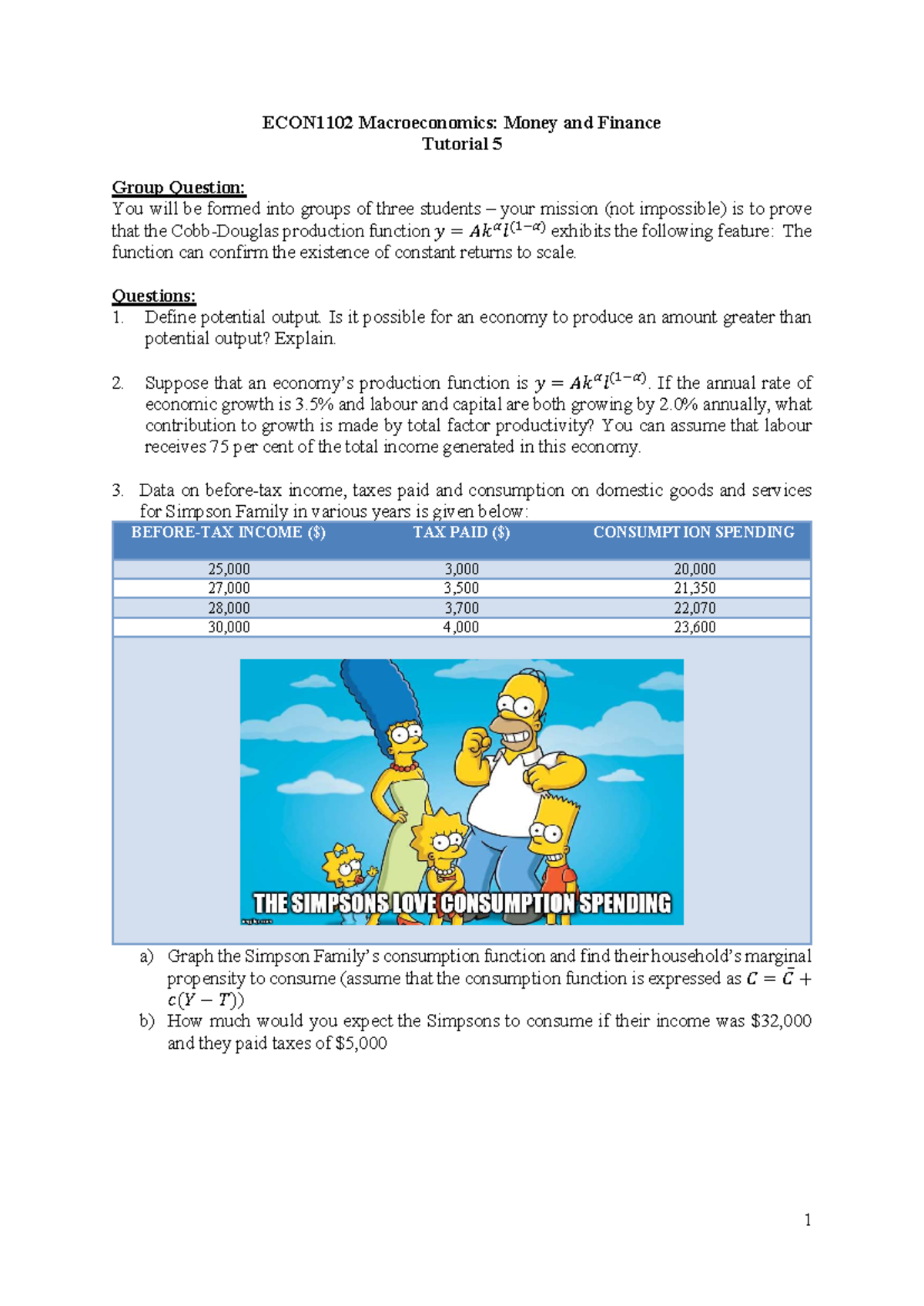 ECON1102 Macroeconomics: Money and Finance
Tutorial 5

Group Question:
You will be formed into groups of three students – your mission (not impossible) is to prove that the Cobb-Douglas production function $y = Ak^{\alpha}l^{(1-\alpha)}$ exhibits the following feature: The function can confirm the existence of constant returns to scale.

Questions:
1. Define potential output. Is it possible for an economy to produce an amount greater than potential output? Explain.

2. Suppose that an economy's production function is $y = Ak^{\alpha}l^{(1-\alpha)}$. If the annual rate of economic growth is 3.5% and labour and capital are both growing by 2.0% annually, what contribution to growth is made by total factor productivity? You can assume that labour receives 75 per cent of the total income generated in this economy.

3. Data on before-tax income, taxes paid and consumption on domestic goods and services for Simpson Family in various years is given below:

| BEFORE-TAX INCOME ($) | TAX PAID ($) | CONSUMPTION SPENDING |
|---|---|---|
| 25,000 | 3,000 | 20,000 |
| 27,000 | 3,500 | 21,350 |
| 28,000 | 3,700 | 22,070 |
| 30,000 | 4,000 | 23,600 |

THE SIMPSONS LOVE CONSUMPTION SPENDING

a) Graph the Simpson Family's consumption function and find their household's marginal propensity to consume (assume that the consumption function is expressed as $C = \bar{C} + c(Y - T)$)
b) How much would you expect the Simpsons to consume if their income was $32,000 and they paid taxes of $5,000

1