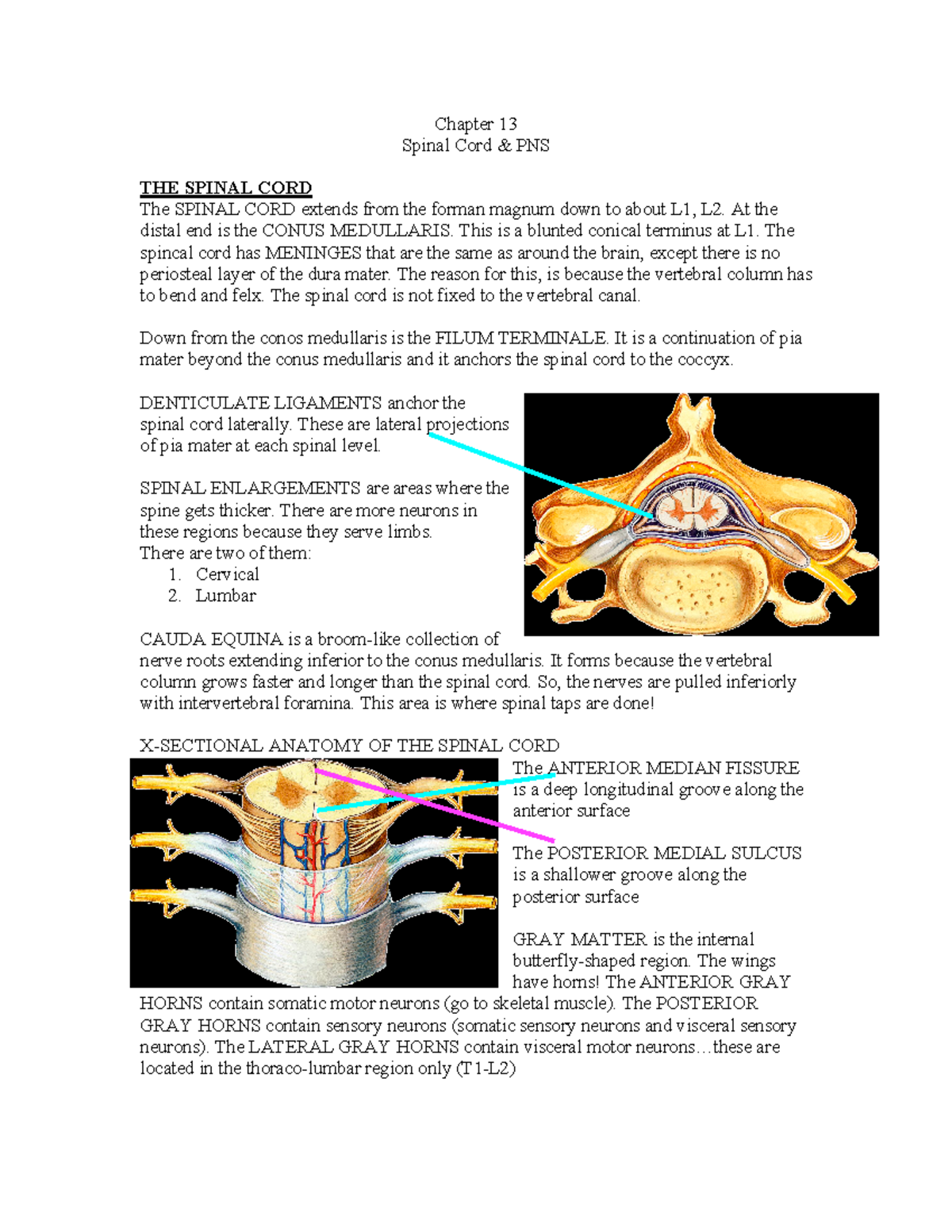 Chapter 13
Spinal Cord & PNS

THE SPINAL CORD
The SPINAL CORD extends from the forman magnum down to about L1, L2. At the distal end is the CONUS MEDULLARIS. This is a blunted conical terminus at L1. The spincal cord has MENINGES that are the same as around the brain, except there is no periosteal layer of the dura mater. The reason for this, is because the vertebral column has to bend and felx. The spinal cord is not fixed to the vertebral canal.

Down from the conos medullaris is the FILUM TERMINALE. It is a continuation of pia mater beyond the conus medullaris and it anchors the spinal cord to the coccyx.

DENTICULATE LIGAMENTS anchor the spinal cord laterally. These are lateral projections of pia mater at each spinal level.

SPINAL ENLARGEMENTS are areas where the spine gets thicker. There are more neurons in these regions because they serve limbs.
There are two of them:
1. Cervical
2. Lumbar

CAUDA EQUINA is a broom-like collection of nerve roots extending inferior to the conus medullaris. It forms because the vertebral column grows faster and longer than the spinal cord. So, the nerves are pulled inferiorly with intervertebral foramina. This area is where spinal taps are done!

X-SECTIONAL ANATOMY OF THE SPINAL CORD
The ANTERIOR MEDIAN FISSURE is a deep longitudinal groove along the anterior surface

The POSTERIOR MEDIAL SULCUS is a shallower groove along the posterior surface

GRAY MATTER is the internal butterfly-shaped region. The wings have horns! The ANTERIOR GRAY HORNS contain somatic motor neurons (go to skeletal muscle). The POSTERIOR GRAY HORNS contain sensory neurons (somatic sensory neurons and visceral sensory neurons). The LATERAL GRAY HORNS contain visceral motor neurons…these are located in the thoraco-lumbar region only (T1-L2)