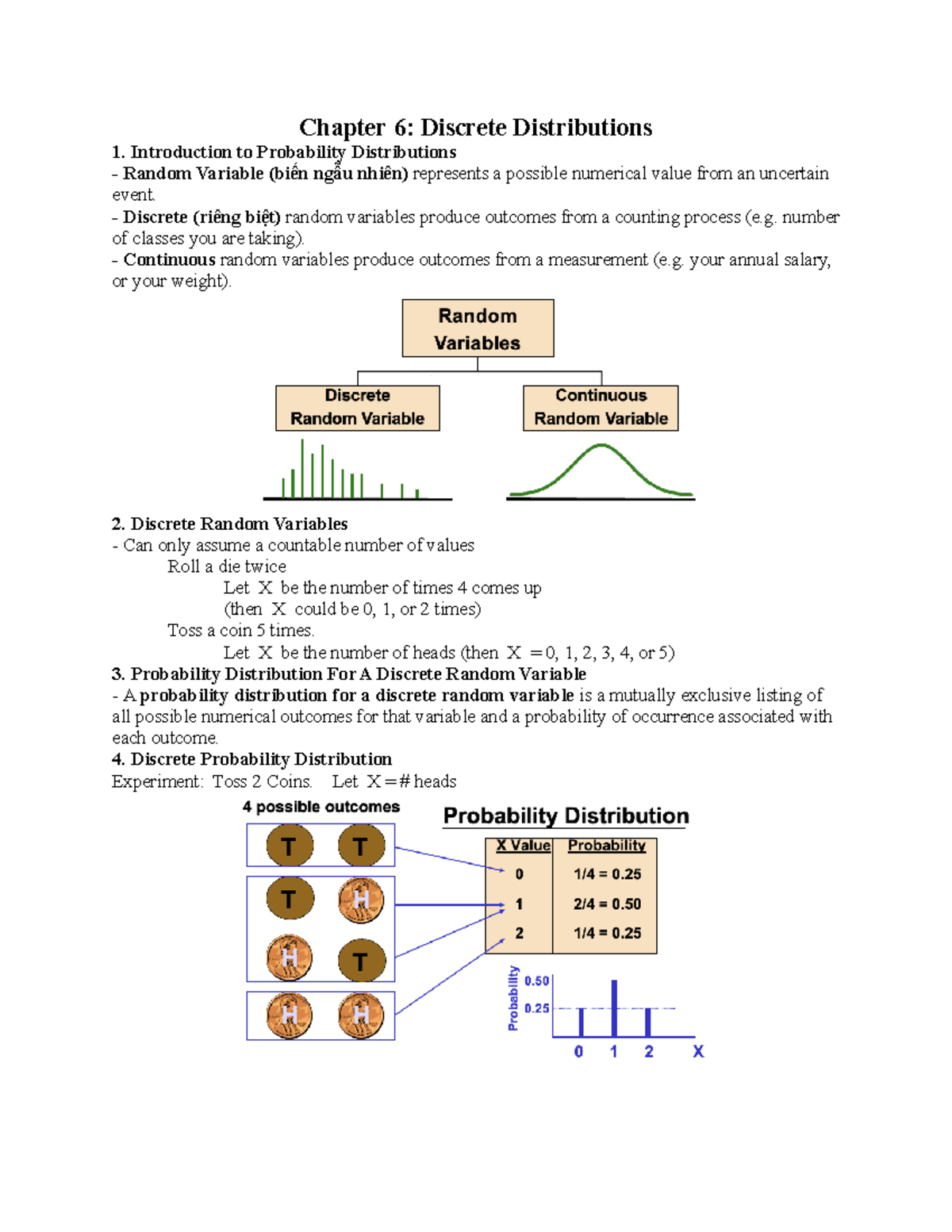 Chapter 6: Discrete Distributions

1. Introduction to Probability Distributions

- Random Variable (biến ngẫu nhiên) represents a possible numerical value from an uncertain event.

- Discrete (riêng biệt) random variables produce outcomes from a counting process (e.g. number of classes you are taking).

- Continuous random variables produce outcomes from a measurement (e.g. your annual salary, or your weight).

Random Variables

Discrete Random Variable

Continuous Random Variable

2. Discrete Random Variables

- Can only assume a countable number of values

Roll a die twice

Let X be the number of times 4 comes up

(then X could be 0, 1, or 2 times)

Toss a coin 5 times.

Let X be the number of heads (then X = 0, 1, 2, 3, 4, or 5)

3. Probability Distribution For A Discrete Random Variable

- A probability distribution for a discrete random variable is a mutually exclusive listing of all possible numerical outcomes for that variable and a probability of occurrence associated with each outcome.

4. Discrete Probability Distribution

Experiment: Toss 2 Coins. Let X = # heads

4 possible outcomes

T T

T H

H T

H H

Probability Distribution

| X Value | Probability |
|---|---|
| 0 | 1/4 = 0.25 |
| 1 | 2/4 = 0.50 |
| 2 | 1/4 = 0.25 |

Probability

0.50

0.25

0 1 2 X