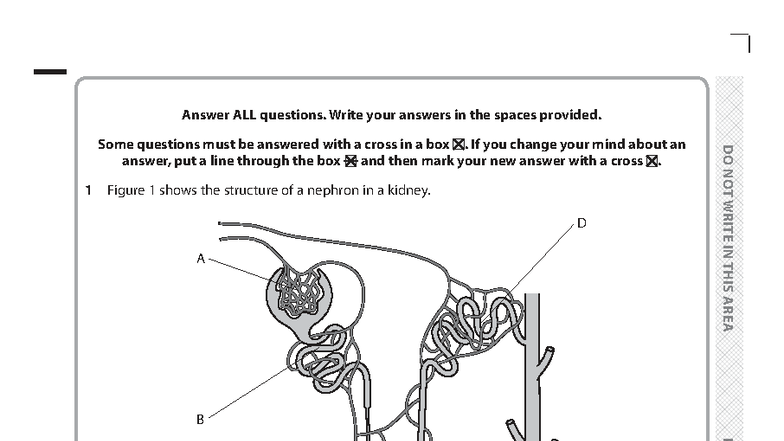 Answer ALL questions. Write your answers in the spaces provided.

Some questions must be answered with a cross in a box ☒. If you change your mind about an answer, put a line through the box ☒ and then mark your new answer with a cross ☒.

1 Figure 1 shows the structure of a nephron in a kidney.

A

B

D

DO NOT WRITE IN THIS AREA