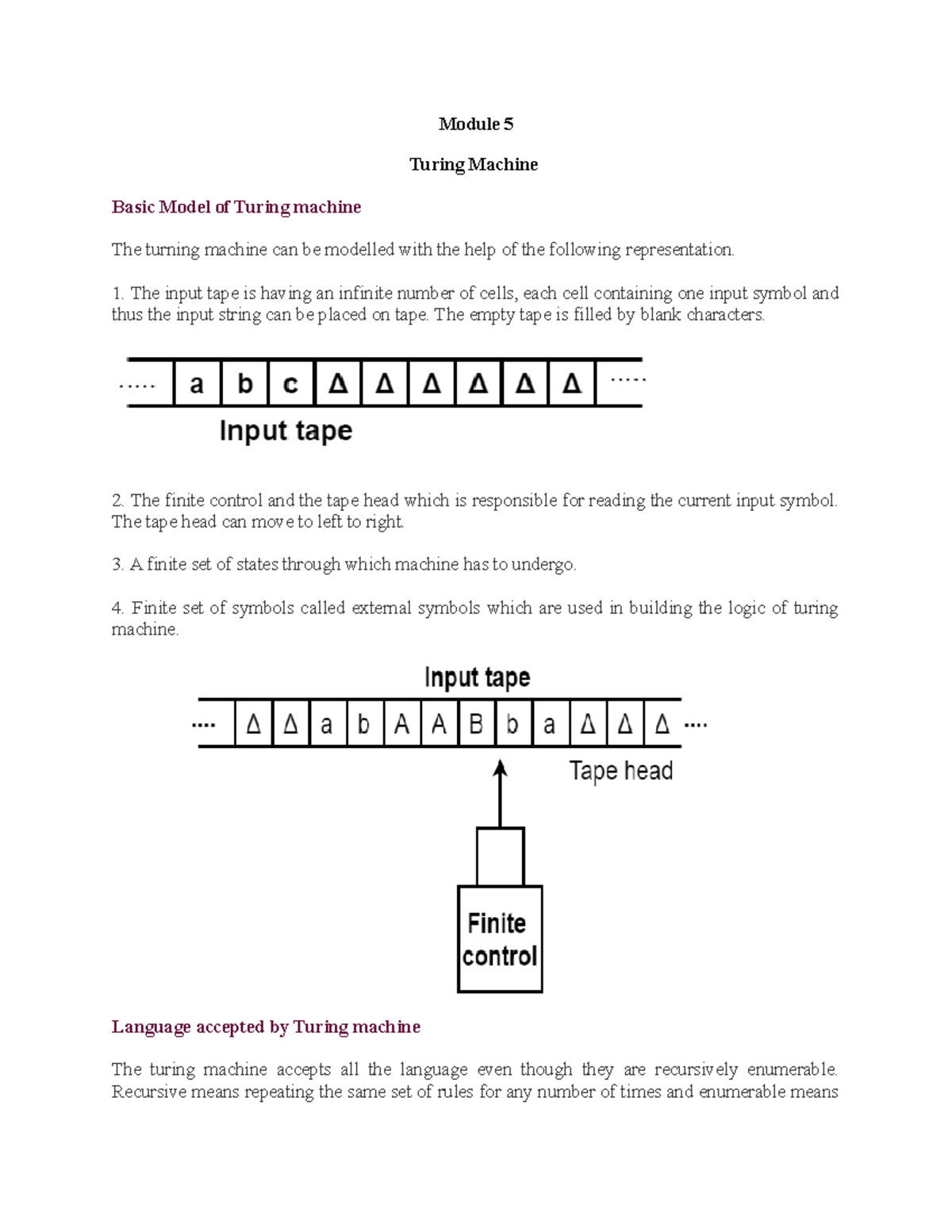 Module 5

Turing Machine

Basic Model of Turing machine

The turning machine can be modelled with the help of the following representation.

1. The input tape is having an infinite number of cells, each cell containing one input symbol and thus the input string can be placed on tape. The empty tape is filled by blank characters.

..... a b c Δ Δ Δ Δ Δ Δ .....

Input tape

2. The finite control and the tape head which is responsible for reading the current input symbol. The tape head can move to left to right.

3. A finite set of states through which machine has to undergo.

4. Finite set of symbols called external symbols which are used in building the logic of turing machine.

Input tape

.... Δ Δ a b A A B b a Δ Δ Δ ....

Tape head

Finite control

Language accepted by Turing machine

The turing machine accepts all the language even though they are recursively enumerable. Recursive means repeating the same set of rules for any number of times and enumerable means