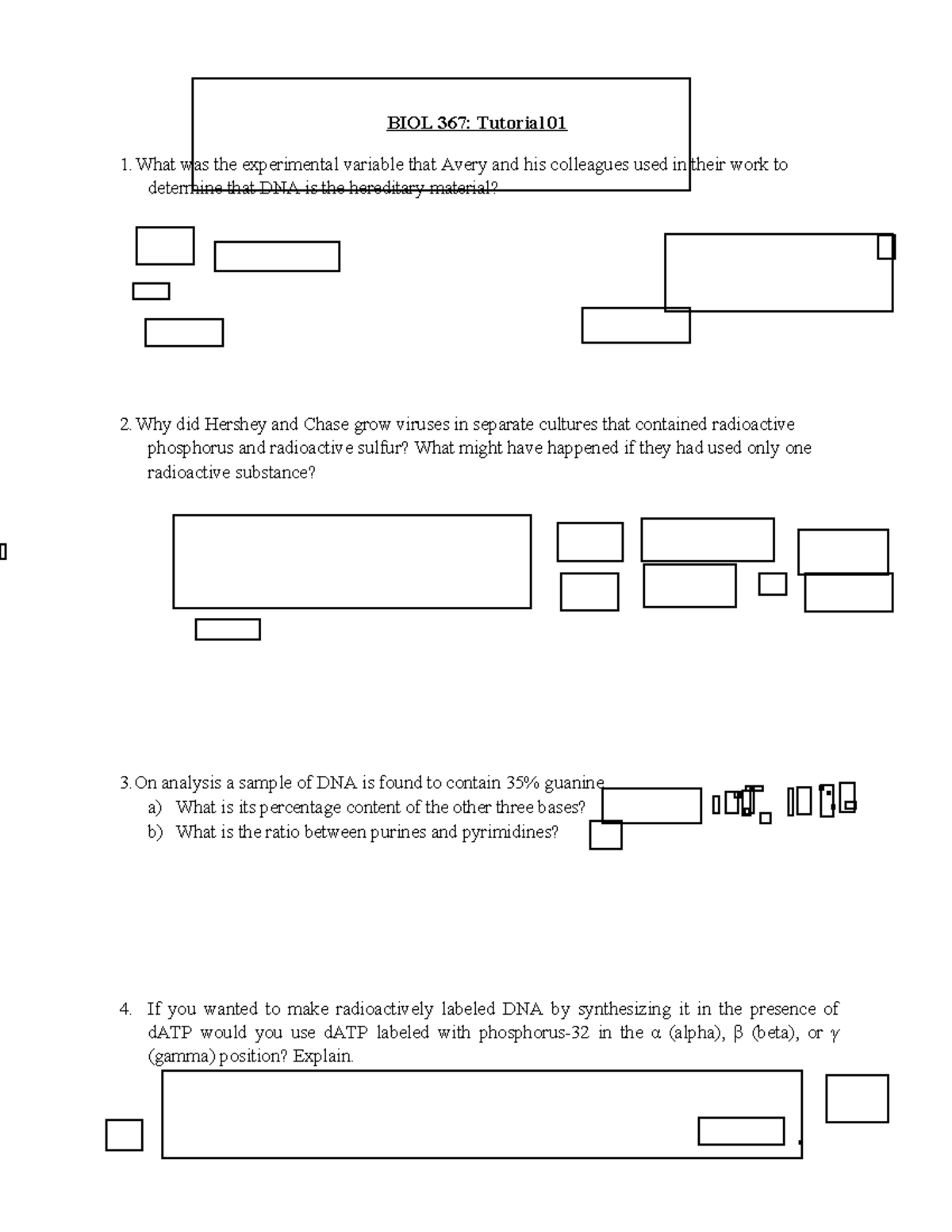 BIOL 367: Tutorial01

1. What was the experimental variable that Avery and his colleagues used in their work to determine that DNA is the hereditary material?

2. Why did Hershey and Chase grow viruses in separate cultures that contained radioactive phosphorus and radioactive sulfur? What might have happened if they had used only one radioactive substance?

3. On analysis a sample of DNA is found to contain 35% guanine.
a) What is its percentage content of the other three bases?
b) What is the ratio between purines and pyrimidines?

4. If you wanted to make radioactively labeled DNA by synthesizing it in the presence of dATP would you use dATP labeled with phosphorus-32 in the α (alpha), β (beta), or γ (gamma) position? Explain.