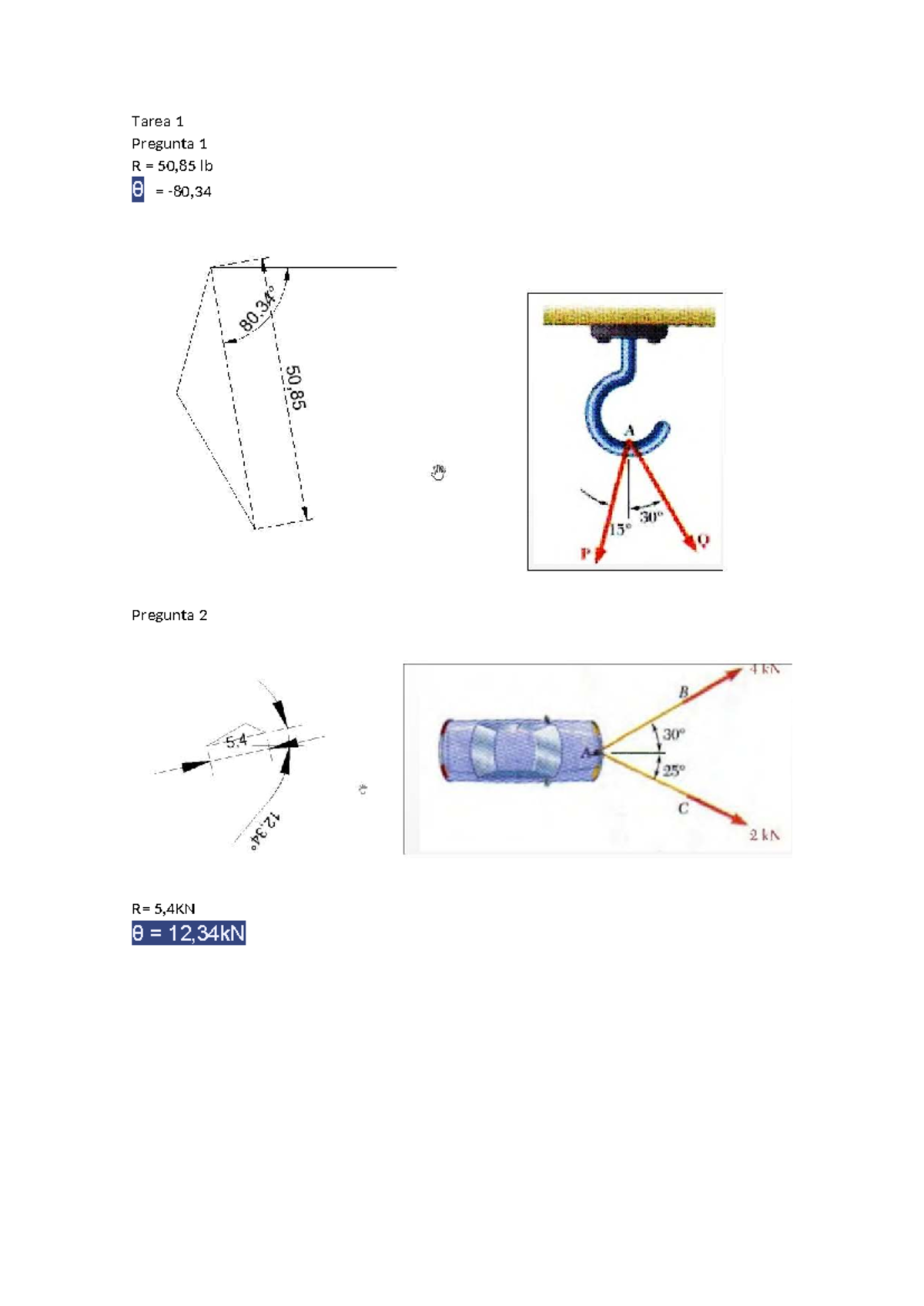 Tarea 1
Pregunta 1
R = 50,85 lb
θ = -80,34

80.34°
50,85

A
15°
30°
P
Q

Pregunta 2

5.4
12.34°

4 kN
B
30°
A
25°
C
2 kN

R= 5,4KN
θ = 12,34kN