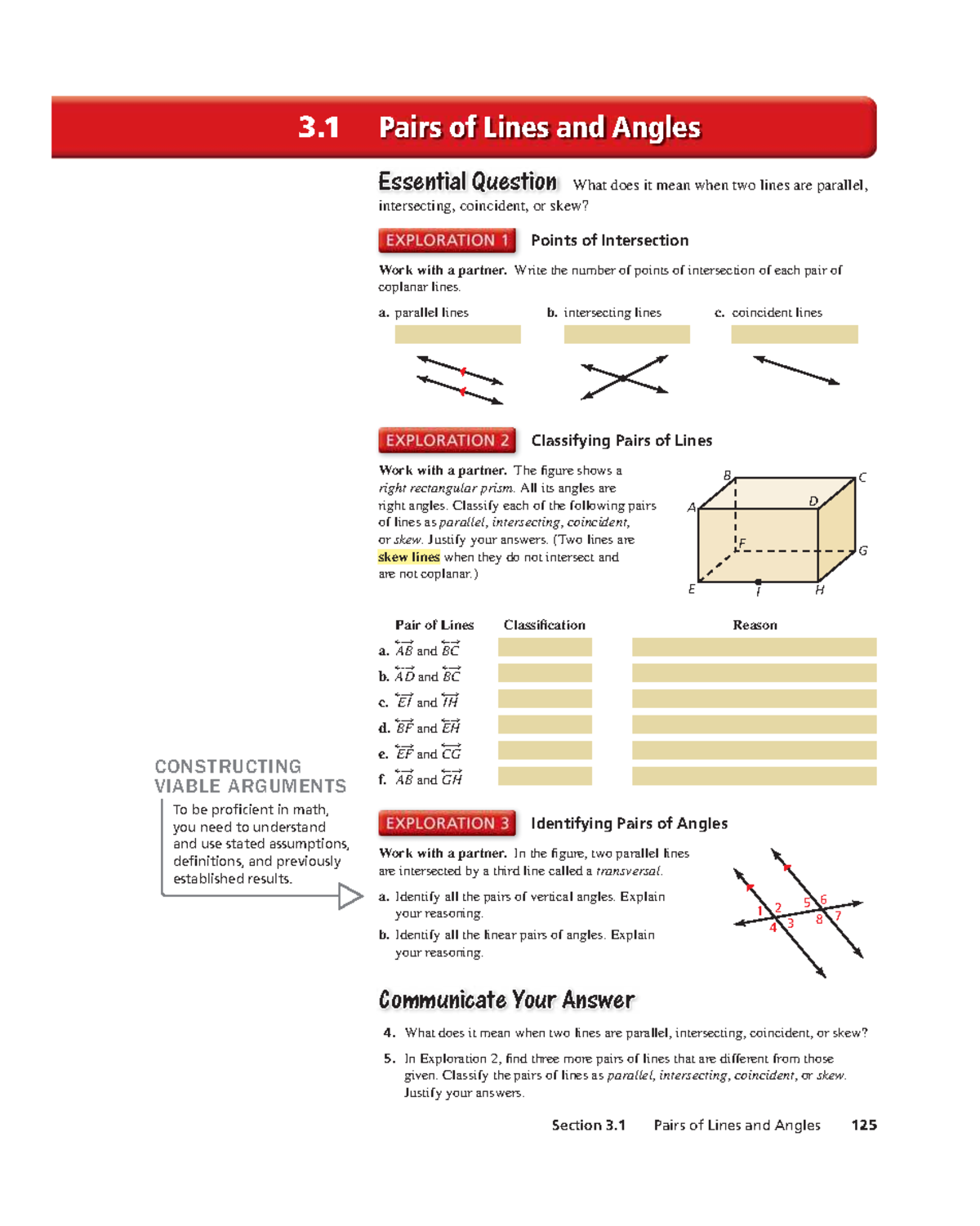 3.1 Pairs of Lines and Angles

Essential Question What does it mean when two lines are parallel, intersecting, coincident, or skew?

EXPLORATION 1 Points of Intersection

Work with a partner. Write the number of points of intersection of each pair of coplanar lines.

a. parallel lines b. intersecting lines c. coincident lines

EXPLORATION 2 Classifying Pairs of Lines

Work with a partner. The figure shows a right rectangular prism. All its angles are right angles. Classify each of the following pairs of lines as parallel, intersecting, coincident, or skew. Justify your answers. (Two lines are skew lines when they do not intersect and are not coplanar.)

B C A D F G E I H

| Pair of Lines | Classification | Reason |
|---|---|---|
| a. $\overleftrightarrow{AB}$ and $\overleftrightarrow{BC}$ | | |
| b. $\overleftrightarrow{AD}$ and $\overleftrightarrow{BC}$ | | |
| c. $\overleftrightarrow{EI}$ and $\overleftrightarrow{IH}$ | | |
| d. $\overleftrightarrow{BF}$ and $\overleftrightarrow{EH}$ | | |
| e. $\overleftrightarrow{EF}$ and $\overleftrightarrow{CG}$ | | |
| f. $\overleftrightarrow{AB}$ and $\overleftrightarrow{GH}$ | | |

CONSTRUCTING VIABLE ARGUMENTS
To be proficient in math, you need to understand and use stated assumptions, definitions, and previously established results.

EXPLORATION 3 Identifying Pairs of Angles

Work with a partner. In the figure, two parallel lines are intersected by a third line called a transversal.

a. Identify all the pairs of vertical angles. Explain your reasoning.
b. Identify all the linear pairs of angles. Explain your reasoning.

1 2 4 3 5 6 8 7

Communicate Your Answer

4. What does it mean when two lines are parallel, intersecting, coincident, or skew?

5. In Exploration 2, find three more pairs of lines that are different from those given. Classify the pairs of lines as parallel, intersecting, coincident, or skew. Justify your answers.

Section 3.1 Pairs of Lines and Angles 125