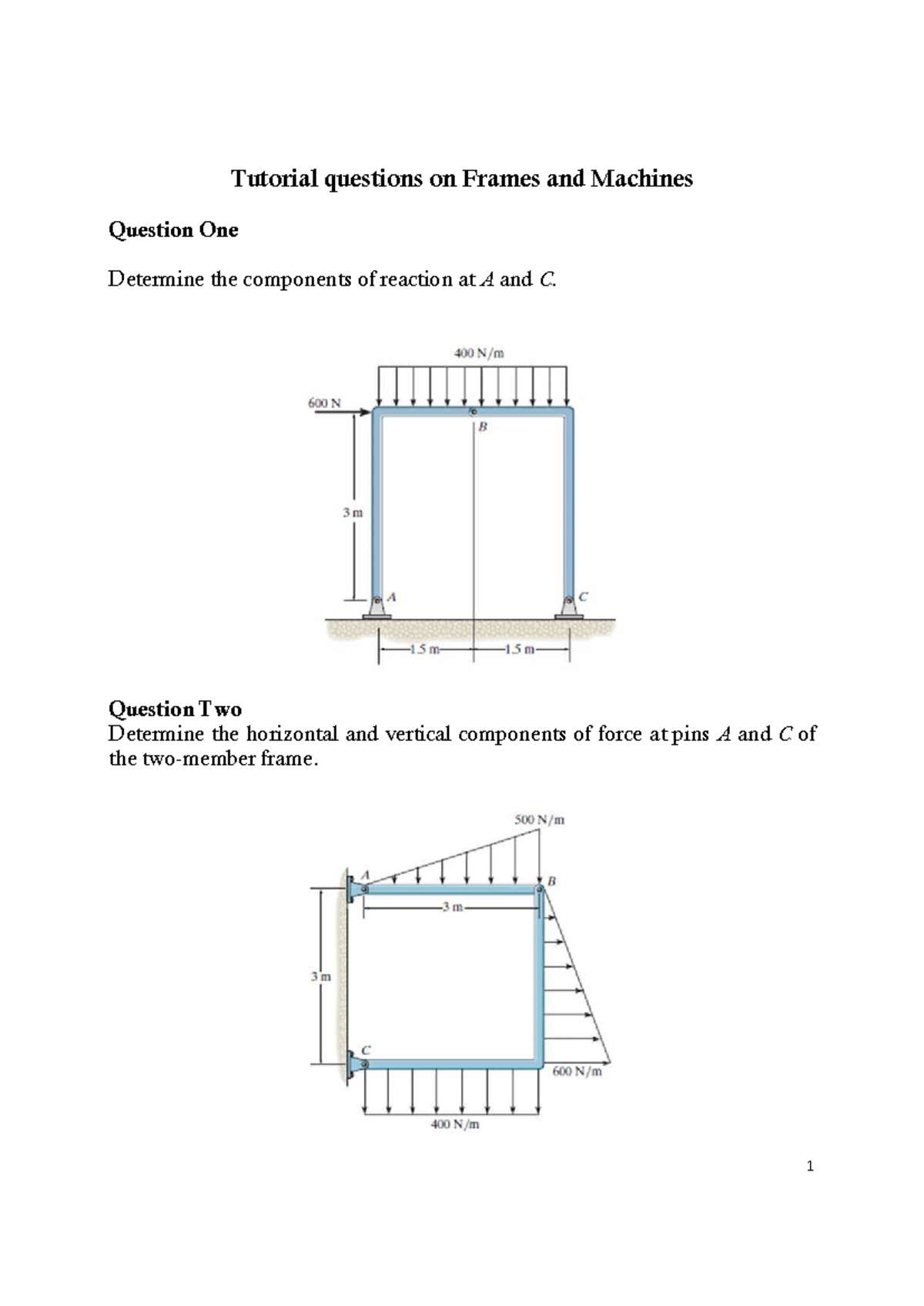 Tutorial questions on Frames and Machines

Question One

Determine the components of reaction at $A$ and $C$.

400 N/m
600 N
B
3 m
A
C
1.5 m
1.5 m

Question Two
Determine the horizontal and vertical components of force at pins $A$ and $C$ of the two-member frame.

500 N/m
A
B
3 m
3 m
C
600 N/m
400 N/m

1