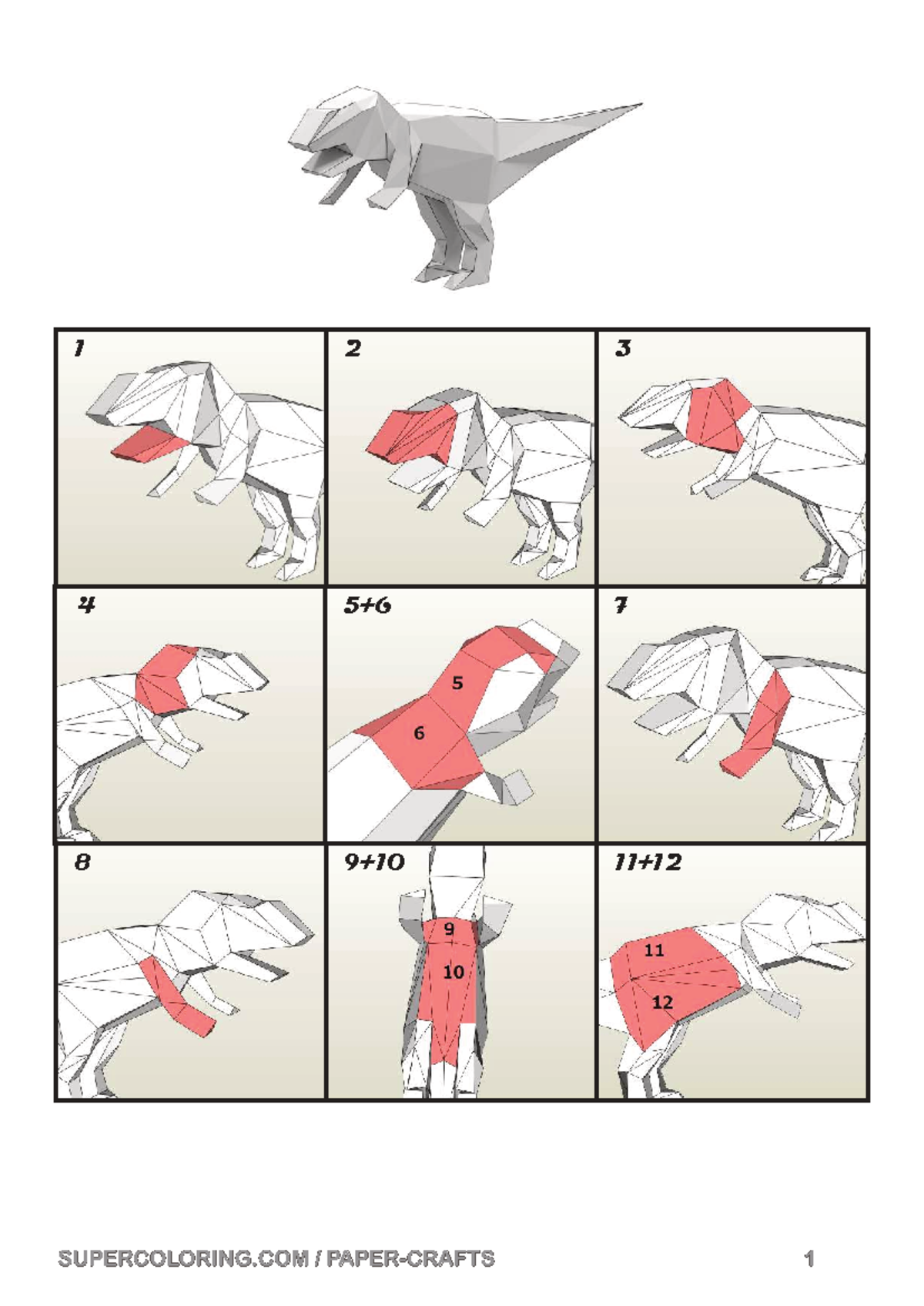 1

2

3

4

5+6

5

6

7

8

9+10

9

10

11+12

11

12

SUPERCOLORING.COM / PAPER-CRAFTS

1