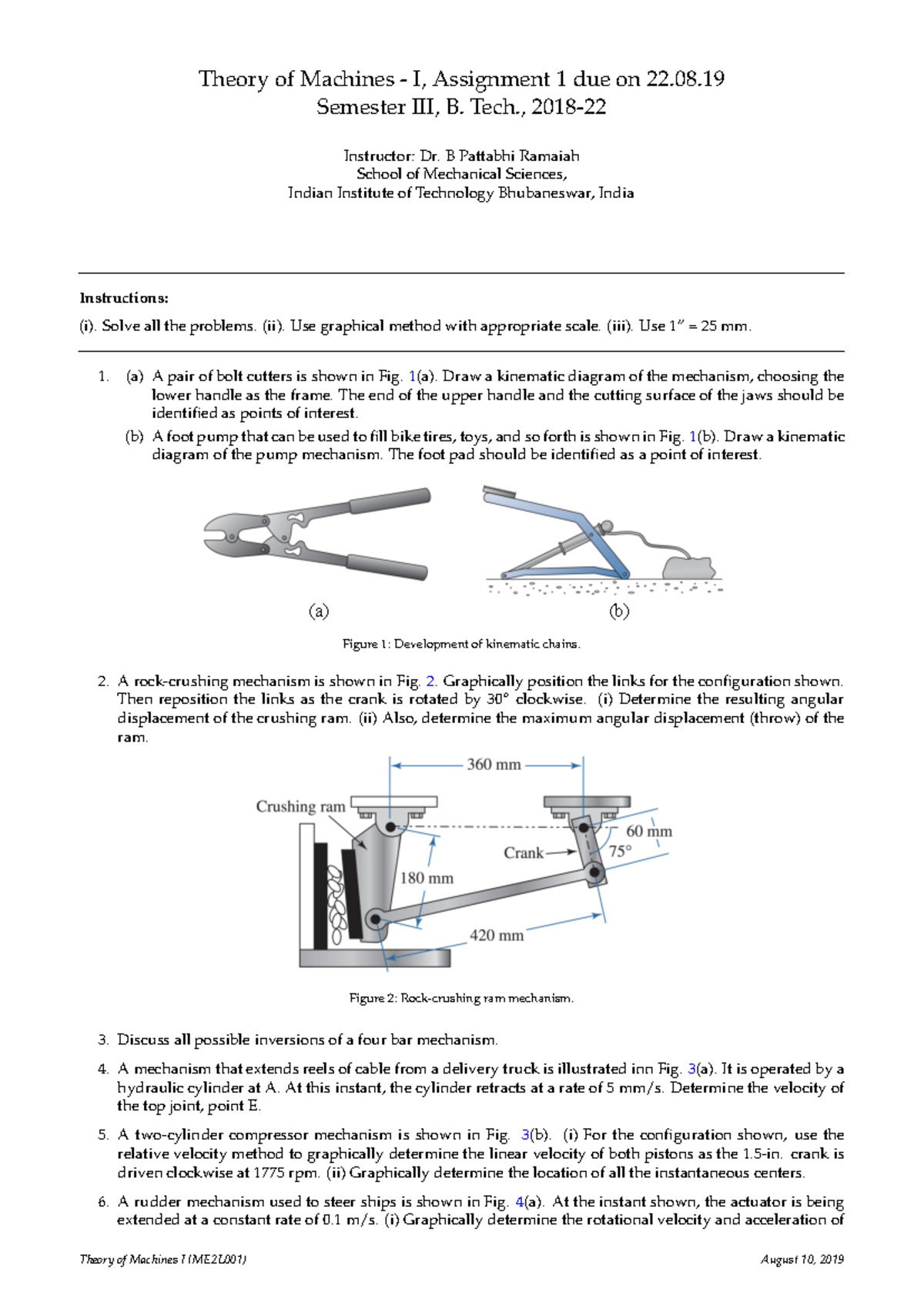 Theory of Machines - I, Assignment 1 due on 22.08.19
Semester III, B. Tech., 2018-22

Instructor: Dr. B Pattabhi Ramaiah
School of Mechanical Sciences,
Indian Institute of Technology Bhubaneswar, India

Instructions:

(i). Solve all the problems. (ii). Use graphical method with appropriate scale. (iii). Use 1″ = 25 mm.

1. (a) A pair of bolt cutters is shown in Fig. 1(a). Draw a kinematic diagram of the mechanism, choosing the lower handle as the frame. The end of the upper handle and the cutting surface of the jaws should be identified as points of interest.

(b) A foot pump that can be used to fill bike tires, toys, and so forth is shown in Fig. 1(b). Draw a kinematic diagram of the pump mechanism. The foot pad should be identified as a point of interest.

(a)
(b)

Figure 1: Development of kinematic chains.

2. A rock-crushing mechanism is shown in Fig. 2. Graphically position the links for the configuration shown. Then reposition the links as the crank is rotated by 30° clockwise. (i) Determine the resulting angular displacement of the crushing ram. (ii) Also, determine the maximum angular displacement (throw) of the ram.

360 mm
Crushing ram
60 mm
Crank
75°
180 mm
420 mm

Figure 2: Rock-crushing ram mechanism.

3. Discuss all possible inversions of a four bar mechanism.

4. A mechanism that extends reels of cable from a delivery truck is illustrated inn Fig. 3(a). It is operated by a hydraulic cylinder at A. At this instant, the cylinder retracts at a rate of 5 mm/s. Determine the velocity of the top joint, point E.

5. A two-cylinder compressor mechanism is shown in Fig. 3(b). (i) For the configuration shown, use the relative velocity method to graphically determine the linear velocity of both pistons as the 1.5-in. crank is driven clockwise at 1775 rpm. (ii) Graphically determine the location of all the instantaneous centers.

6. A rudder mechanism used to steer ships is shown in Fig. 4(a). At the instant shown, the actuator is being extended at a constant rate of 0.1 m/s. (i) Graphically determine the rotational velocity and acceleration of

Theory of Machines I (ME2L001)
August 10, 2019