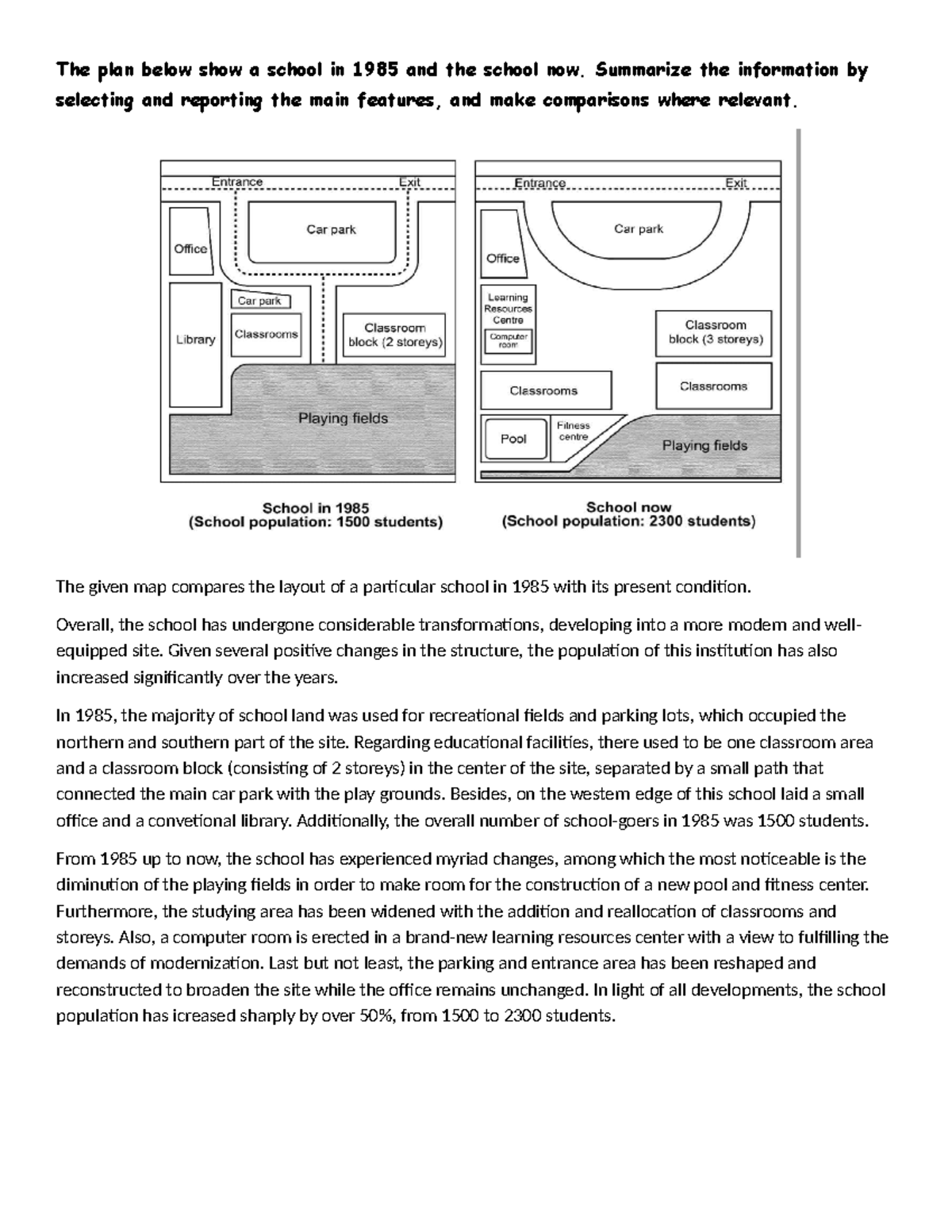 The plan below show a school in 1985 and the school now. Summarize the information by selecting and reporting the main features, and make comparisons where relevant.

Entrance
Exit
Car park
Office
Car park
Library
Classrooms
Classroom block (2 storeys)
Playing fields
School in 1985
(School population: 1500 students)

Entrance
Exit
Car park
Office
Learning Resources Centre
Computer room
Classroom block (3 storeys)
Classrooms
Classrooms
Pool
Fitness centre
Playing fields
School now
(School population: 2300 students)

The given map compares the layout of a particular school in 1985 with its present condition.

Overall, the school has undergone considerable transformations, developing into a more modem and well-equipped site. Given several positive changes in the structure, the population of this institution has also increased significantly over the years.

In 1985, the majority of school land was used for recreational fields and parking lots, which occupied the northern and southern part of the site. Regarding educational facilities, there used to be one classroom area and a classroom block (consisting of 2 storeys) in the center of the site, separated by a small path that connected the main car park with the play grounds. Besides, on the westem edge of this school laid a small office and a convetional library. Additionally, the overall number of school-goers in 1985 was 1500 students.

From 1985 up to now, the school has experienced myriad changes, among which the most noticeable is the diminution of the playing fields in order to make room for the construction of a new pool and fitness center. Furthermore, the studying area has been widened with the addition and reallocation of classrooms and storeys. Also, a computer room is erected in a brand-new learning resources center with a view to fulfilling the demands of modernization. Last but not least, the parking and entrance area has been reshaped and reconstructed to broaden the site while the office remains unchanged. In light of all developments, the school population has icreased sharply by over 50%, from 1500 to 2300 students.