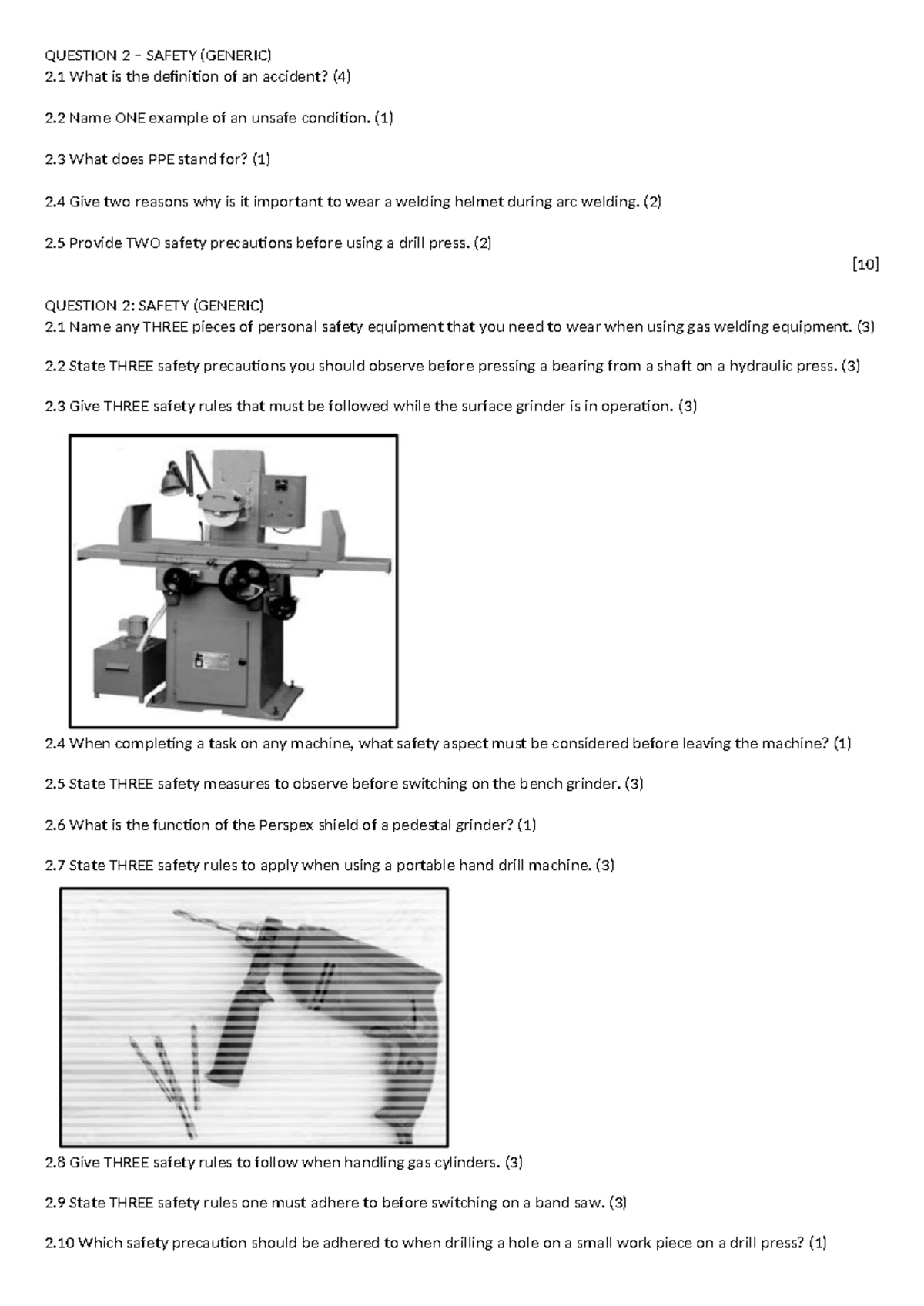 QUESTION 2 – SAFETY (GENERIC)
2.1 What is the definition of an accident? (4)

2.2 Name ONE example of an unsafe condition. (1)

2.3 What does PPE stand for? (1)

2.4 Give two reasons why is it important to wear a welding helmet during arc welding. (2)

2.5 Provide TWO safety precautions before using a drill press. (2)

[10]

QUESTION 2: SAFETY (GENERIC)
2.1 Name any THREE pieces of personal safety equipment that you need to wear when using gas welding equipment. (3)

2.2 State THREE safety precautions you should observe before pressing a bearing from a shaft on a hydraulic press. (3)

2.3 Give THREE safety rules that must be followed while the surface grinder is in operation. (3)

2.4 When completing a task on any machine, what safety aspect must be considered before leaving the machine? (1)

2.5 State THREE safety measures to observe before switching on the bench grinder. (3)

2.6 What is the function of the Perspex shield of a pedestal grinder? (1)

2.7 State THREE safety rules to apply when using a portable hand drill machine. (3)

2.8 Give THREE safety rules to follow when handling gas cylinders. (3)

2.9 State THREE safety rules one must adhere to before switching on a band saw. (3)

2.10 Which safety precaution should be adhered to when drilling a hole on a small work piece on a drill press? (1)