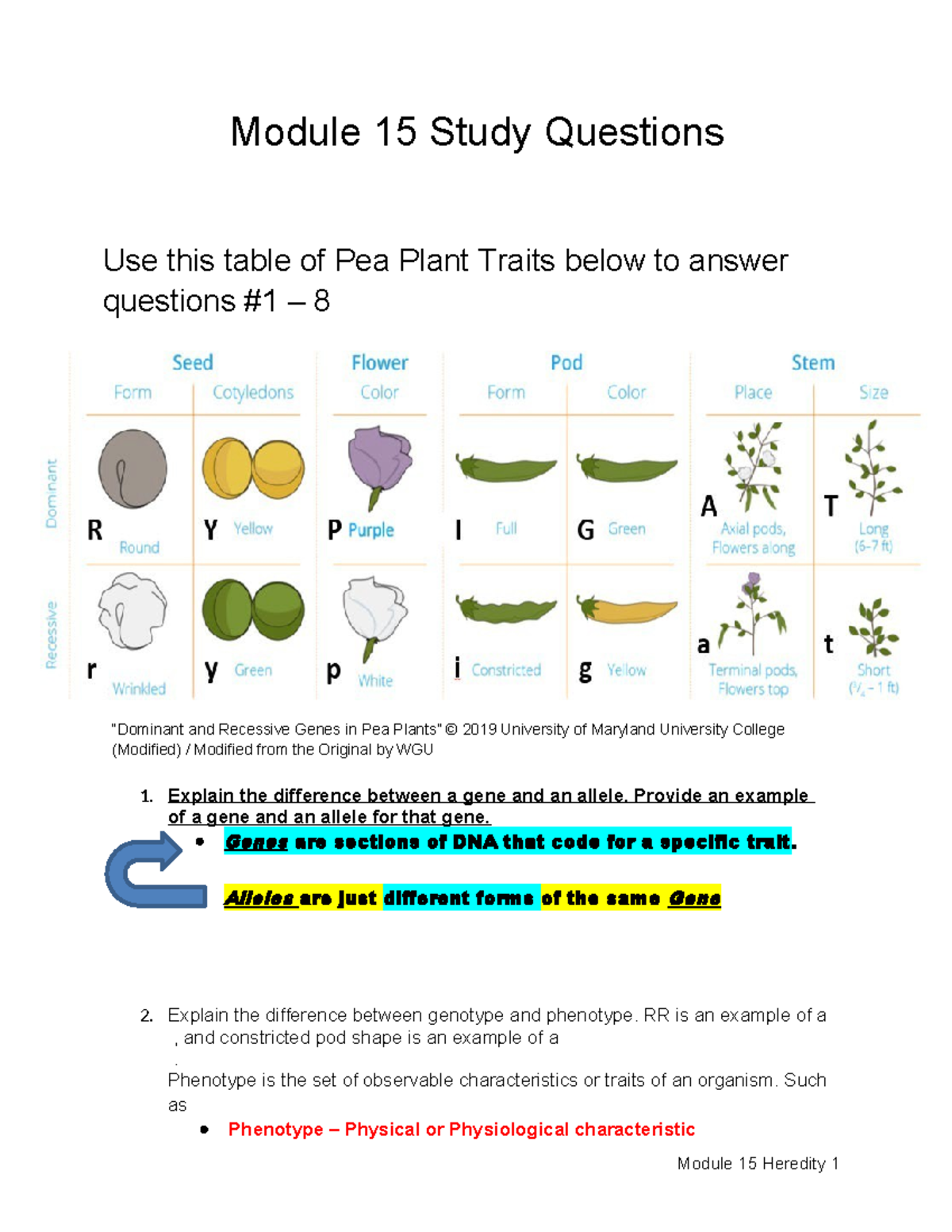 Module 15 Study Questions

Use this table of Pea Plant Traits below to answer questions #1 – 8

| | Seed | | Flower | Pod | | Stem | |
|---|---|---|---|---|---|---|---|
| | Form | Cotyledons | Color | Form | Color | Place | Size |
| Dominant | R Round | Y Yellow | P Purple | I Full | G Green | A Axial pods, Flowers along | T Long (6–7 ft) |
| Recessive | r Wrinkled | y Green | p White | i Constricted | g Yellow | a Terminal pods, Flowers top | t Short ($\frac{3}{4}$ – 1 ft) |

"Dominant and Recessive Genes in Pea Plants" © 2019 University of Maryland University College (Modified) / Modified from the Original by WGU

1. Explain the difference between a gene and an allele. Provide an example of a gene and an allele for that gene.
• Genes are sections of DNA that code for a specific trait.

Alleles are just different forms of the same Gene

2. Explain the difference between genotype and phenotype. RR is an example of a , and constricted pod shape is an example of a .
Phenotype is the set of observable characteristics or traits of an organism. Such as
• Phenotype – Physical or Physiological characteristic

Module 15 Heredity 1