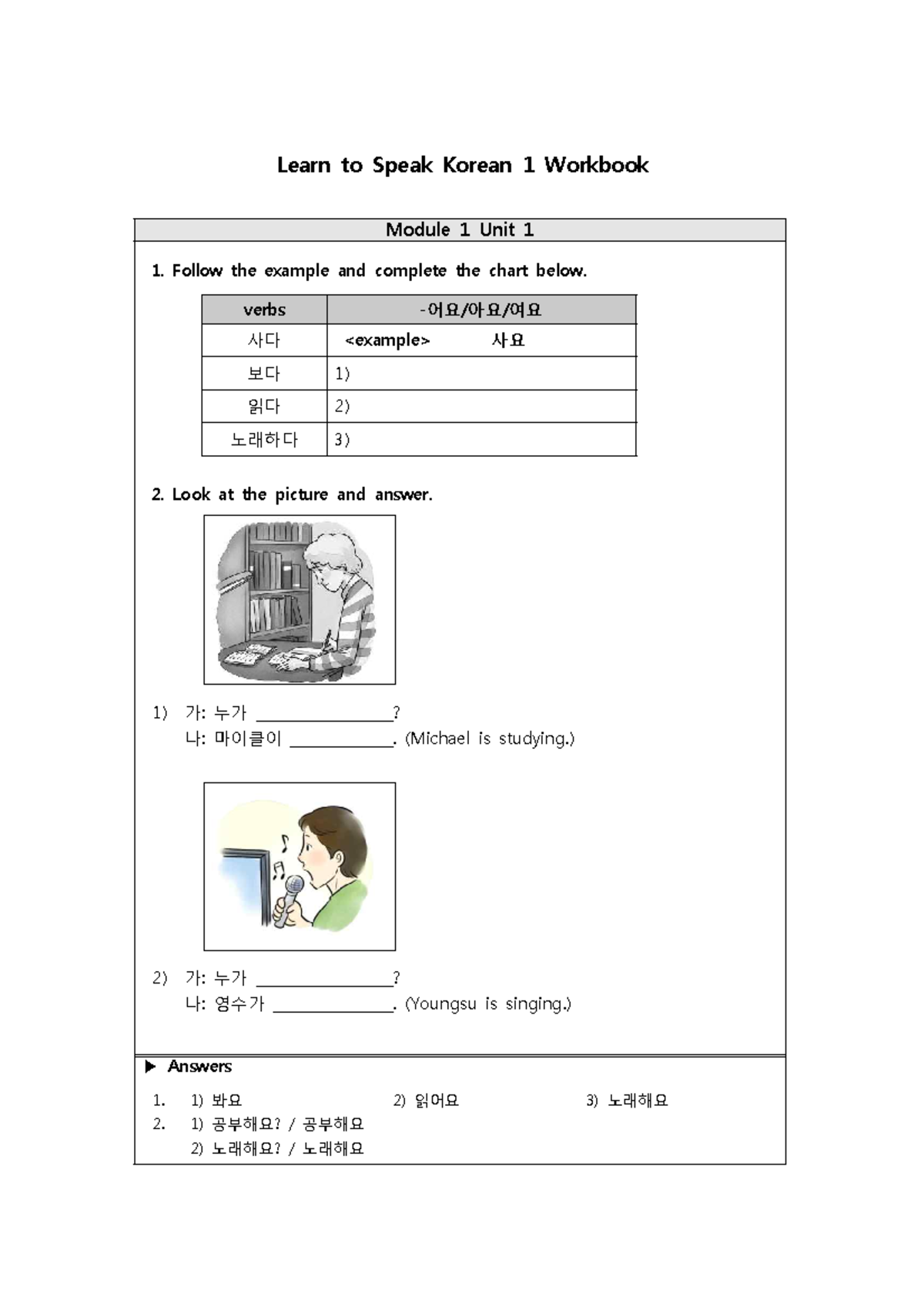 Learn to Speak Korean 1 Workbook

Module 1 Unit 1

1. Follow the example and complete the chart below.

| verbs | -어요/아요/여요 |
|---|---|
| 사다 | <example> 사요 |
| 보다 | 1) |
| 읽다 | 2) |
| 노래하다 | 3) |

2. Look at the picture and answer.

1) 가: 누가 ________________?
나: 마이클이 ____________. (Michael is studying.)

2) 가: 누가 ________________?
나: 영수가 ______________. (Youngsu is singing.)

▶ Answers

1. 1) 봐요 2) 읽어요 3) 노래해요
2. 1) 공부해요? / 공부해요
2) 노래해요? / 노래해요