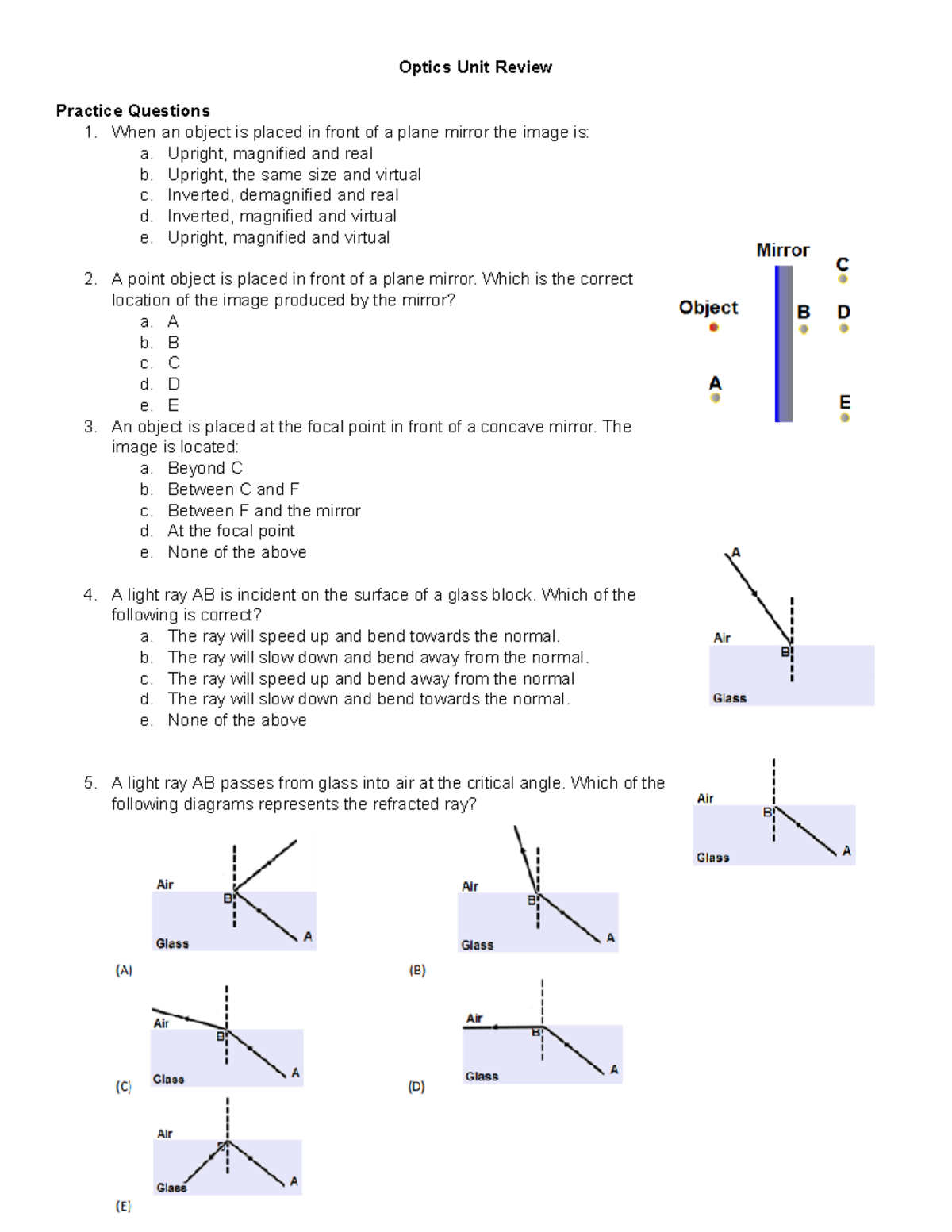 Optics Unit Review

Practice Questions
1. When an object is placed in front of a plane mirror the image is:
a. Upright, magnified and real
b. Upright, the same size and virtual
c. Inverted, demagnified and real
d. Inverted, magnified and virtual
e. Upright, magnified and virtual

2. A point object is placed in front of a plane mirror. Which is the correct location of the image produced by the mirror?
a. A
b. B
c. C
d. D
e. E

Mirror
Object
A
B
C
D
E

3. An object is placed at the focal point in front of a concave mirror. The image is located:
a. Beyond C
b. Between C and F
c. Between F and the mirror
d. At the focal point
e. None of the above

4. A light ray AB is incident on the surface of a glass block. Which of the following is correct?
a. The ray will speed up and bend towards the normal.
b. The ray will slow down and bend away from the normal.
c. The ray will speed up and bend away from the normal
d. The ray will slow down and bend towards the normal.
e. None of the above

A
Air
B
Glass

5. A light ray AB passes from glass into air at the critical angle. Which of the following diagrams represents the refracted ray?

Air
B
Glass
A

Air
B
Glass
A
(A)

Air
B
Glass
A
(B)

Air
B
Glass
A
(C)

Air
B
Glass
A
(D)

Air
B
Glass
A
(E)