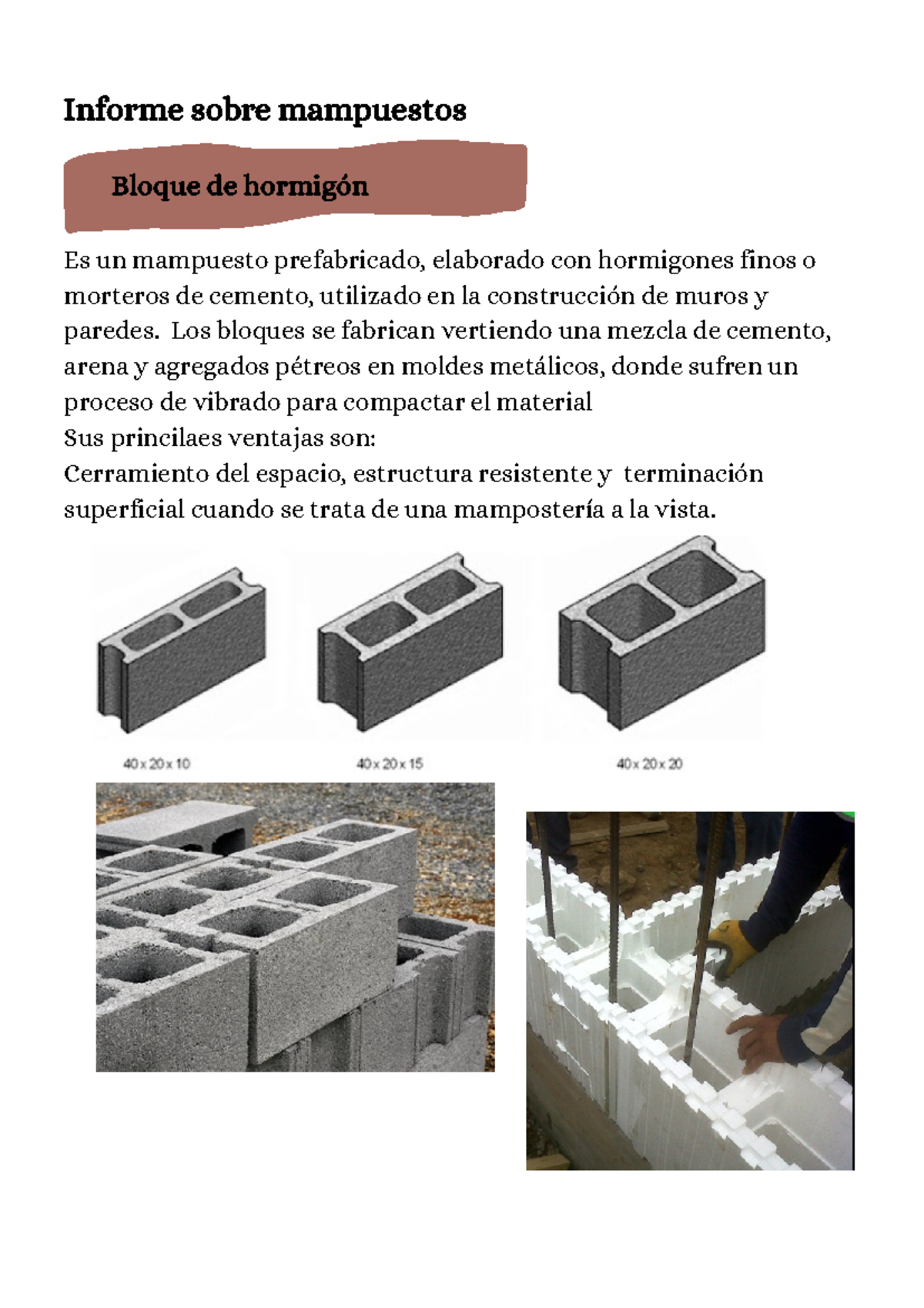 Informe sobre mampuestos

Bloque de hormigón

Es un mampuesto prefabricado, elaborado con hormigones finos o morteros de cemento, utilizado en la construcción de muros y paredes. Los bloques se fabrican vertiendo una mezcla de cemento, arena y agregados pétreos en moldes metálicos, donde sufren un proceso de vibrado para compactar el material
Sus princilaes ventajas son:
Cerramiento del espacio, estructura resistente y terminación superficial cuando se trata de una mampostería a la vista.

40 x 20 x 10

40 x 20 x 15

40 x 20 x 20