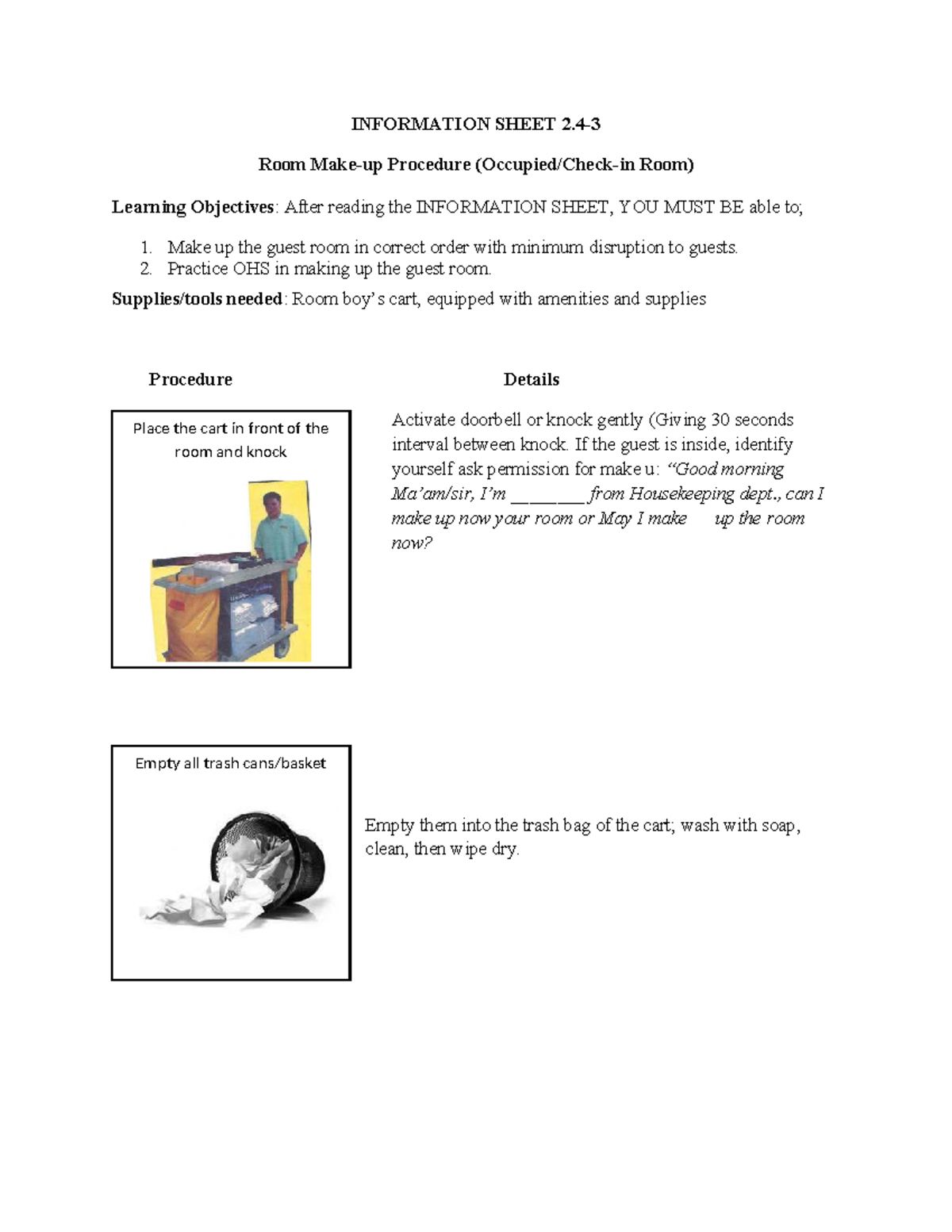 INFORMATION SHEET 2.4-3

Room Make-up Procedure (Occupied/Check-in Room)

Learning Objectives: After reading the INFORMATION SHEET, YOU MUST BE able to;

1. Make up the guest room in correct order with minimum disruption to guests.
2. Practice OHS in making up the guest room.

Supplies/tools needed: Room boy's cart, equipped with amenities and supplies

Procedure

Details

Place the cart in front of the room and knock

Activate doorbell or knock gently (Giving 30 seconds interval between knock. If the guest is inside, identify yourself ask permission for make u: "Good morning Ma'am/sir, I'm ________ from Housekeeping dept., can I make up now your room or May I make up the room now?

Empty all trash cans/basket

Empty them into the trash bag of the cart; wash with soap, clean, then wipe dry.