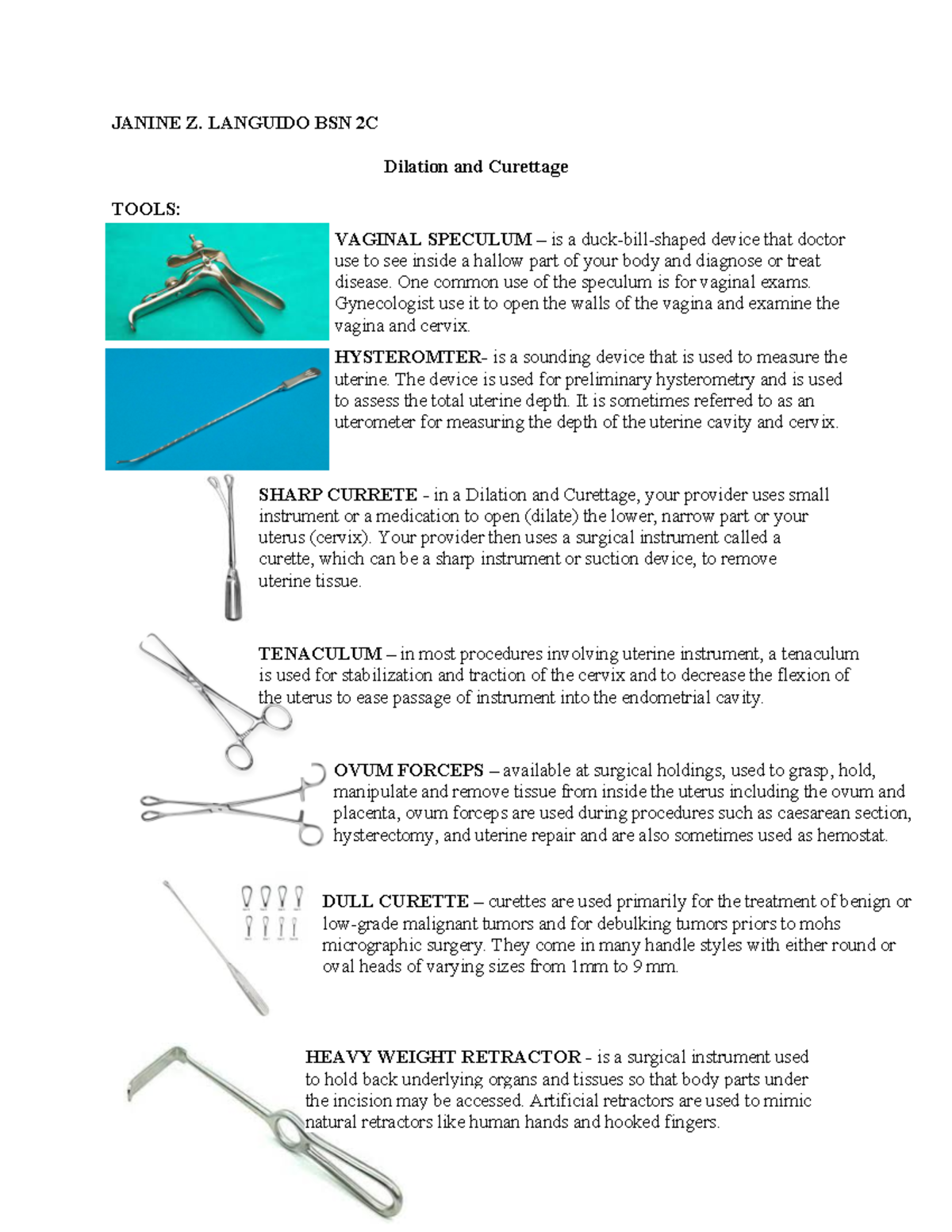 JANINE Z. LANGUIDO BSN 2C

Dilation and Curettage

TOOLS:

VAGINAL SPECULUM – is a duck-bill-shaped device that doctor use to see inside a hallow part of your body and diagnose or treat disease. One common use of the speculum is for vaginal exams. Gynecologist use it to open the walls of the vagina and examine the vagina and cervix.

HYSTEROMTER- is a sounding device that is used to measure the uterine. The device is used for preliminary hysterometry and is used to assess the total uterine depth. It is sometimes referred to as an uterometer for measuring the depth of the uterine cavity and cervix.

SHARP CURRETE - in a Dilation and Curettage, your provider uses small instrument or a medication to open (dilate) the lower, narrow part or your uterus (cervix). Your provider then uses a surgical instrument called a curette, which can be a sharp instrument or suction device, to remove uterine tissue.

TENACULUM – in most procedures involving uterine instrument, a tenaculum is used for stabilization and traction of the cervix and to decrease the flexion of the uterus to ease passage of instrument into the endometrial cavity.

OVUM FORCEPS – available at surgical holdings, used to grasp, hold, manipulate and remove tissue from inside the uterus including the ovum and placenta, ovum forceps are used during procedures such as caesarean section, hysterectomy, and uterine repair and are also sometimes used as hemostat.

DULL CURETTE – curettes are used primarily for the treatment of benign or low-grade malignant tumors and for debulking tumors priors to mohs micrographic surgery. They come in many handle styles with either round or oval heads of varying sizes from 1mm to 9 mm.

HEAVY WEIGHT RETRACTOR - is a surgical instrument used to hold back underlying organs and tissues so that body parts under the incision may be accessed. Artificial retractors are used to mimic natural retractors like human hands and hooked fingers.