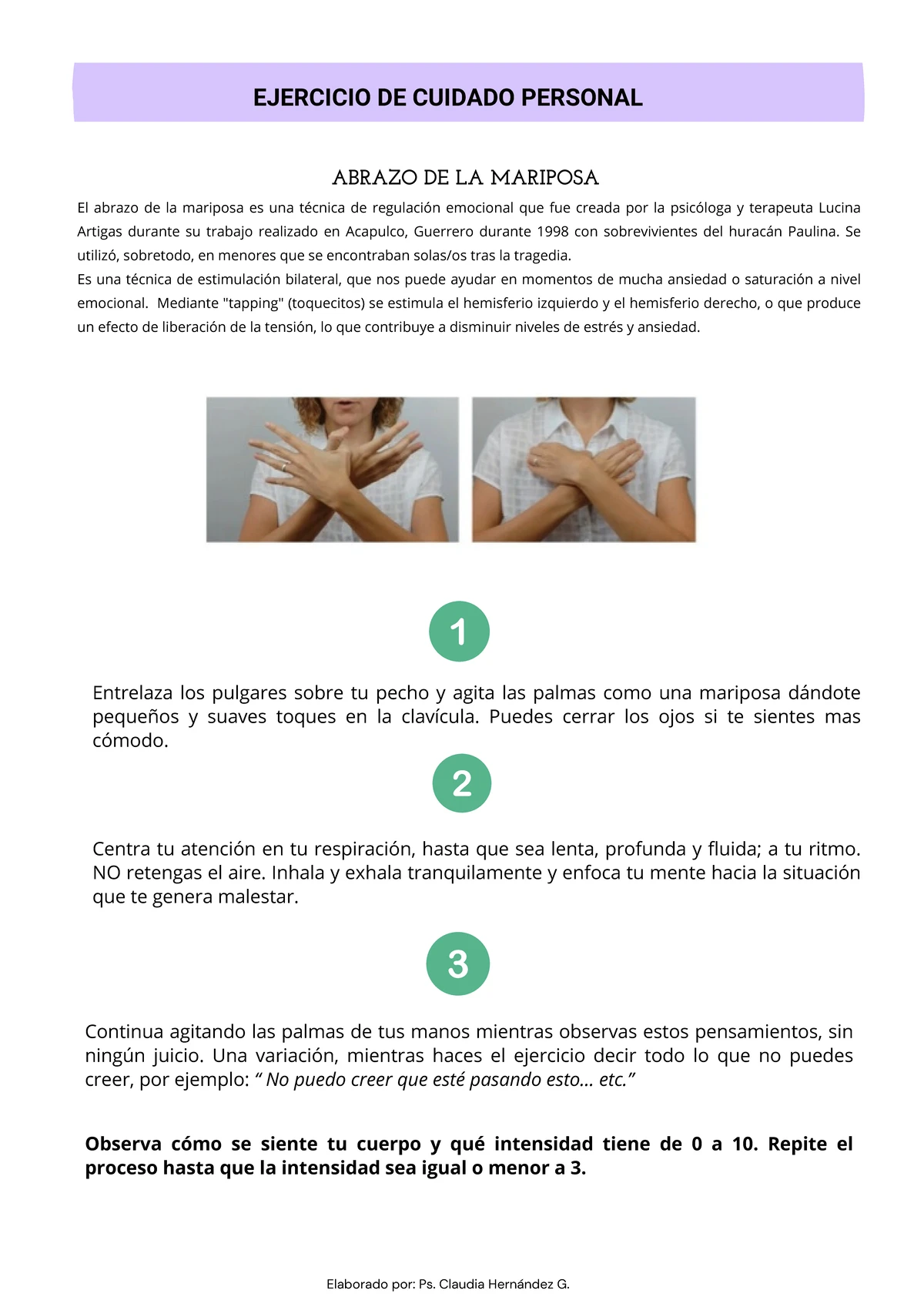 EJERCICIO DE CUIDADO PERSONAL

ABRAZO DE LA MARIPOSA

El abrazo de la mariposa es una técnica de regulación emocional que fue creada por la psicóloga y terapeuta Lucina Artigas durante su trabajo realizado en Acapulco, Guerrero durante 1998 con sobrevivientes del huracán Paulina. Se utilizó, sobretodo, en menores que se encontraban solas/os tras la tragedia.
Es una técnica de estimulación bilateral, que nos puede ayudar en momentos de mucha ansiedad o saturación a nivel emocional. Mediante "tapping" (toquecitos) se estimula el hemisferio izquierdo y el hemisferio derecho, o que produce un efecto de liberación de la tensión, lo que contribuye a disminuir niveles de estrés y ansiedad.

1

Entrelaza los pulgares sobre tu pecho y agita las palmas como una mariposa dándote pequeños y suaves toques en la clavícula. Puedes cerrar los ojos si te sientes mas cómodo.

2

Centra tu atención en tu respiración, hasta que sea lenta, profunda y fluida; a tu ritmo. NO retengas el aire. Inhala y exhala tranquilamente y enfoca tu mente hacia la situación que te genera malestar.

3

Continua agitando las palmas de tus manos mientras observas estos pensamientos, sin ningún juicio. Una variación, mientras haces el ejercicio decir todo lo que no puedes creer, por ejemplo: “ No puedo creer que esté pasando esto... etc.”

Observa cómo se siente tu cuerpo y qué intensidad tiene de 0 a 10. Repite el proceso hasta que la intensidad sea igual o menor a 3.

Elaborado por: Ps. Claudia Hernández G.