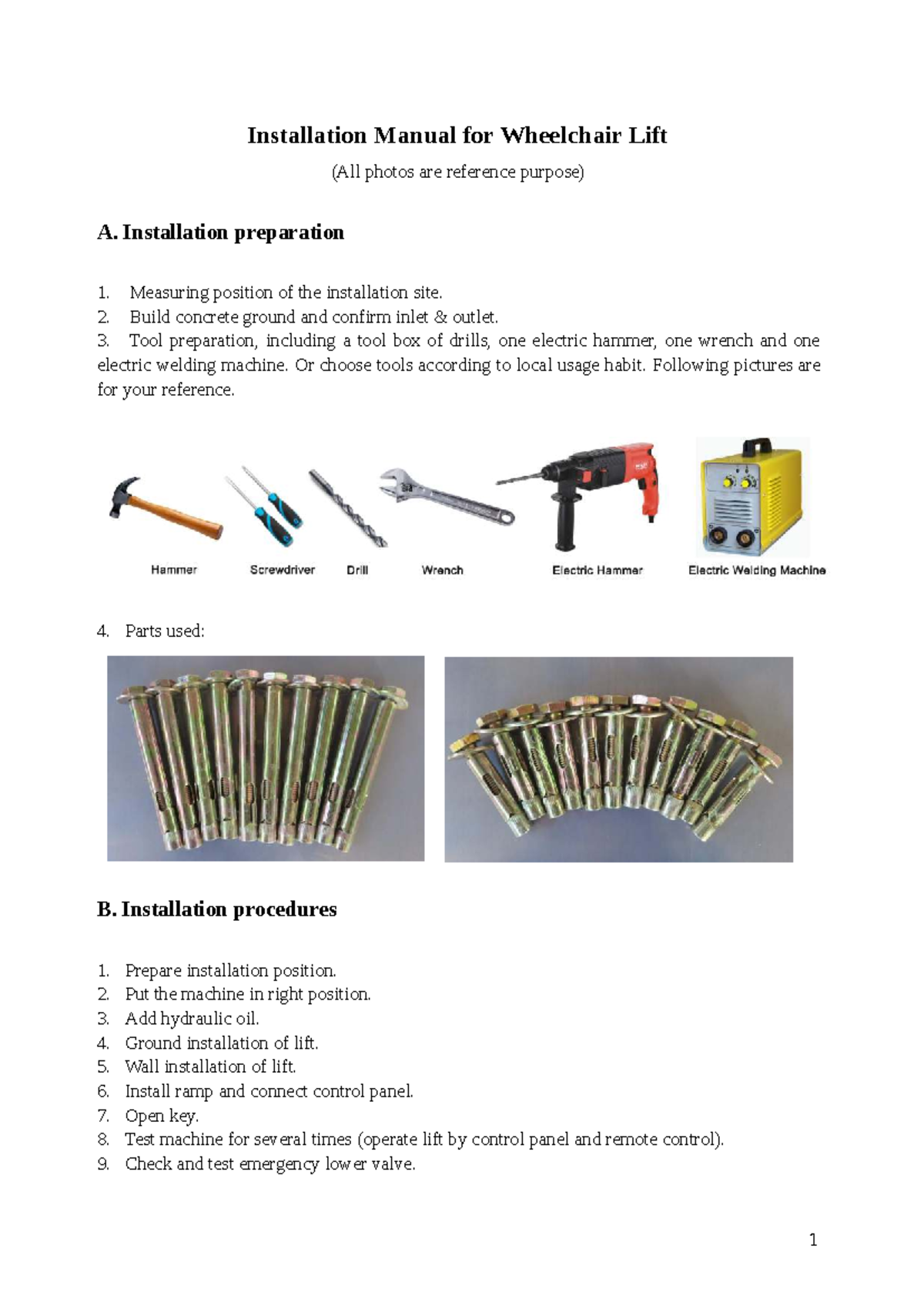 Installation Manual for Wheelchair Lift

(All photos are reference purpose)

A. Installation preparation

1. Measuring position of the installation site.
2. Build concrete ground and confirm inlet & outlet.
3. Tool preparation, including a tool box of drills, one electric hammer, one wrench and one electric welding machine. Or choose tools according to local usage habit. Following pictures are for your reference.

Hammer Screwdriver Drill Wrench Electric Hammer Electric Welding Machine

4. Parts used:

B. Installation procedures

1. Prepare installation position.
2. Put the machine in right position.
3. Add hydraulic oil.
4. Ground installation of lift.
5. Wall installation of lift.
6. Install ramp and connect control panel.
7. Open key.
8. Test machine for several times (operate lift by control panel and remote control).
9. Check and test emergency lower valve.

1