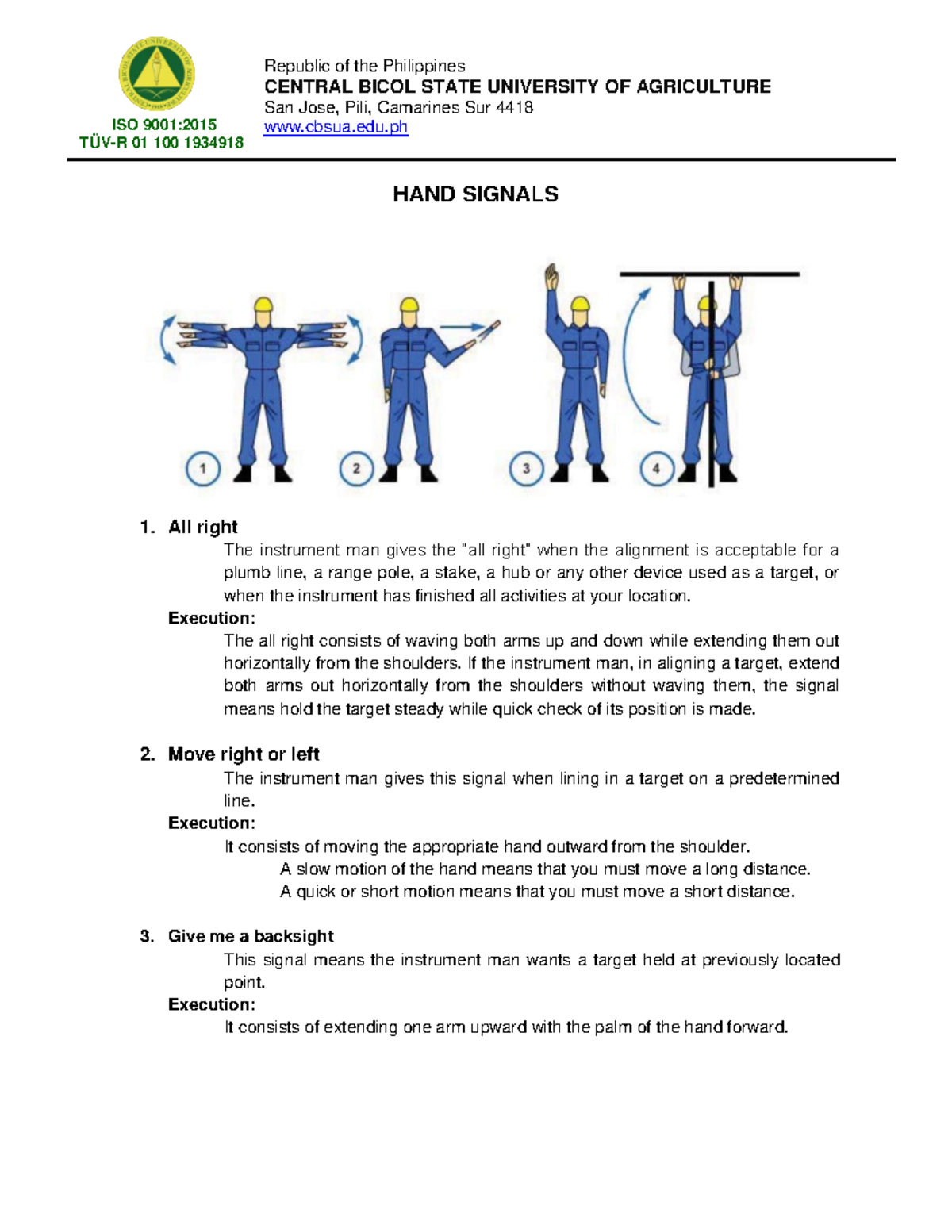 ISO 9001:2015
TÜV-R 01 100 1934918

Republic of the Philippines
CENTRAL BICOL STATE UNIVERSITY OF AGRICULTURE
San Jose, Pili, Camarines Sur 4418
www.cbsua.edu.ph

HAND SIGNALS

1 2 3 4

1. All right
The instrument man gives the "all right" when the alignment is acceptable for a plumb line, a range pole, a stake, a hub or any other device used as a target, or when the instrument has finished all activities at your location.
Execution:
The all right consists of waving both arms up and down while extending them out horizontally from the shoulders. If the instrument man, in aligning a target, extend both arms out horizontally from the shoulders without waving them, the signal means hold the target steady while quick check of its position is made.

2. Move right or left
The instrument man gives this signal when lining in a target on a predetermined line.
Execution:
It consists of moving the appropriate hand outward from the shoulder.
A slow motion of the hand means that you must move a long distance.
A quick or short motion means that you must move a short distance.

3. Give me a backsight
This signal means the instrument man wants a target held at previously located point.
Execution:
It consists of extending one arm upward with the palm of the hand forward.