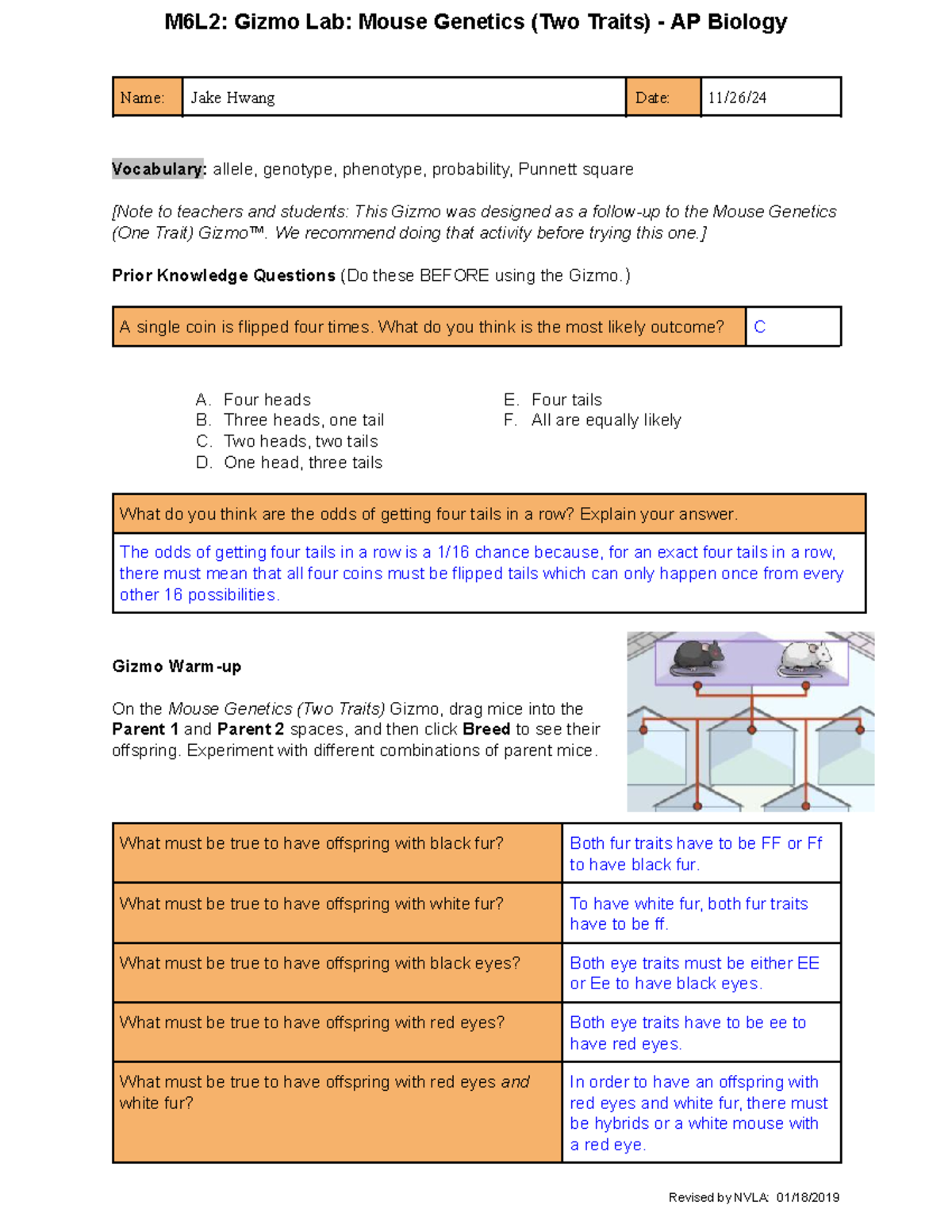 M6L2: Gizmo Lab: Mouse Genetics (Two Traits) - AP Biology

| Name: | Jake Hwang | Date: | 11/26/24 |
|---|---|---|---|

Vocabulary: allele, genotype, phenotype, probability, Punnett square

[Note to teachers and students: This Gizmo was designed as a follow-up to the Mouse Genetics (One Trait) Gizmo™. We recommend doing that activity before trying this one.]

Prior Knowledge Questions (Do these BEFORE using the Gizmo.)

| A single coin is flipped four times. What do you think is the most likely outcome? | C |
|---|---|

A. Four heads
B. Three heads, one tail
C. Two heads, two tails
D. One head, three tails

E. Four tails
F. All are equally likely

| What do you think are the odds of getting four tails in a row? Explain your answer. |
|---|
| The odds of getting four tails in a row is a 1/16 chance because, for an exact four tails in a row, there must mean that all four coins must be flipped tails which can only happen once from every other 16 possibilities. |

Gizmo Warm-up

On the Mouse Genetics (Two Traits) Gizmo, drag mice into the Parent 1 and Parent 2 spaces, and then click Breed to see their offspring. Experiment with different combinations of parent mice.

| What must be true to have offspring with black fur? | Both fur traits have to be FF or Ff to have black fur. |
|---|---|
| What must be true to have offspring with white fur? | To have white fur, both fur traits have to be ff. |
| What must be true to have offspring with black eyes? | Both eye traits must be either EE or Ee to have black eyes. |
| What must be true to have offspring with red eyes? | Both eye traits have to be ee to have red eyes. |
| What must be true to have offspring with red eyes and white fur? | In order to have an offspring with red eyes and white fur, there must be hybrids or a white mouse with a red eye. |

Revised by NVLA: 01/18/2019