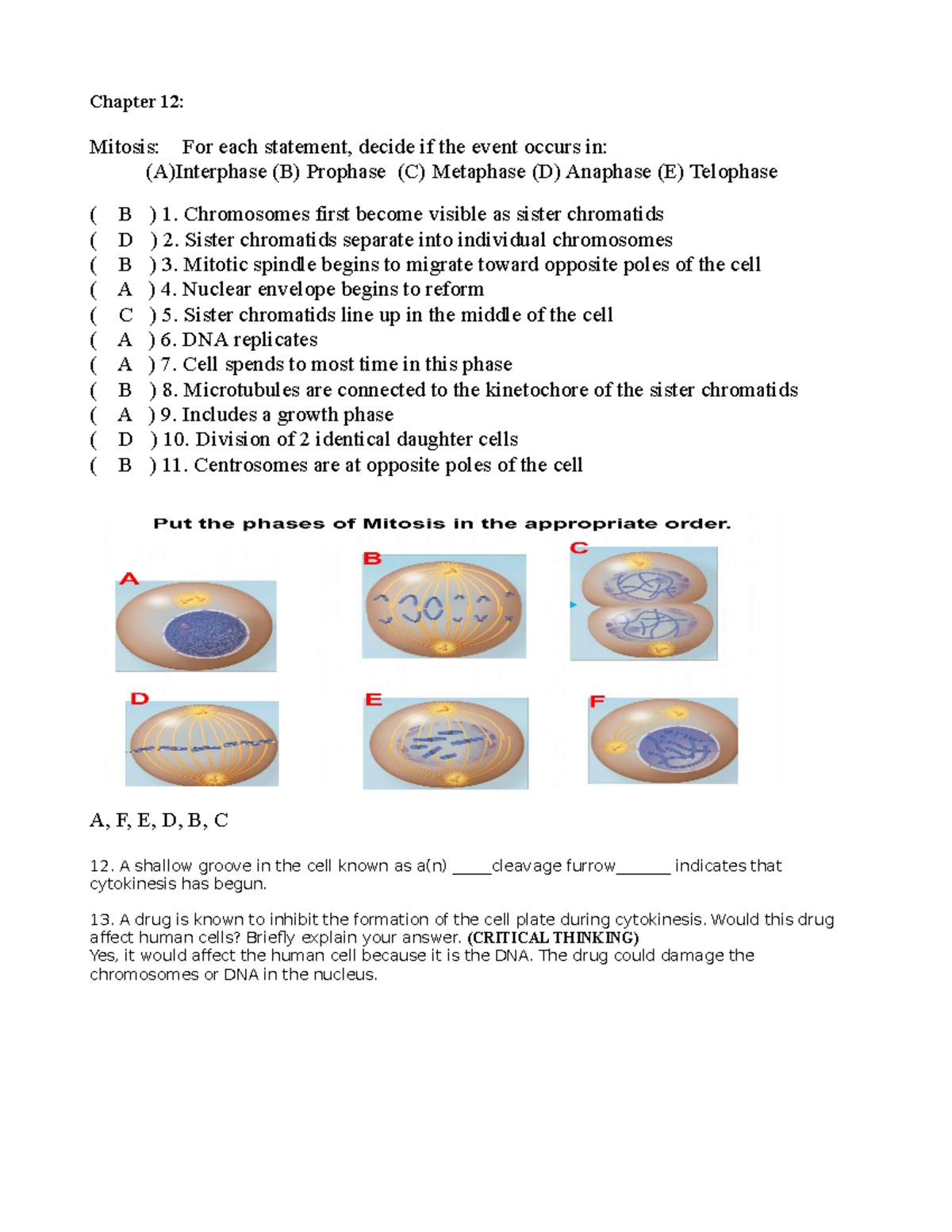 Chapter 12:

Mitosis: For each statement, decide if the event occurs in:
(A)Interphase (B) Prophase (C) Metaphase (D) Anaphase (E) Telophase

( B ) 1. Chromosomes first become visible as sister chromatids
( D ) 2. Sister chromatids separate into individual chromosomes
( B ) 3. Mitotic spindle begins to migrate toward opposite poles of the cell
( A ) 4. Nuclear envelope begins to reform
( C ) 5. Sister chromatids line up in the middle of the cell
( A ) 6. DNA replicates
( A ) 7. Cell spends to most time in this phase
( B ) 8. Microtubules are connected to the kinetochore of the sister chromatids
( A ) 9. Includes a growth phase
( D ) 10. Division of 2 identical daughter cells
( B ) 11. Centrosomes are at opposite poles of the cell

Put the phases of Mitosis in the appropriate order.

A B C D E F

A, F, E, D, B, C

12. A shallow groove in the cell known as a(n) _____cleavage furrow_______ indicates that cytokinesis has begun.

13. A drug is known to inhibit the formation of the cell plate during cytokinesis. Would this drug affect human cells? Briefly explain your answer. (CRITICAL THINKING)
Yes, it would affect the human cell because it is the DNA. The drug could damage the chromosomes or DNA in the nucleus.