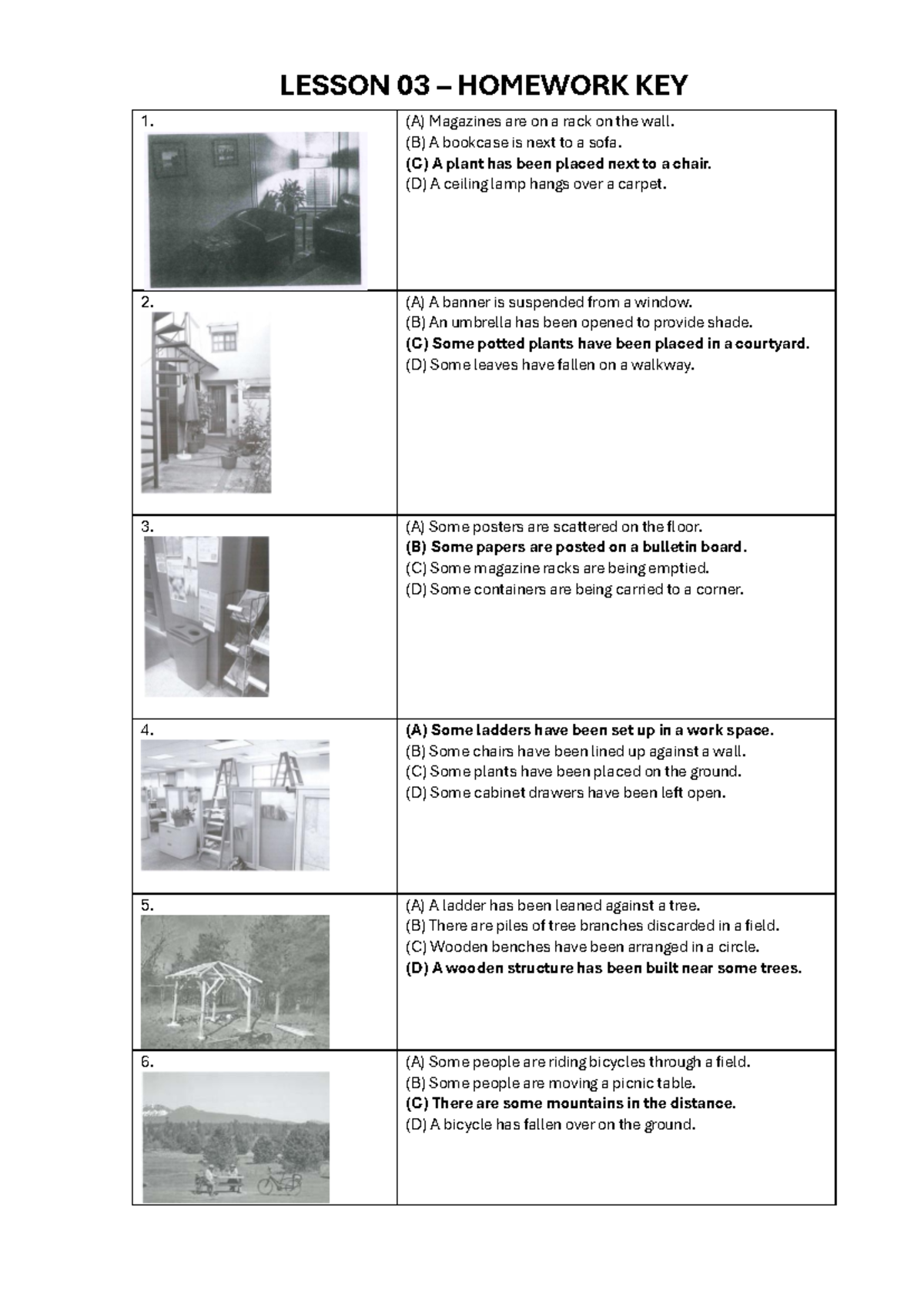 LESSON 03 – HOMEWORK KEY

| | |
|---|---|
| 1. | (A) Magazines are on a rack on the wall.<br>(B) A bookcase is next to a sofa.<br>**(C) A plant has been placed next to a chair.**<br>(D) A ceiling lamp hangs over a carpet. |
| 2. | (A) A banner is suspended from a window.<br>(B) An umbrella has been opened to provide shade.<br>**(C) Some potted plants have been placed in a courtyard.**<br>(D) Some leaves have fallen on a walkway. |
| 3. | (A) Some posters are scattered on the floor.<br>**(B) Some papers are posted on a bulletin board.**<br>(C) Some magazine racks are being emptied.<br>(D) Some containers are being carried to a corner. |
| 4. | **(A) Some ladders have been set up in a work space.**<br>(B) Some chairs have been lined up against a wall.<br>(C) Some plants have been placed on the ground.<br>(D) Some cabinet drawers have been left open. |
| 5. | (A) A ladder has been leaned against a tree.<br>(B) There are piles of tree branches discarded in a field.<br>(C) Wooden benches have been arranged in a circle.<br>**(D) A wooden structure has been built near some trees.** |
| 6. | (A) Some people are riding bicycles through a field.<br>(B) Some people are moving a picnic table.<br>**(C) There are some mountains in the distance.**<br>(D) A bicycle has fallen over on the ground. |