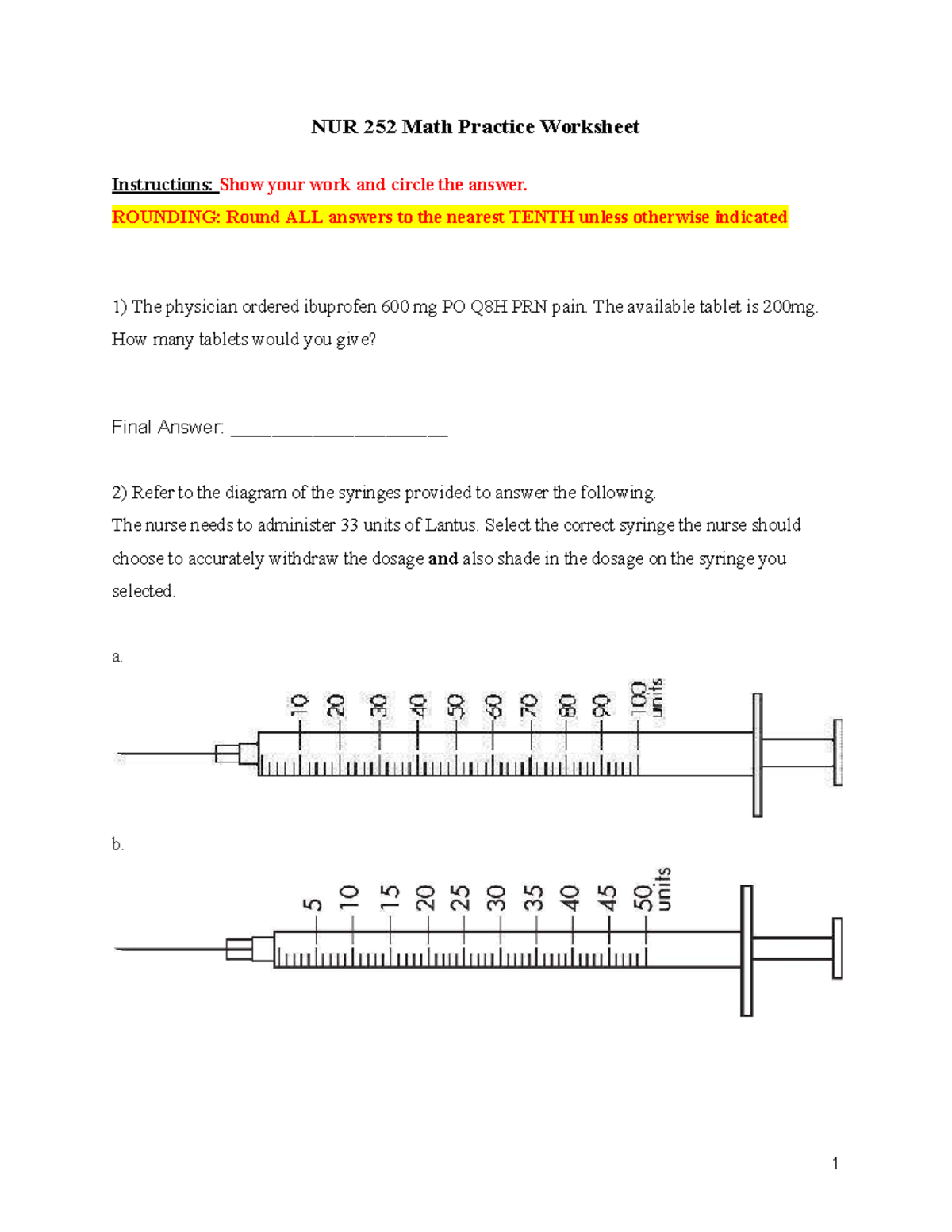 NUR 252 Math Practice Worksheet

Instructions: Show your work and circle the answer.

ROUNDING: Round ALL answers to the nearest TENTH unless otherwise indicated

1) The physician ordered ibuprofen 600 mg PO Q8H PRN pain. The available tablet is 200mg. How many tablets would you give?

Final Answer: ______________________

2) Refer to the diagram of the syringes provided to answer the following.

The nurse needs to administer 33 units of Lantus. Select the correct syringe the nurse should choose to accurately withdraw the dosage and also shade in the dosage on the syringe you selected.

a.

10 20 30 40 50 60 70 80 90 100 units

b.

5 10 15 20 25 30 35 40 45 50 units

1