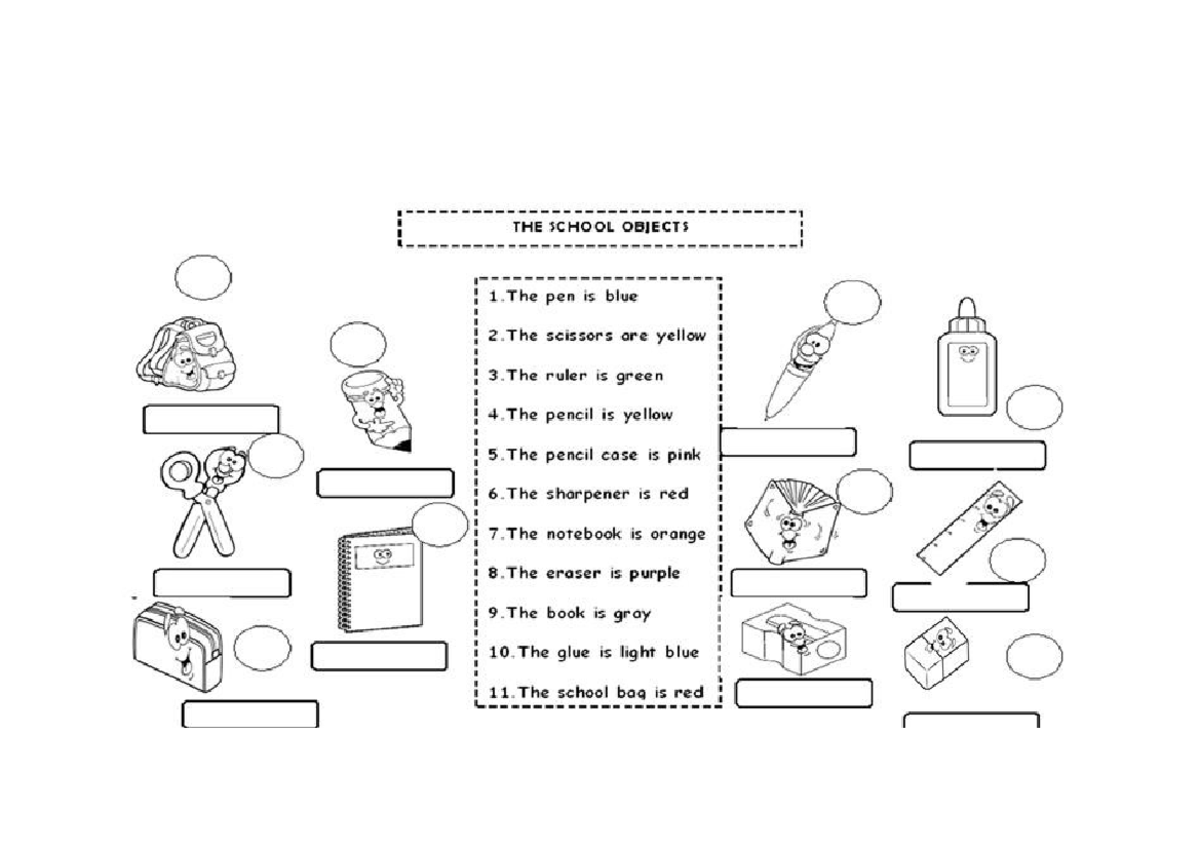 THE SCHOOL OBJECTS

1.The pen is blue

2.The scissors are yellow

3.The ruler is green

4.The pencil is yellow

5.The pencil case is pink

6.The sharpener is red

7.The notebook is orange

8.The eraser is purple

9.The book is gray

10.The glue is light blue

11.The school bag is red