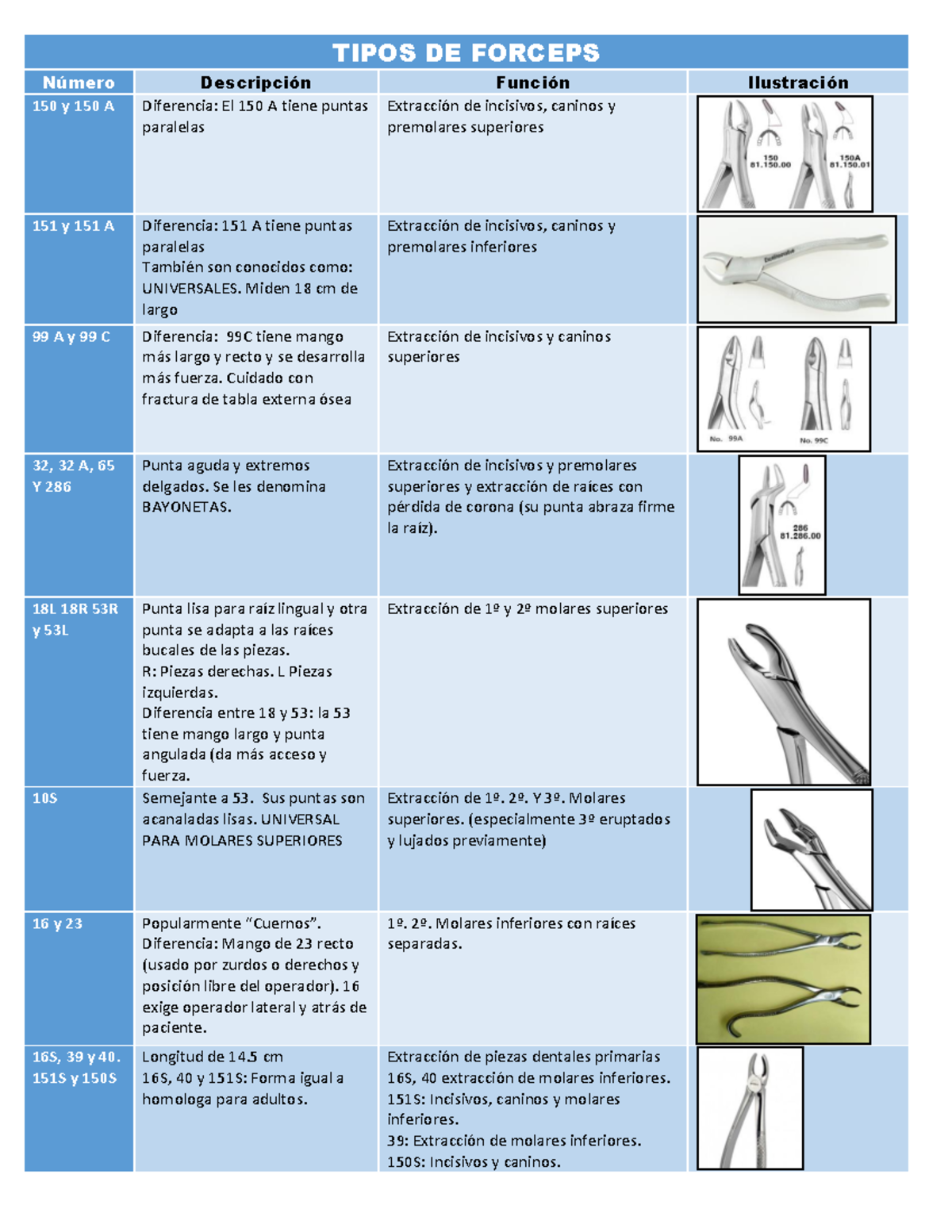 TIPOS DE FORCEPS

| Número | Descripción | Función | Ilustración |
|---|---|---|---|
| 150 y 150 A | Diferencia: El 150 A tiene puntas paralelas | Extracción de incisivos, caninos y premolares superiores | 150 81.150.00 150A 81.150.01 |
| 151 y 151 A | Diferencia: 151 A tiene puntas paralelas También son conocidos como: UNIVERSALES. Miden 18 cm de largo | Extracción de incisivos, caninos y premolares inferiores | |
| 99 A y 99 C | Diferencia: 99C tiene mango más largo y recto y se desarrolla más fuerza. Cuidado con fractura de tabla externa ósea | Extracción de incisivos y caninos superiores | No. 99A No. 99C |
| 32, 32 A, 65 Y 286 | Punta aguda y extremos delgados. Se les denomina BAYONETAS. | Extracción de incisivos y premolares superiores y extracción de raíces con pérdida de corona (su punta abraza firme la raíz). | 286 81.286.00 |
| 18L 18R 53R y 53L | Punta lisa para raíz lingual y otra punta se adapta a las raíces bucales de las piezas. R: Piezas derechas. L Piezas izquierdas. Diferencia entre 18 y 53: la 53 tiene mango largo y punta angulada (da más acceso y fuerza. | Extracción de 1º y 2º molares superiores | |
| 10S | Semejante a 53. Sus puntas son acanaladas lisas. UNIVERSAL PARA MOLARES SUPERIORES | Extracción de 1º. 2º. Y 3º. Molares superiores. (especialmente 3º eruptados y lujados previamente) | |
| 16 y 23 | Popularmente “Cuernos”. Diferencia: Mango de 23 recto (usado por zurdos o derechos y posición libre del operador). 16 exige operador lateral y atrás de paciente. | 1º. 2º. Molares inferiores con raíces separadas. | |
| 16S, 39 y 40. 151S y 150S | Longitud de 14.5 cm 16S, 40 y 151S: Forma igual a homologa para adultos. | Extracción de piezas dentales primarias 16S, 40 extracción de molares inferiores. 151S: Incisivos, caninos y molares inferiores. 39: Extracción de molares inferiores. 150S: Incisivos y caninos. | |