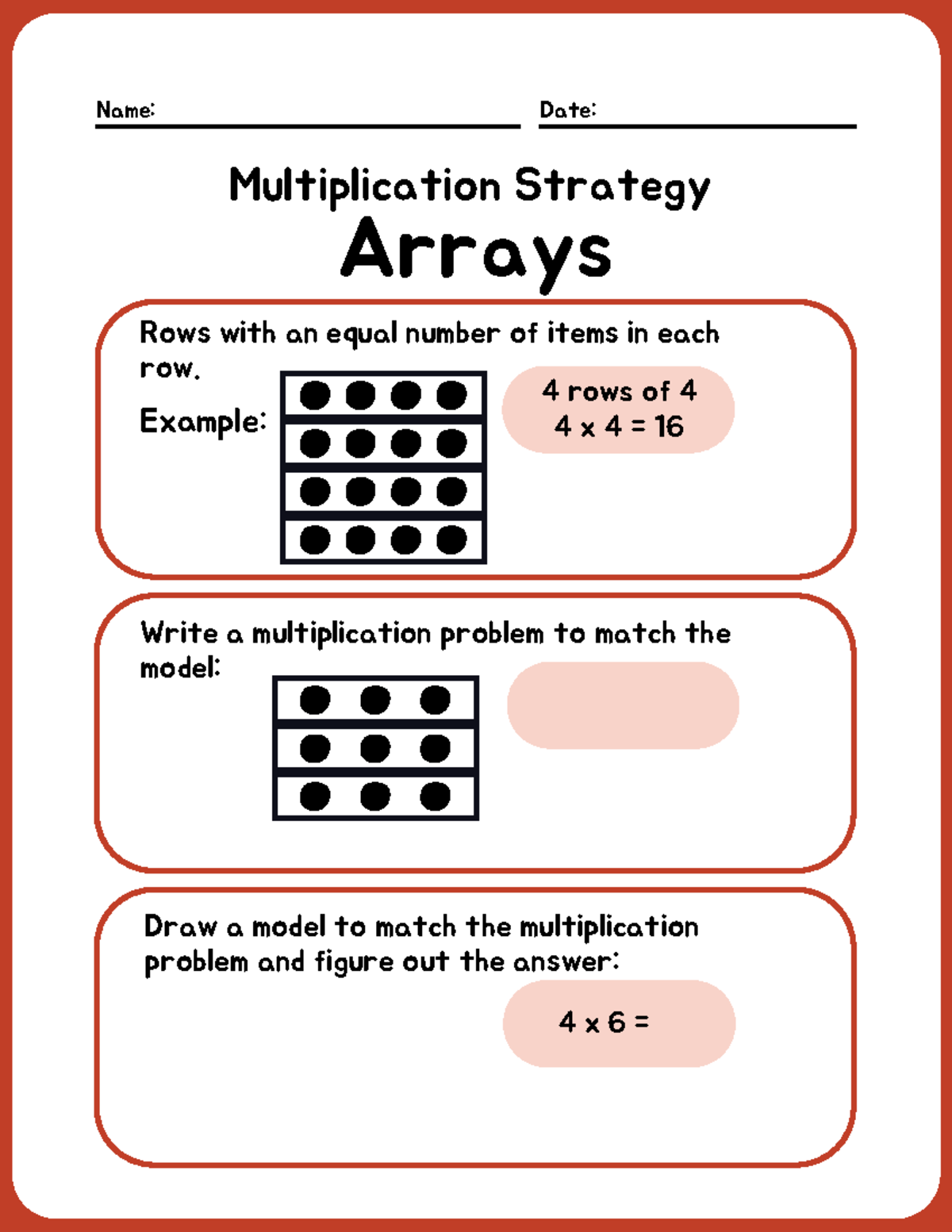 Name:

Date:

Multiplication Strategy
Arrays

Rows with an equal number of items in each row.

Example:

4 rows of 4
$4 \times 4 = 16$

Write a multiplication problem to match the model:

Draw a model to match the multiplication problem and figure out the answer:

$4 \times 6 =$