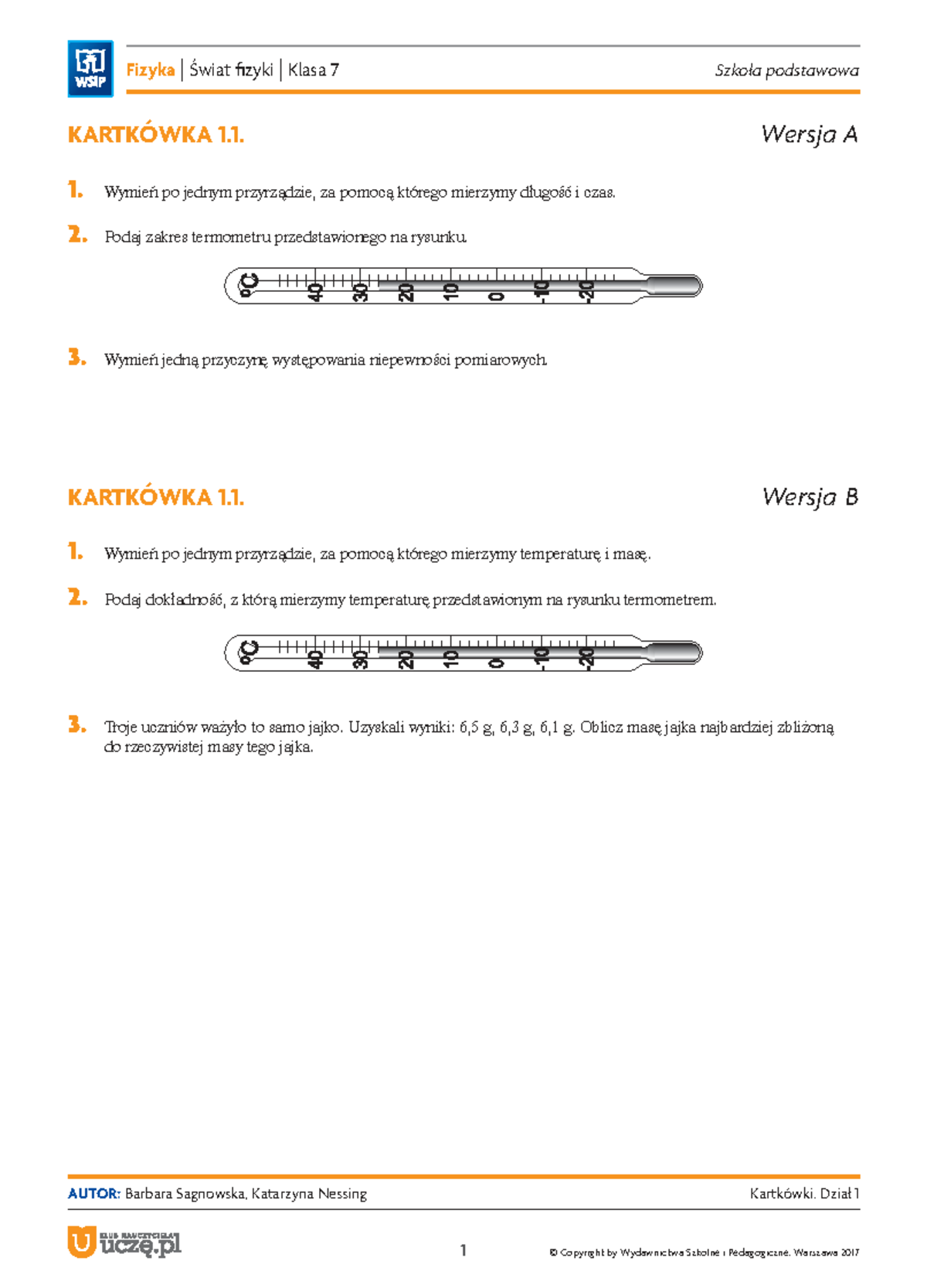 WSiP

Fizyka | Świat fizyki | Klasa 7

Szkoła podstawowa

KARTKÓWKA 1.1.

Wersja A

1. Wymień po jednym przyrządzie, za pomocą którego mierzymy długość i czas.

2. Podaj zakres termometru przedstawionego na rysunku.

°C 40 30 20 10 0 -10 -20

3. Wymień jedną przyczynę występowania niepewności pomiarowych.

KARTKÓWKA 1.1.

Wersja B

1. Wymień po jednym przyrządzie, za pomocą którego mierzymy temperaturę i masę.

2. Podaj dokładność, z którą mierzymy temperaturę przedstawionym na rysunku termometrem.

°C 40 30 20 10 0 -10 -20

3. Troje uczniów ważyło to samo jajko. Uzyskali wyniki: 6,5 g, 6,3 g, 6,1 g. Oblicz masę jajka najbardziej zbliżoną do rzeczywistej masy tego jajka.

AUTOR: Barbara Sagnowska, Katarzyna Nessing

Kartkówki. Dział 1

KLUB NAUCZYCIELA uczę.pl

1

© Copyright by Wydawnictwa Szkolne i Pedagogiczne, Warszawa 2017