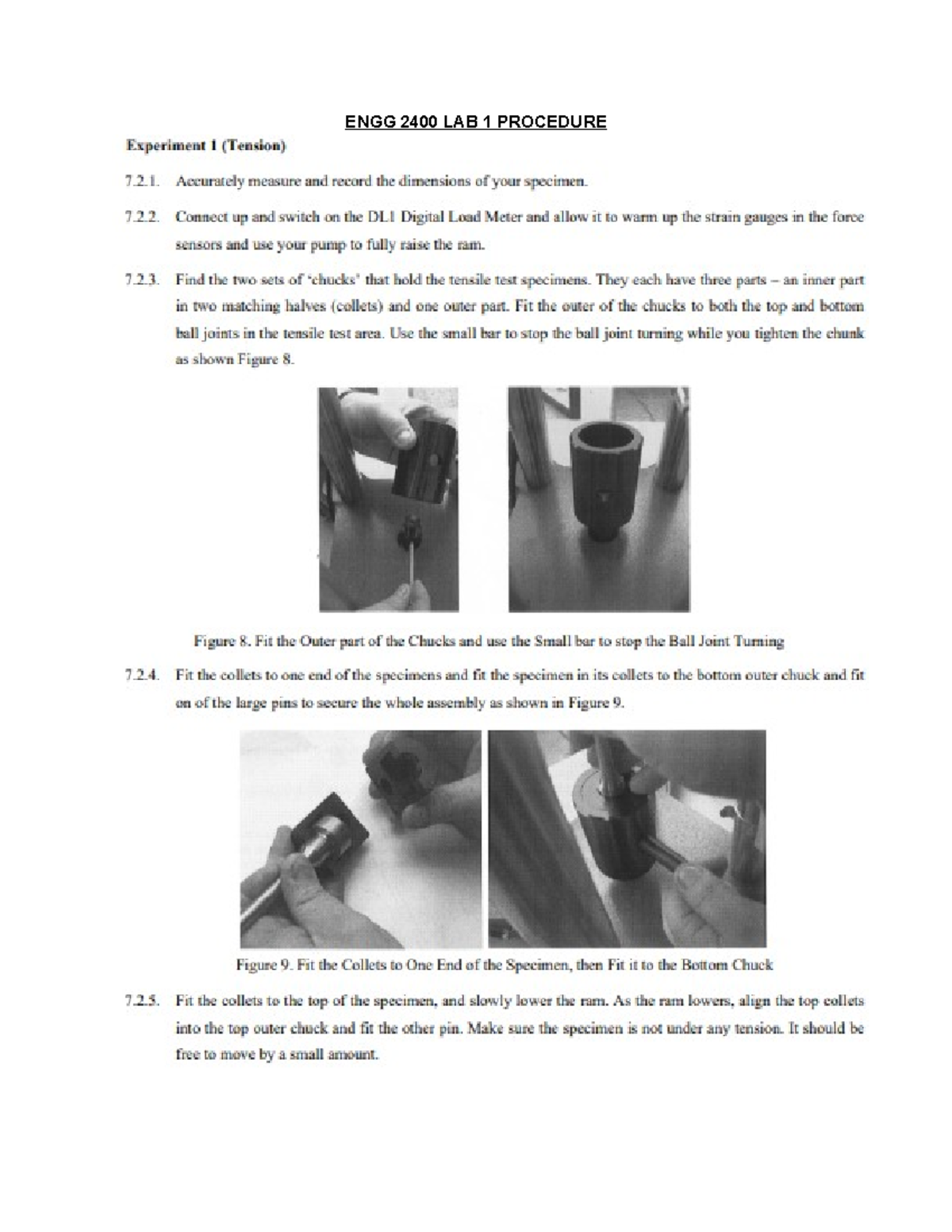 ENGG 2400 LAB 1 PROCEDURE

Experiment 1 (Tension)

7.2.1. Accurately measure and record the dimensions of your specimen.

7.2.2. Connect up and switch on the DL1 Digital Load Meter and allow it to warm up the strain gauges in the force sensors and use your pump to fully raise the ram.

7.2.3. Find the two sets of 'chucks' that hold the tensile test specimens. They each have three parts – an inner part in two matching halves (collets) and one outer part. Fit the outer of the chucks to both the top and bottom ball joints in the tensile test area. Use the small bar to stop the ball joint turning while you tighten the chunk as shown Figure 8.

Figure 8. Fit the Outer part of the Chucks and use the Small bar to stop the Ball Joint Turning

7.2.4. Fit the collets to one end of the specimens and fit the specimen in its collets to the bottom outer chuck and fit on of the large pins to secure the whole assembly as shown in Figure 9.

Figure 9. Fit the Collets to One End of the Specimen, then Fit it to the Bottom Chuck

7.2.5. Fit the collets to the top of the specimen, and slowly lower the ram. As the ram lowers, align the top collets into the top outer chuck and fit the other pin. Make sure the specimen is not under any tension. It should be free to move by a small amount.