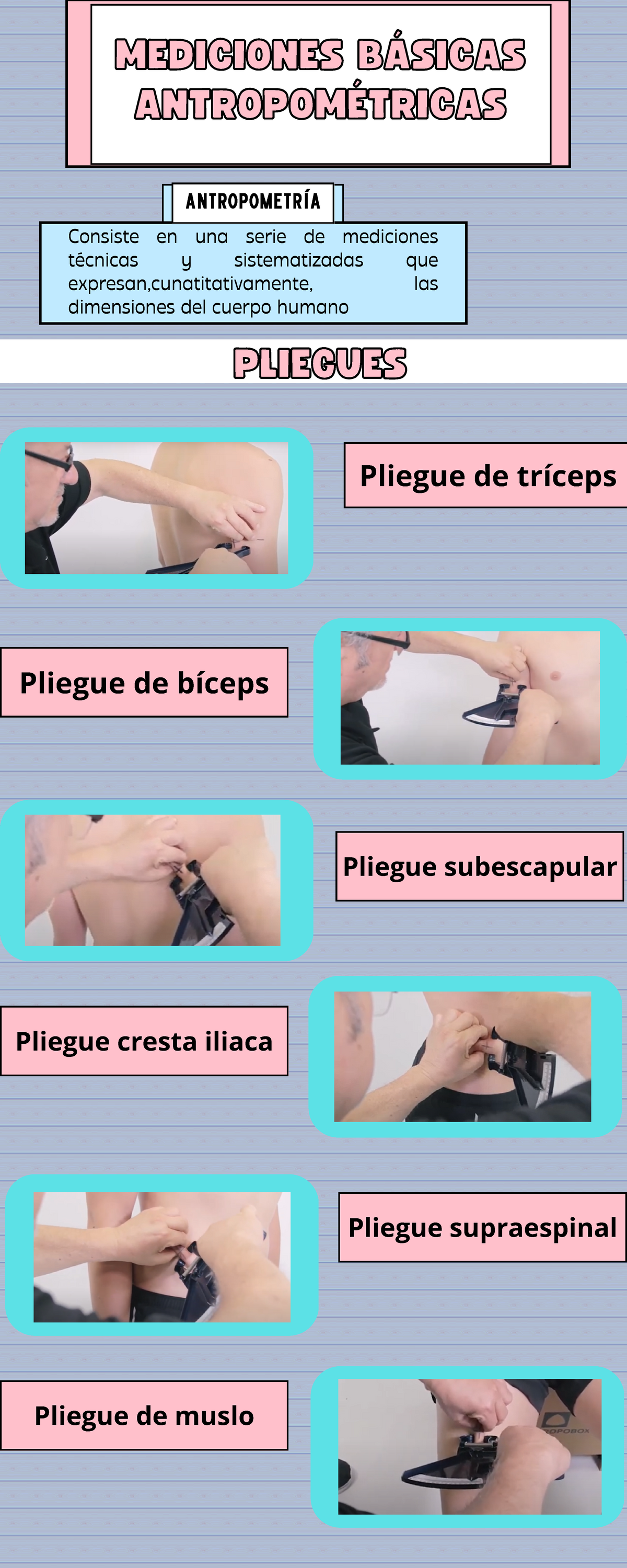 MEDICIONES BÁSICAS ANTROPOMÉTRICAS

ANTROPOMETRÍA

Consiste en una serie de mediciones técnicas y sistematizadas que expresan,cunatitativamente, las dimensiones del cuerpo humano

PLIEGUES

Pliegue de tríceps

Pliegue de bíceps

Pliegue subescapular

Pliegue cresta iliaca

Pliegue supraespinal

Pliegue de muslo